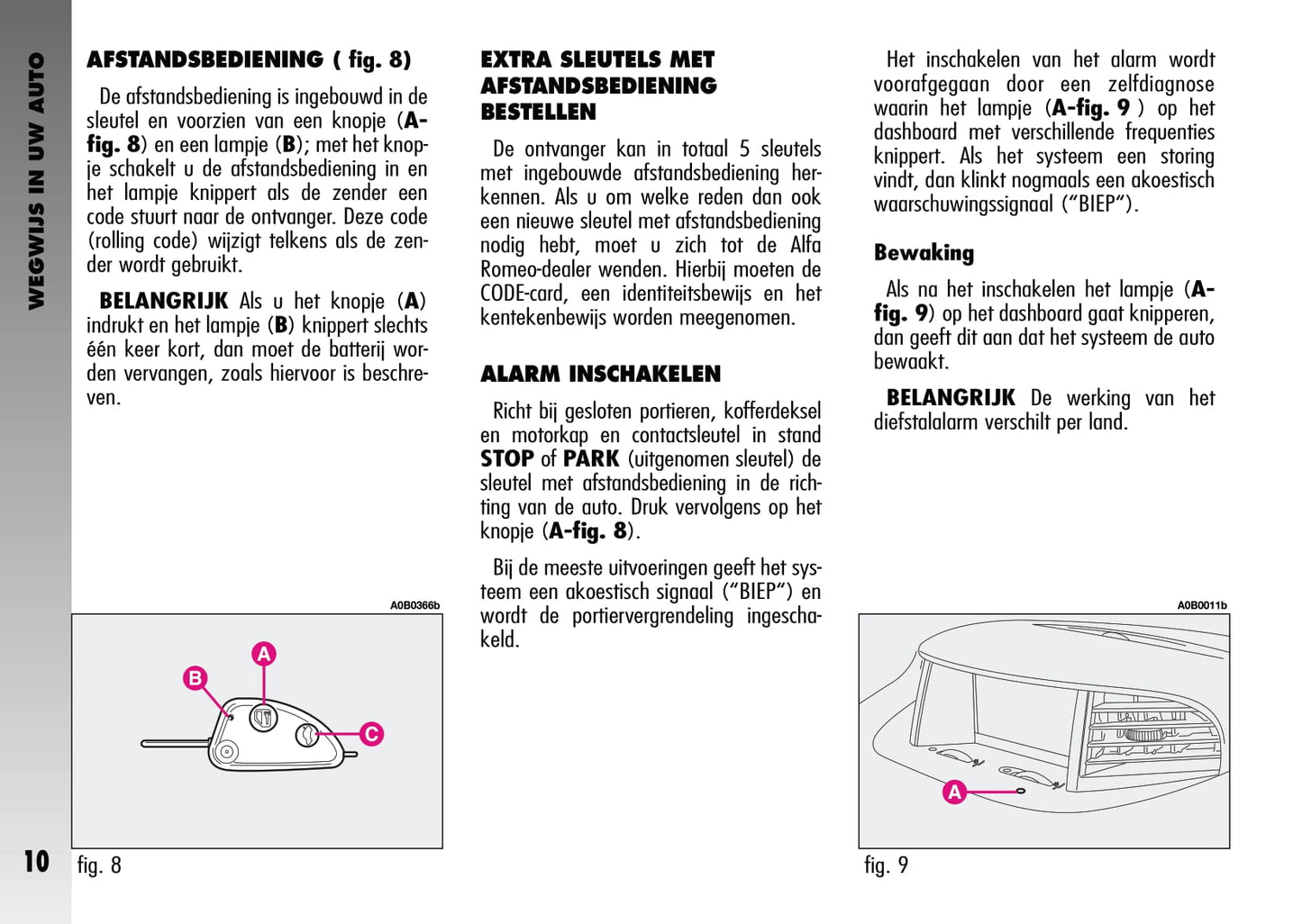 WEGWIJS IN UW AUTO

AFSTANDSBEDIENING ( fig. 8)

De afstandsbediening is ingebouwd in de sleutel en voorzien van een knopje (A-fig. 8) en een lampje (B); met het knopje schakelt u de afstandsbediening in en het lampje knippert als de zender een code stuurt naar de ontvanger. Deze code (rolling code) wijzigt telkens als de zender wordt gebruikt.

BELANGRIJK Als u het knopje (A) indrukt en het lampje (B) knippert slechts één keer kort, dan moet de batterij worden vervangen, zoals hiervoor is beschreven.

A0B0366b

A

B

C

10

fig. 8

EXTRA SLEUTELS MET AFSTANDSBEDIENING BESTELLEN

De ontvanger kan in totaal 5 sleutels met ingebouwde afstandsbediening herkennen. Als u om welke reden dan ook een nieuwe sleutel met afstandsbediening nodig hebt, moet u zich tot de Alfa Romeo-dealer wenden. Hierbij moeten de CODE-card, een identiteitsbewijs en het kentekenbewijs worden meegenomen.

ALARM INSCHAKELEN

Richt bij gesloten portieren, kofferdeksel en motorkap en contactsleutel in stand STOP of PARK (uitgenomen sleutel) de sleutel met afstandsbediening in de richting van de auto. Druk vervolgens op het knopje (A-fig. 8).

Bij de meeste uitvoeringen geeft het systeem een akoestisch signaal ("BIEP") en wordt de portiervergrendeling ingeschakeld.

Het inschakelen van het alarm wordt voorafgegaan door een zelfdiagnose waarin het lampje (A-fig. 9 ) op het dashboard met verschillende frequenties knippert. Als het systeem een storing vindt, dan klinkt nogmaals een akoestisch waarschuwingssignaal ("BIEP").

Bewaking

Als na het inschakelen het lampje (A-fig. 9) op het dashboard gaat knipperen, dan geeft dit aan dat het systeem de auto bewaakt.

BELANGRIJK De werking van het diefstalalarm verschilt per land.

A0B0011b

A

fig. 9