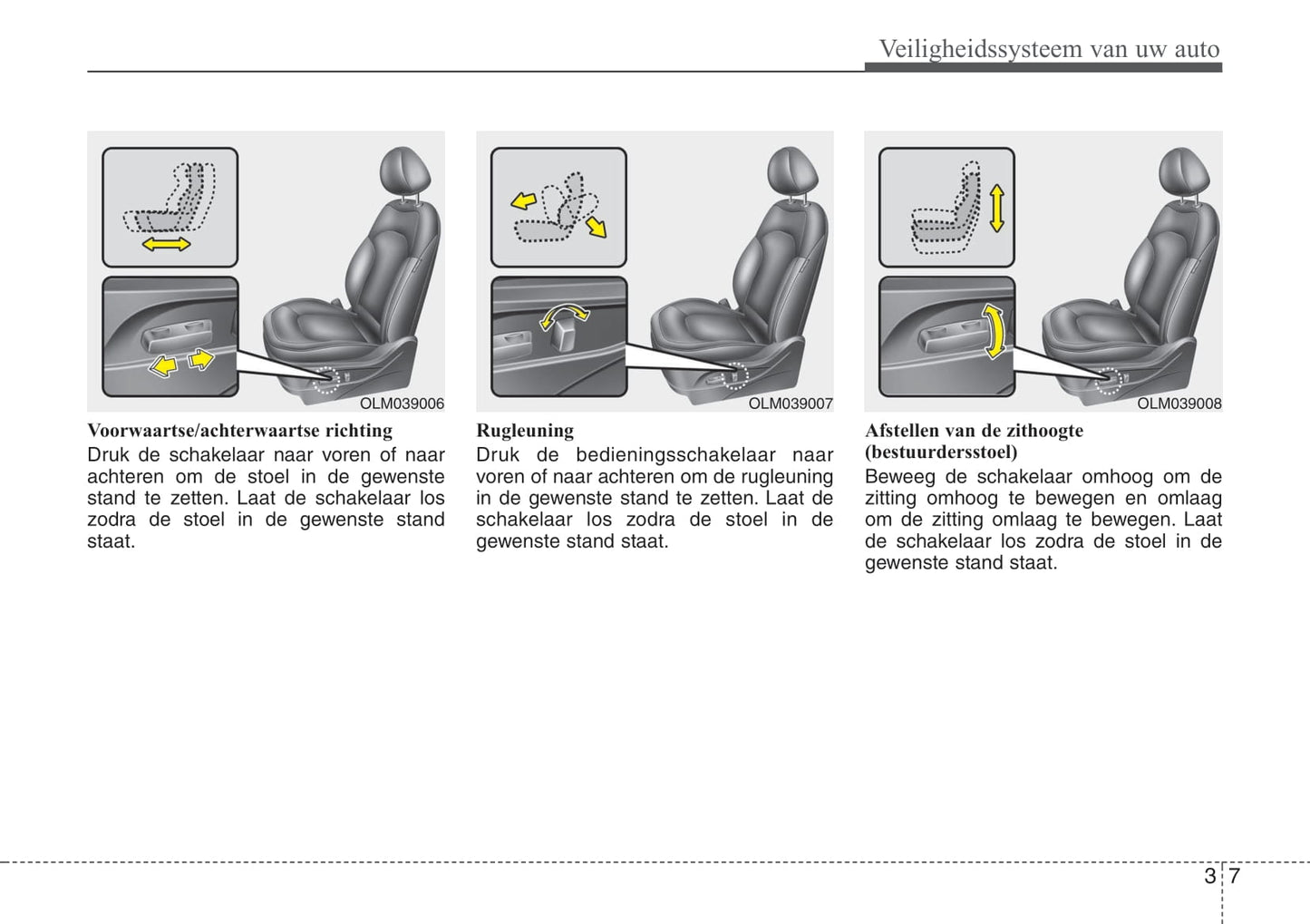 Veiligheidssysteem van uw auto

OLM039006

Voorwaartse/achterwaartse richting
Druk de schakelaar naar voren of naar achteren om de stoel in de gewenste stand te zetten. Laat de schakelaar los zodra de stoel in de gewenste stand staat.

OLM039007

Rugleuning
Druk de bedieningsschakelaar naar voren of naar achteren om de rugleuning in de gewenste stand te zetten. Laat de schakelaar los zodra de stoel in de gewenste stand staat.

OLM039008

Afstellen van de zithoogte (bestuurdersstoel)
Beweeg de schakelaar omhoog om de zitting omhoog te bewegen en omlaag om de zitting omlaag te bewegen. Laat de schakelaar los zodra de stoel in de gewenste stand staat.

3 7