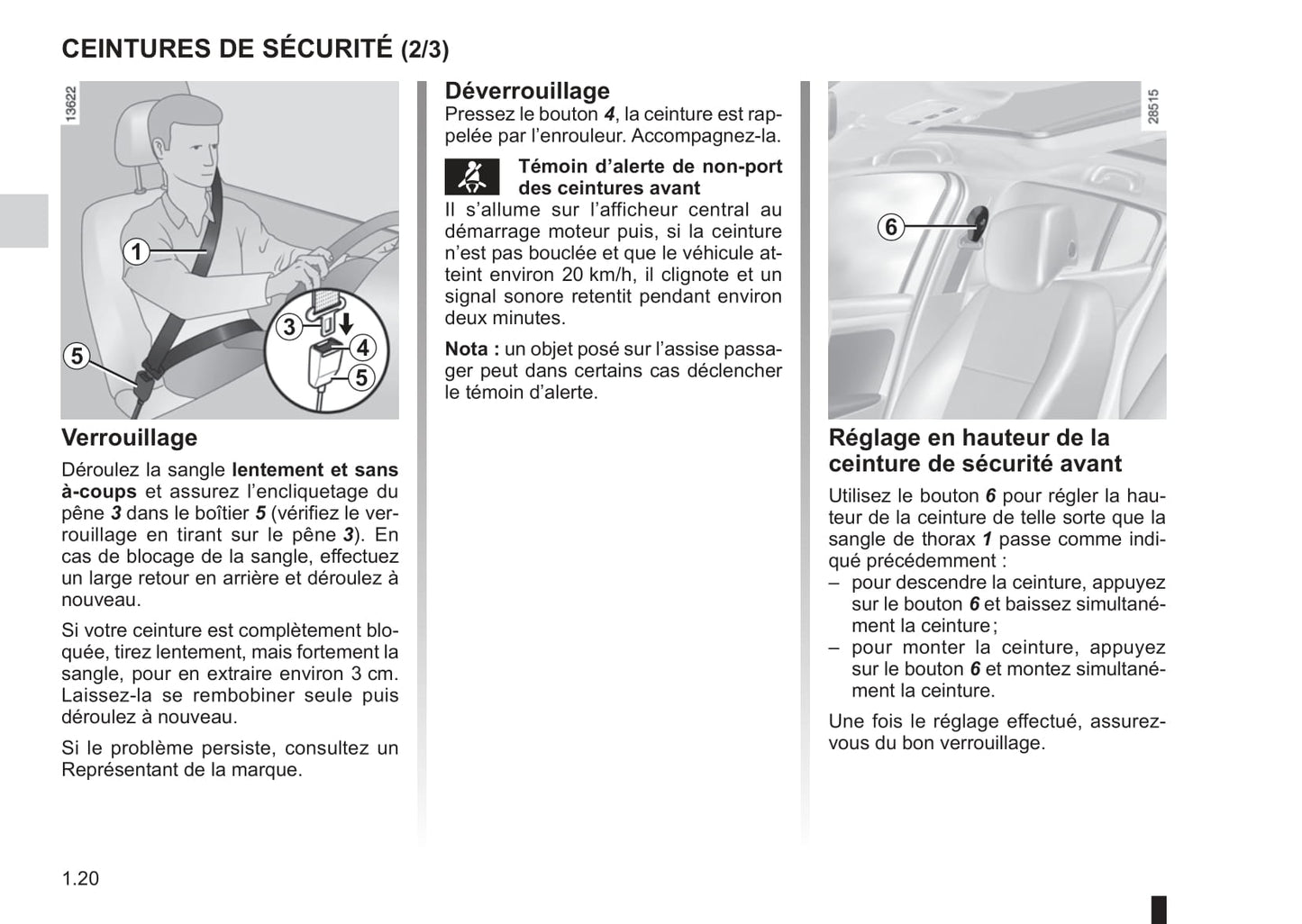 CEINTURES DE SÉCURITÉ (2/3)

13622

1

3

4

5

5

Verrouillage

Déroulez la sangle lentement et sans à-coups et assurez l'encliquetage du pêne 3 dans le boîtier 5 (vérifiez le verrouillage en tirant sur le pêne 3). En cas de blocage de la sangle, effectuez un large retour en arrière et déroulez à nouveau.

Si votre ceinture est complètement bloquée, tirez lentement, mais fortement la sangle, pour en extraire environ 3 cm. Laissez-la se rembobiner seule puis déroulez à nouveau.

Si le problème persiste, consultez un Représentant de la marque.

Déverrouillage

Pressez le bouton 4, la ceinture est rappelée par l'enrouleur. Accompagnez-la.

Témoin d'alerte de non-port des ceintures avant

Il s'allume sur l'afficheur central au démarrage moteur puis, si la ceinture n'est pas bouclée et que le véhicule atteint environ 20 km/h, il clignote et un signal sonore retentit pendant environ deux minutes.

Nota : un objet posé sur l'assise passager peut dans certains cas déclencher le témoin d'alerte.

28515

6

Réglage en hauteur de la ceinture de sécurité avant

Utilisez le bouton 6 pour régler la hauteur de la ceinture de telle sorte que la sangle de thorax 1 passe comme indiqué précédemment :

– pour descendre la ceinture, appuyez sur le bouton 6 et baissez simultanément la ceinture ;

– pour monter la ceinture, appuyez sur le bouton 6 et montez simultanément la ceinture.

Une fois le réglage effectué, assurez-vous du bon verrouillage.

1.20