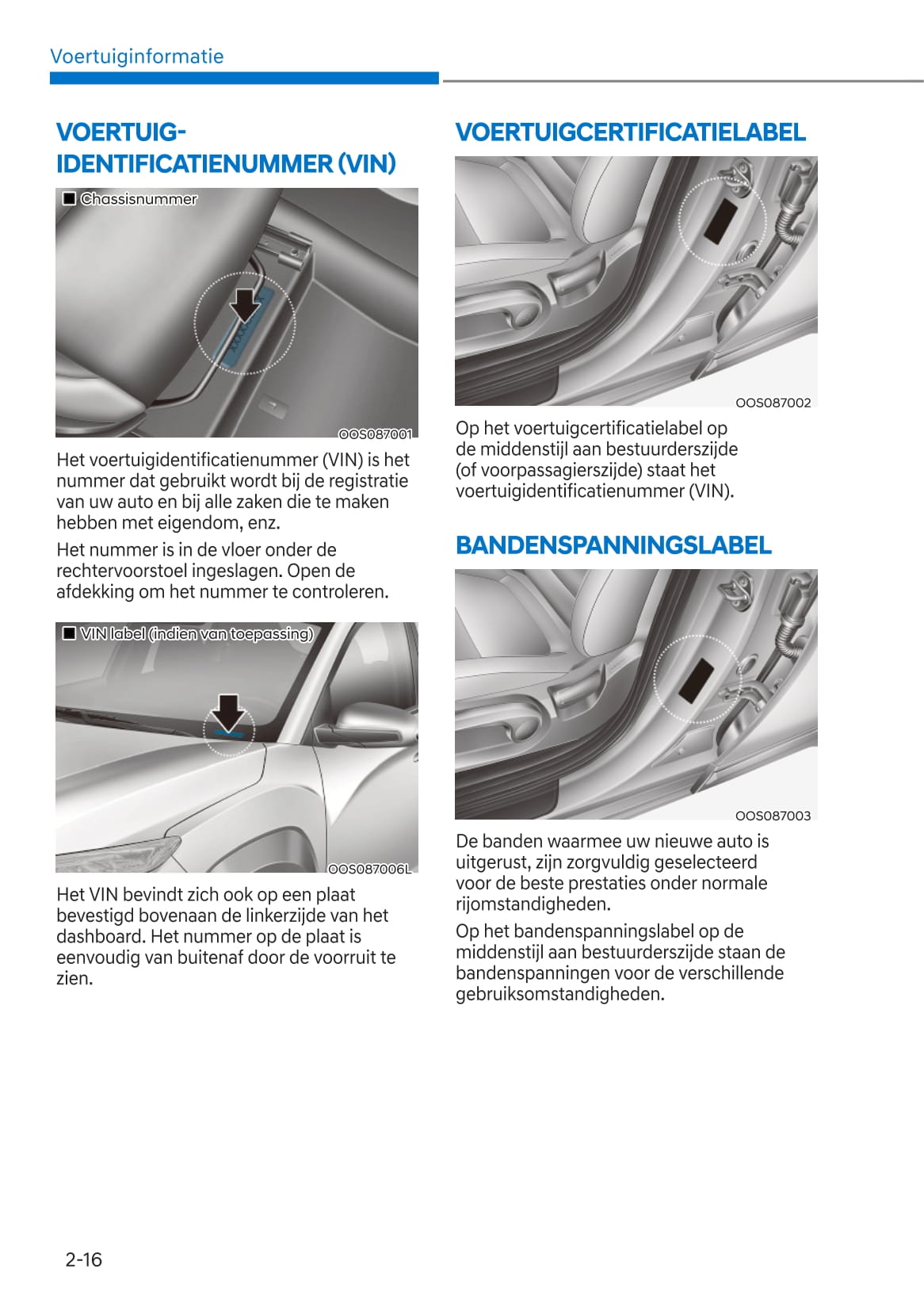 Voertuiginformatie

VOERTUIG-IDENTIFICATIENUMMER (VIN)

■ Chassisnummer

OOS087001

Het voertuigidentificatienummer (VIN) is het nummer dat gebruikt wordt bij de registratie van uw auto en bij alle zaken die te maken hebben met eigendom, enz.

Het nummer is in de vloer onder de rechtervoorstoel ingeslagen. Open de afdekking om het nummer te controleren.

■ VIN label (indien van toepassing)

OOS087006L

Het VIN bevindt zich ook op een plaat bevestigd bovenaan de linkerzijde van het dashboard. Het nummer op de plaat is eenvoudig van buitenaf door de voorruit te zien.

VOERTUIGCERTIFICATIELABEL

OOS087002

Op het voertuigcertificatielabel op de middenstijl aan bestuurderszijde (of voorpassagierszijde) staat het voertuigidentificatienummer (VIN).

BANDENSPANNINGSLABEL

OOS087003

De banden waarmee uw nieuwe auto is uitgerust, zijn zorgvuldig geselecteerd voor de beste prestaties onder normale rijomstandigheden.

Op het bandenspanningslabel op de middenstijl aan bestuurderszijde staan de bandenspanningen voor de verschillende gebruiksomstandigheden.

2-16