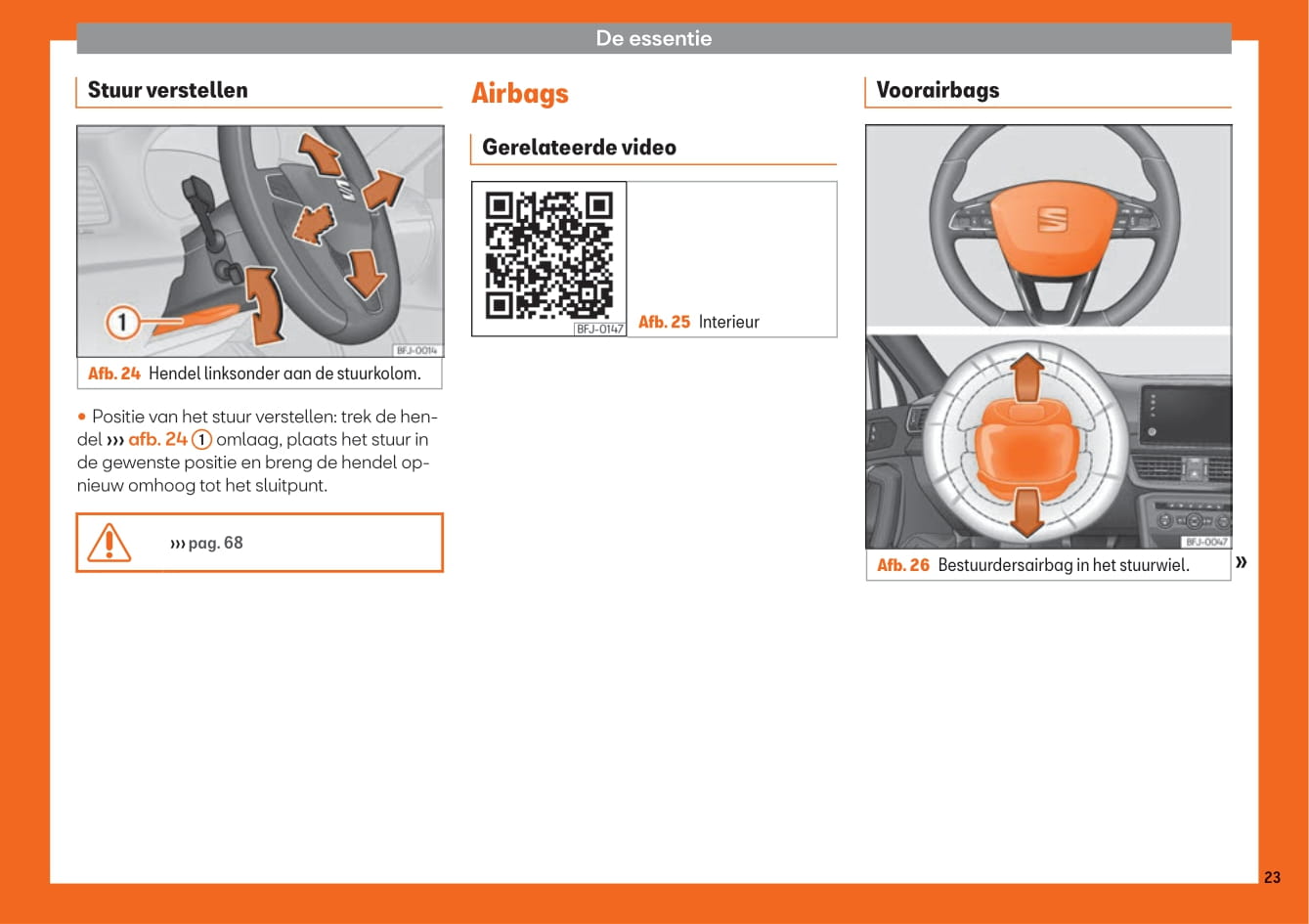 De essentie

Stuur verstellen

1

BFJ-0014

Afb. 24 Hendel linksonder aan de stuurkolom.

• Positie van het stuur verstellen: trek de hendel ››› afb. 24 1 omlaag, plaats het stuur in de gewenste positie en breng de hendel opnieuw omhoog tot het sluitpunt.

››› pag. 68

Airbags

Gerelateerde video

BFJ-0147

Afb. 25 Interieur

Voorairbags

BFJ-0047

Afb. 26 Bestuurdersairbag in het stuurwiel.

»

23