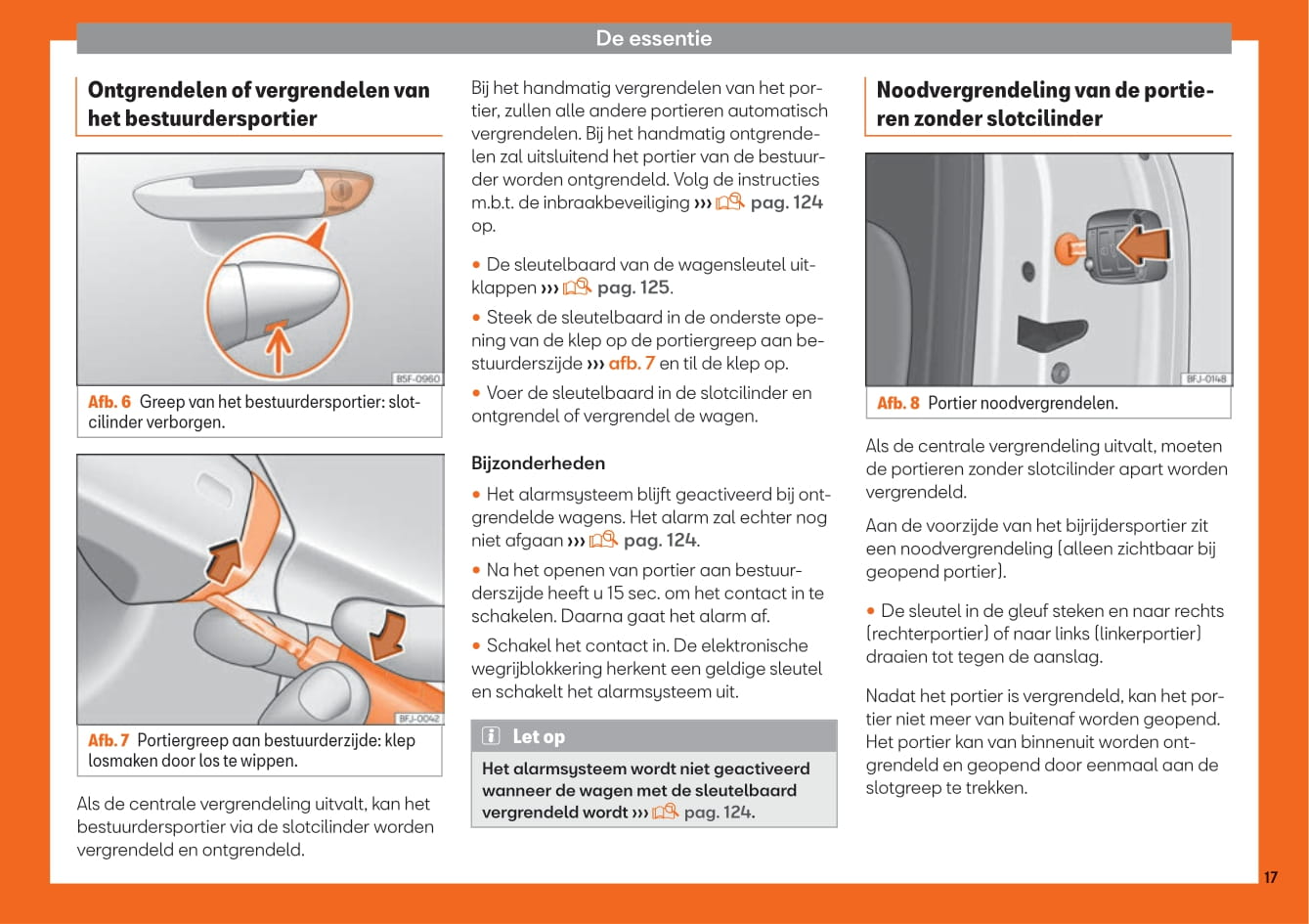 De essentie

Ontgrendelen of vergrendelen van het bestuurdersportier

B5F-0960

Afb. 6 Greep van het bestuurdersportier: slotcilinder verborgen.

BFJ-0042

Afb. 7 Portiergreep aan bestuurderzijde: klep losmaken door los te wippen.

Als de centrale vergrendeling uitvalt, kan het bestuurdersportier via de slotcilinder worden vergrendeld en ontgrendeld.

Bij het handmatig vergrendelen van het portier, zullen alle andere portieren automatisch vergrendelen. Bij het handmatig ontgrendelen zal uitsluitend het portier van de bestuurder worden ontgrendeld. Volg de instructies m.b.t. de inbraakbeveiliging ››› pag. 124 op.

• De sleutelbaard van de wagensleutel uitklappen ››› pag. 125.

• Steek de sleutelbaard in de onderste opening van de klep op de portiergreep aan bestuurderszijde ››› afb. 7 en til de klep op.

• Voer de sleutelbaard in de slotcilinder en ontgrendel of vergrendel de wagen.

Bijzonderheden

• Het alarmsysteem blijft geactiveerd bij ontgrendelde wagens. Het alarm zal echter nog niet afgaan ››› pag. 124.

• Na het openen van portier aan bestuurderszijde heeft u 15 sec. om het contact in te schakelen. Daarna gaat het alarm af.

• Schakel het contact in. De elektronische wegrijblokkering herkent een geldige sleutel en schakelt het alarmsysteem uit.

Let op

Het alarmsysteem wordt niet geactiveerd wanneer de wagen met de sleutelbaard vergrendeld wordt ››› pag. 124.

Noodvergrendeling van de portieren zonder slotcilinder

BFJ-0148

Afb. 8 Portier noodvergrendelen.

Als de centrale vergrendeling uitvalt, moeten de portieren zonder slotcilinder apart worden vergrendeld.

Aan de voorzijde van het bijrijdersportier zit een noodvergrendeling (alleen zichtbaar bij geopend portier).

• De sleutel in de gleuf steken en naar rechts (rechterportier) of naar links (linkerportier) draaien tot tegen de aanslag.

Nadat het portier is vergrendeld, kan het portier niet meer van buitenaf worden geopend. Het portier kan van binnenuit worden ontgrendeld en geopend door eenmaal aan de slotgreep te trekken.

17