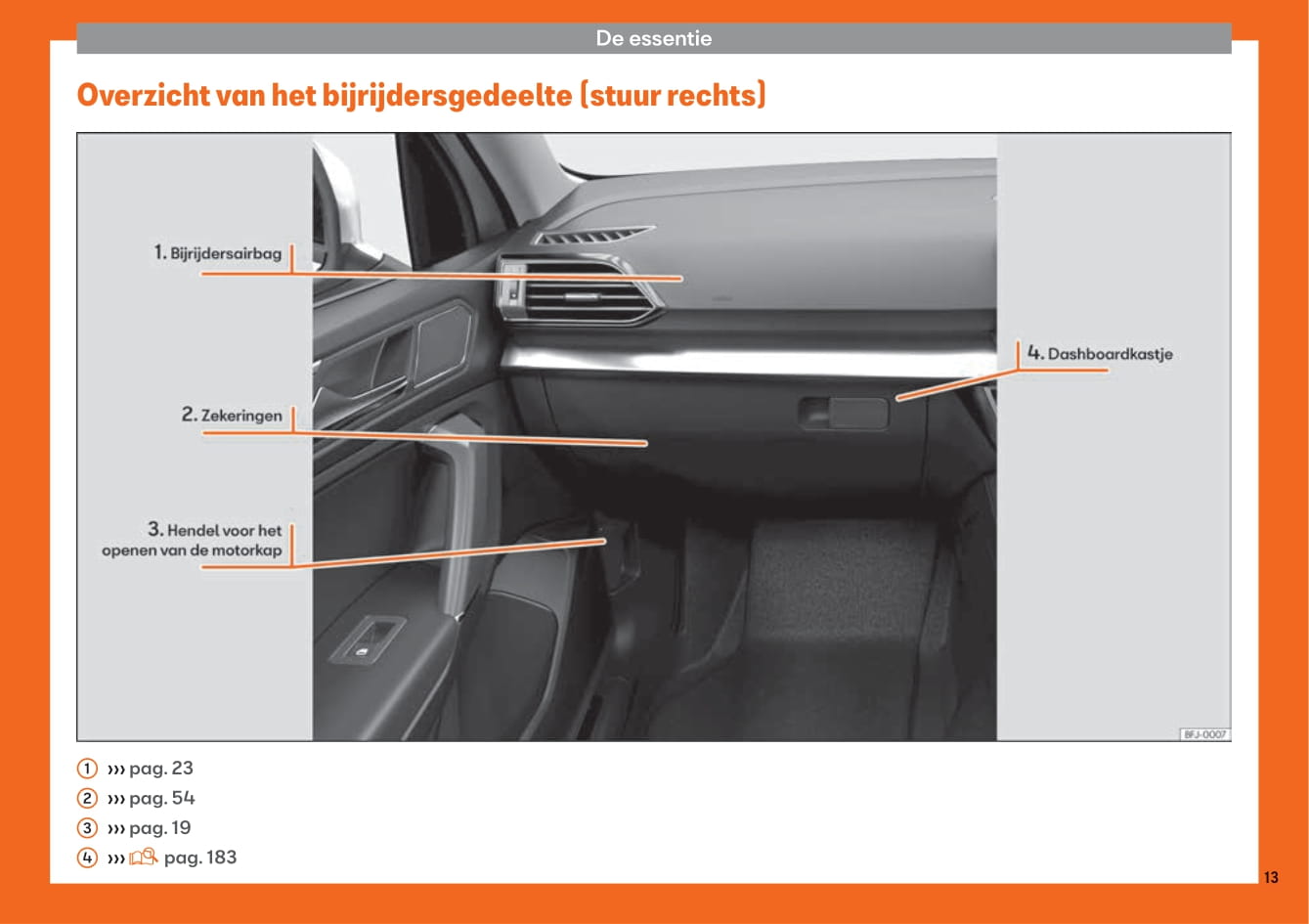 De essentie

Overzicht van het bijrijdersgedeelte (stuur rechts)

1. Bijrijdersairbag

2. Zekeringen

3. Hendel voor het openen van de motorkap

4. Dashboardkastje

BFJ-0007

1 ››› pag. 23
2 ››› pag. 54
3 ››› pag. 19
4 ››› pag. 183

13