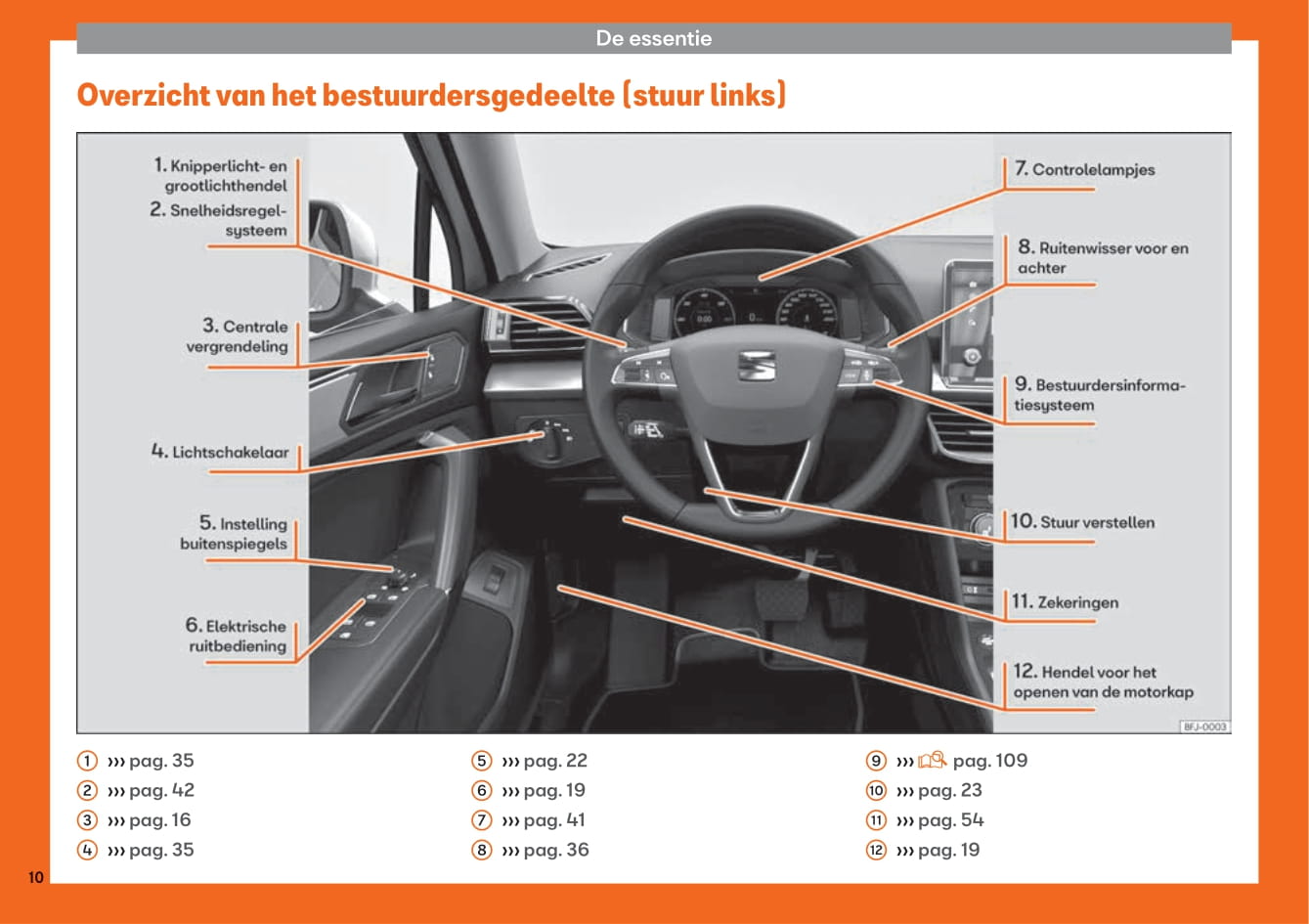 De essentie

Overzicht van het bestuurdersgedeelte (stuur links)

1. Knipperlicht- en grootlichthendel
2. Snelheidsregelsysteem
3. Centrale vergrendeling
4. Lichtschakelaar
5. Instelling buitenspiegels
6. Elektrische ruitbediening
7. Controlelampjes
8. Ruitenwisser voor en achter
9. Bestuurdersinformatiesysteem
10. Stuur verstellen
11. Zekeringen
12. Hendel voor het openen van de motorkap

BFJ-0003

1 ››› pag. 35
2 ››› pag. 42
3 ››› pag. 16
4 ››› pag. 35
5 ››› pag. 22
6 ››› pag. 19
7 ››› pag. 41
8 ››› pag. 36
9 ››› pag. 109
10 ››› pag. 23
11 ››› pag. 54
12 ››› pag. 19

10