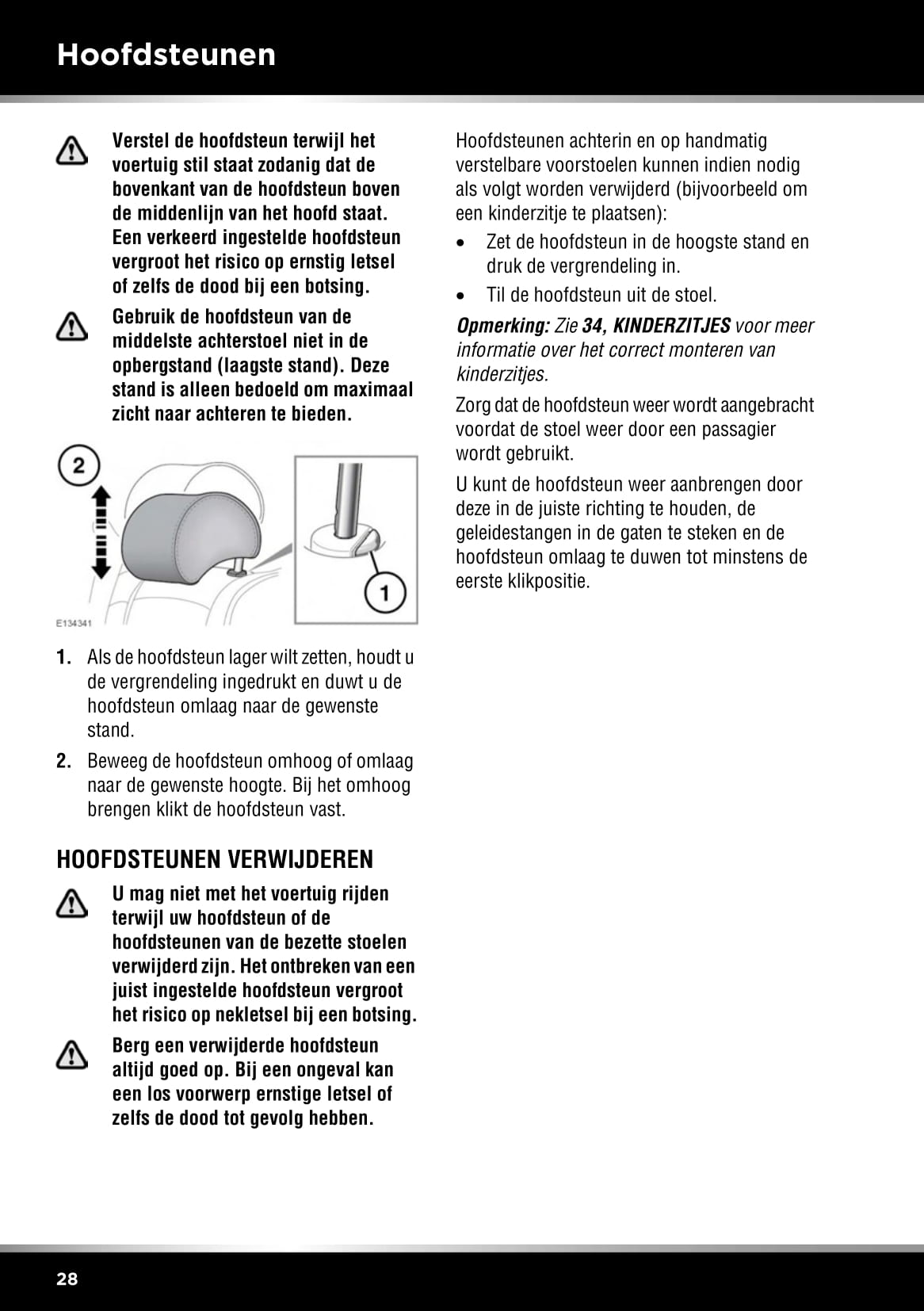 Hoofdsteunen

Verstel de hoofdsteun terwijl het voertuig stil staat zodanig dat de bovenkant van de hoofdsteun boven de middenlijn van het hoofd staat. Een verkeerd ingestelde hoofdsteun vergroot het risico op ernstig letsel of zelfs de dood bij een botsing.

Gebruik de hoofdsteun van de middelste achterstoel niet in de opbergstand (laagste stand). Deze stand is alleen bedoeld om maximaal zicht naar achteren te bieden.

2

1

E134341

1. Als de hoofdsteun lager wilt zetten, houdt u de vergrendeling ingedrukt en duwt u de hoofdsteun omlaag naar de gewenste stand.

2. Beweeg de hoofdsteun omhoog of omlaag naar de gewenste hoogte. Bij het omhoog brengen klikt de hoofdsteun vast.

HOOFDSTEUNEN VERWIJDEREN

U mag niet met het voertuig rijden terwijl uw hoofdsteun of de hoofdsteunen van de bezette stoelen verwijderd zijn. Het ontbreken van een juist ingestelde hoofdsteun vergroot het risico op nekletsel bij een botsing.

Berg een verwijderde hoofdsteun altijd goed op. Bij een ongeval kan een los voorwerp ernstige letsel of zelfs de dood tot gevolg hebben.

Hoofdsteunen achterin en op handmatig verstelbare voorstoelen kunnen indien nodig als volgt worden verwijderd (bijvoorbeeld om een kinderzitje te plaatsen):

• Zet de hoofdsteun in de hoogste stand en druk de vergrendeling in.

• Til de hoofdsteun uit de stoel.

Opmerking: Zie 34, KINDERZITJES voor meer informatie over het correct monteren van kinderzitjes.

Zorg dat de hoofdsteun weer wordt aangebracht voordat de stoel weer door een passagier wordt gebruikt.

U kunt de hoofdsteun weer aanbrengen door deze in de juiste richting te houden, de geleidestangen in de gaten te steken en de hoofdsteun omlaag te duwen tot minstens de eerste klikpositie.

28