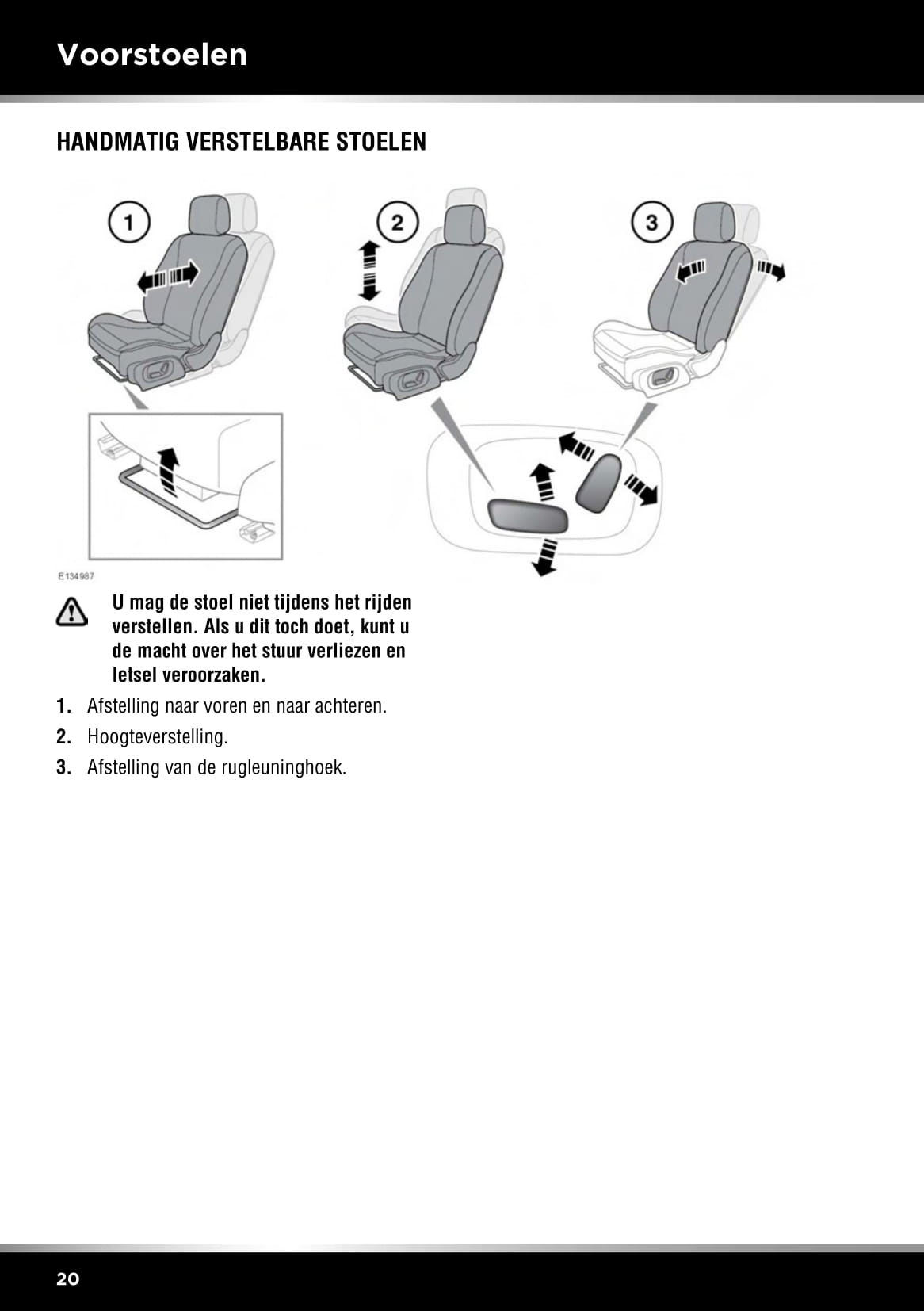 Voorstoelen

HANDMATIG VERSTELBARE STOELEN

1

2

3

E134987

U mag de stoel niet tijdens het rijden verstellen. Als u dit toch doet, kunt u de macht over het stuur verliezen en letsel veroorzaken.

1. Afstelling naar voren en naar achteren.

2. Hoogteverstelling.

3. Afstelling van de rugleuninghoek.

20