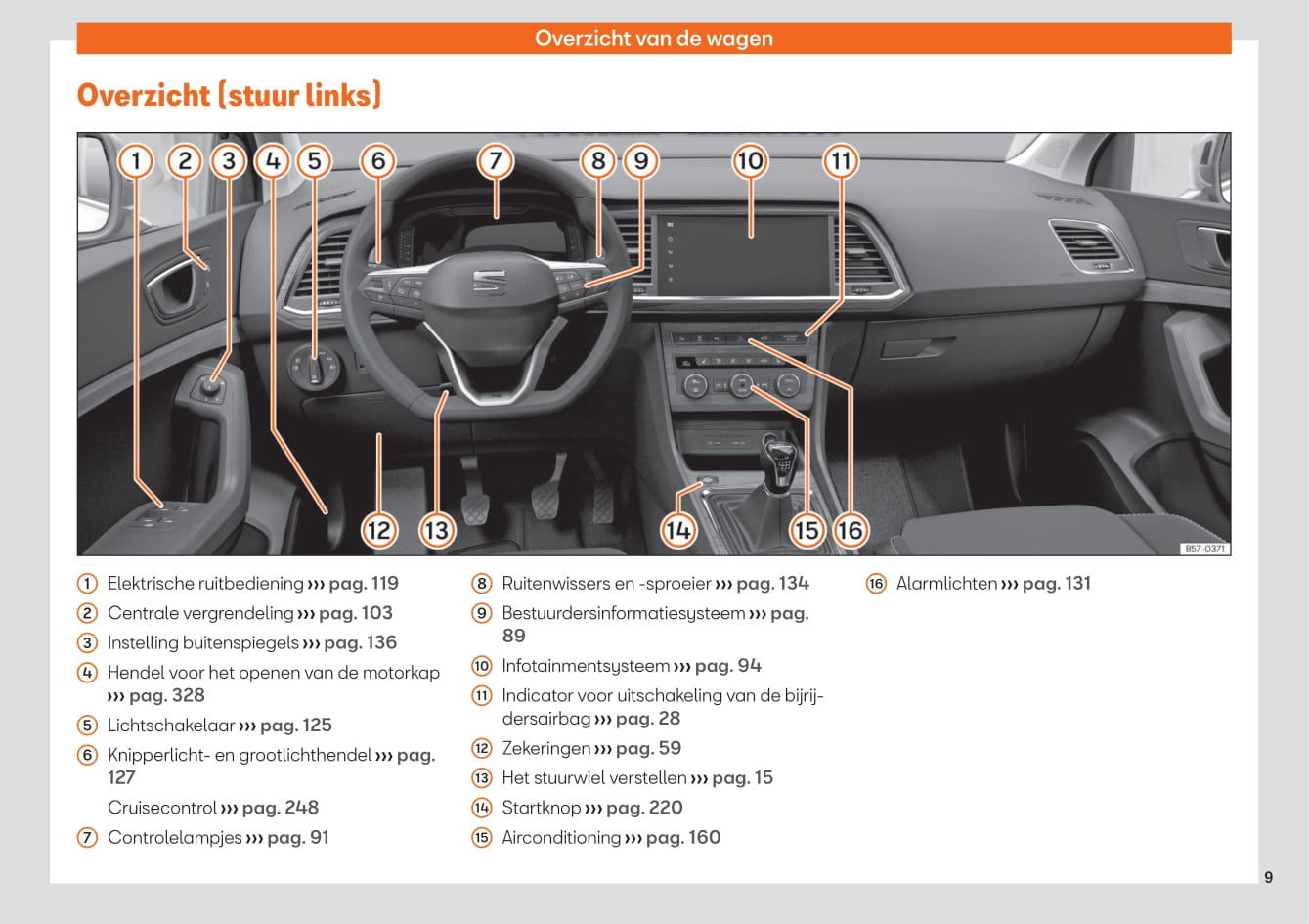 Overzicht van de wagen

Overzicht (stuur links)

1 2 3 4 5 6 7 8 9 10 11

12 13 14 15 16

B57-0371

1 Elektrische ruitbediening ››› pag. 119
2 Centrale vergrendeling ››› pag. 103
3 Instelling buitenspiegels ››› pag. 136
4 Hendel voor het openen van de motorkap ››› pag. 328
5 Lichtschakelaar ››› pag. 125
6 Knipperlicht- en grootlichthendel ››› pag. 127
Cruisecontrol ››› pag. 248
7 Controlelampjes ››› pag. 91

8 Ruitenwissers en -sproeier ››› pag. 134
9 Bestuurdersinformatiesysteem ››› pag. 89
10 Infotainmentsysteem ››› pag. 94
11 Indicator voor uitschakeling van de bijrijdersairbag ››› pag. 28
12 Zekeringen ››› pag. 59
13 Het stuurwiel verstellen ››› pag. 15
14 Startknop ››› pag. 220
15 Airconditioning ››› pag. 160

16 Alarmlichten ››› pag. 131

9