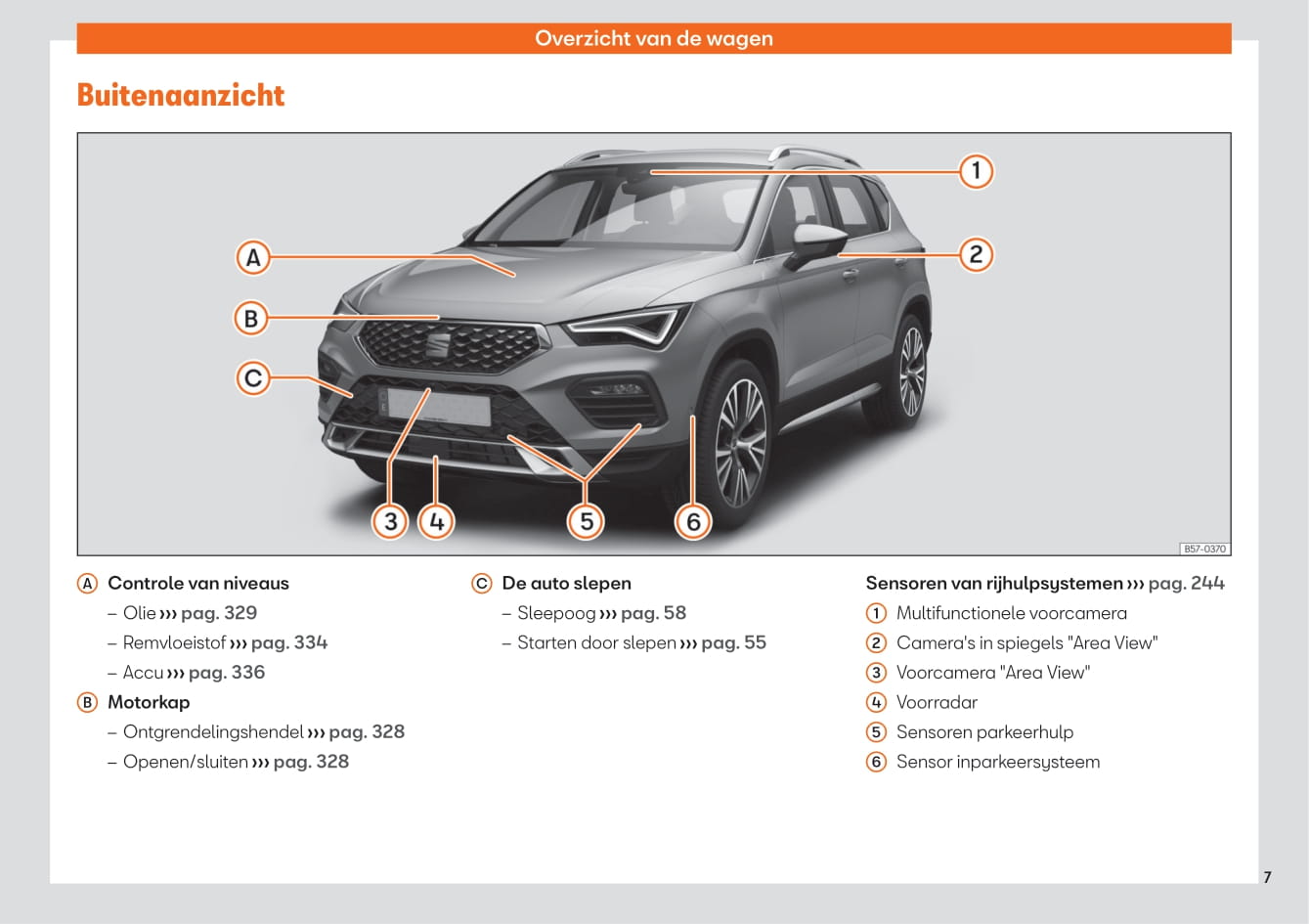 Overzicht van de wagen

Buitenaanzicht

1
2
A
B
C
3
4
5
6
B57-0370

A Controle van niveaus
– Olie ››› pag. 329
– Remvloeistof ››› pag. 334
– Accu ››› pag. 336

B Motorkap
– Ontgrendelingshendel ››› pag. 328
– Openen/sluiten ››› pag. 328

C De auto slepen
– Sleepoog ››› pag. 58
– Starten door slepen ››› pag. 55

Sensoren van rijhulpsystemen ››› pag. 244
1 Multifunctionele voorcamera
2 Camera's in spiegels "Area View"
3 Voorcamera "Area View"
4 Voorradar
5 Sensoren parkeerhulp
6 Sensor inparkeersysteem

7