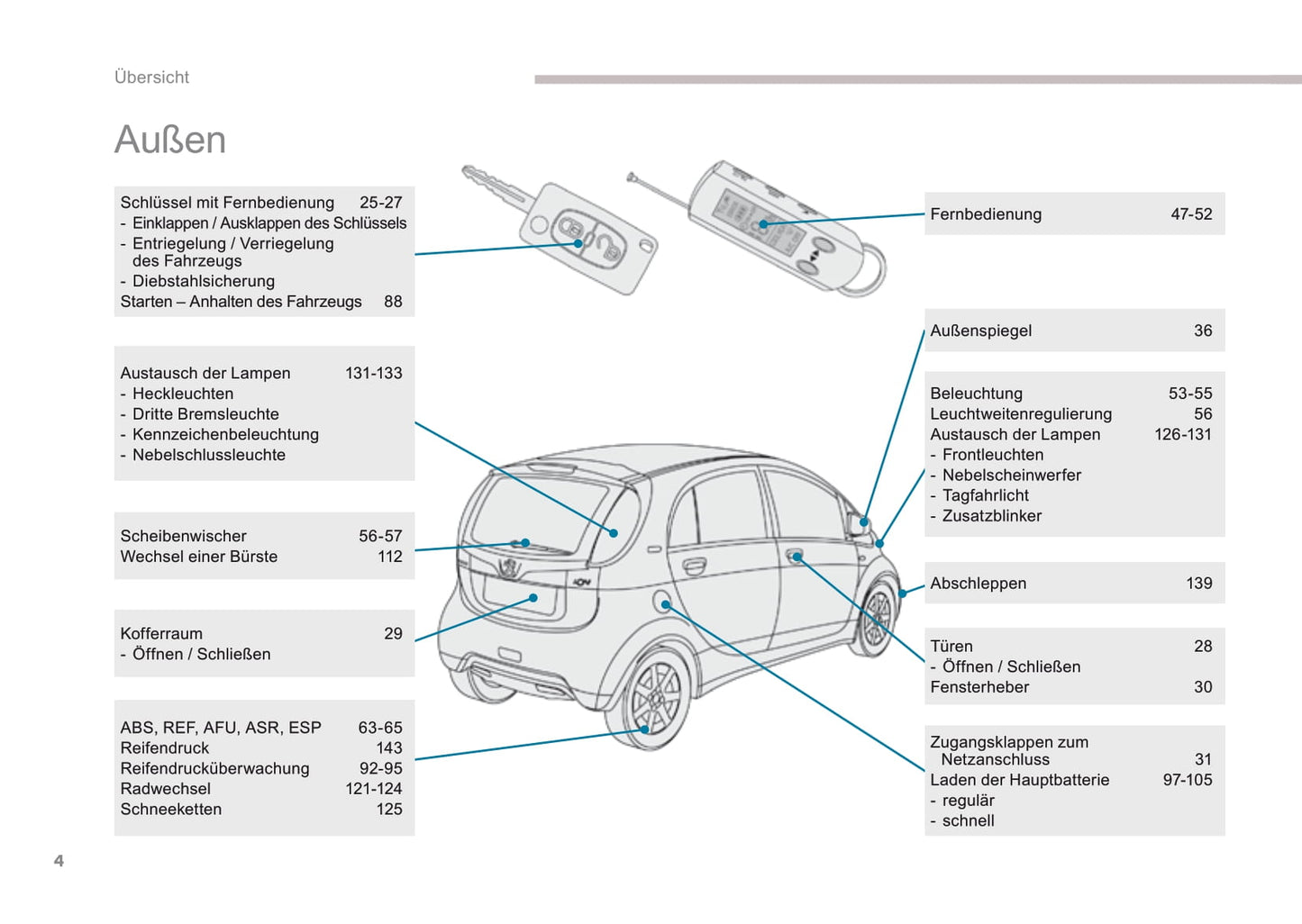 Übersicht

Außen

Schlüssel mit Fernbedienung 25-27
- Einklappen / Ausklappen des Schlüssels
- Entriegelung / Verriegelung des Fahrzeugs
- Diebstahlsicherung
Starten – Anhalten des Fahrzeugs 88

Austausch der Lampen 131-133
- Heckleuchten
- Dritte Bremsleuchte
- Kennzeichenbeleuchtung
- Nebelschlussleuchte

Scheibenwischer 56-57
Wechsel einer Bürste 112

Kofferraum 29
- Öffnen / Schließen

ABS, REF, AFU, ASR, ESP 63-65
Reifendruck 143
Reifendrucküberwachung 92-95
Radwechsel 121-124
Schneeketten 125

Fernbedienung 47-52

Außenspiegel 36

Beleuchtung 53-55
Leuchtweitenregulierung 56
Austausch der Lampen 126-131
- Frontleuchten
- Nebelscheinwerfer
- Tagfahrlicht
- Zusatzblinker

Abschleppen 139

Türen 28
- Öffnen / Schließen
Fensterheber 30

Zugangsklappen zum Netzanschluss 31
Laden der Hauptbatterie 97-105
- regulär
- schnell

4