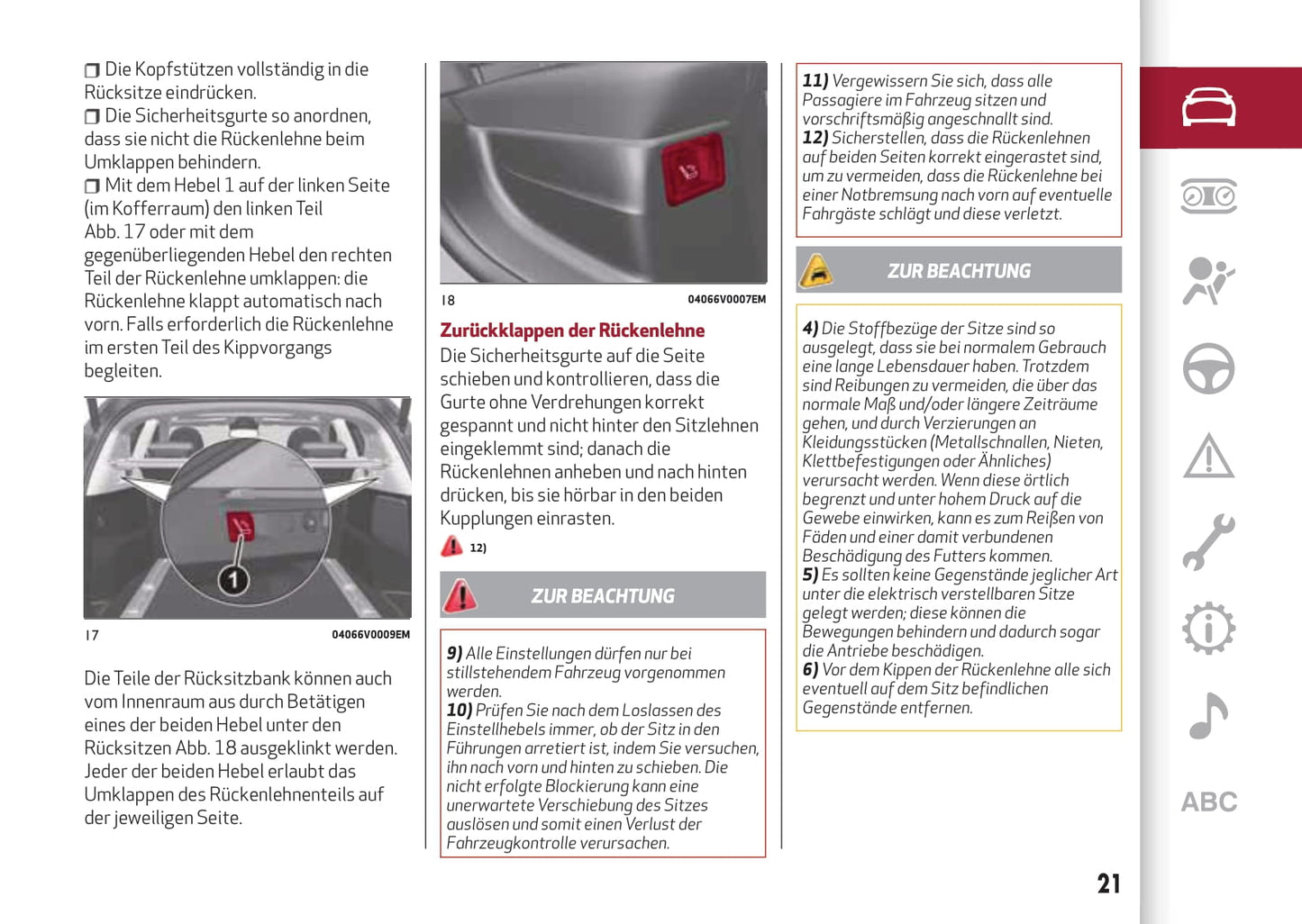 ❒ Die Kopfstützen vollständig in die Rücksitze eindrücken.
❒ Die Sicherheitsgurte so anordnen, dass sie nicht die Rückenlehne beim Umklappen behindern.
❒ Mit dem Hebel 1 auf der linken Seite (im Kofferraum) den linken Teil Abb. 17 oder mit dem gegenüberliegenden Hebel den rechten Teil der Rückenlehne umklappen: die Rückenlehne klappt automatisch nach vorn. Falls erforderlich die Rückenlehne im ersten Teil des Kippvorgangs begleiten.

1

17 04066V0009EM

Die Teile der Rücksitzbank können auch vom Innenraum aus durch Betätigen eines der beiden Hebel unter den Rücksitzen Abb. 18 ausgeklinkt werden. Jeder der beiden Hebel erlaubt das Umklappen des Rückenlehnenteils auf der jeweiligen Seite.

18 04066V0007EM

Zurückklappen der Rückenlehne
Die Sicherheitsgurte auf die Seite schieben und kontrollieren, dass die Gurte ohne Verdrehungen korrekt gespannt und nicht hinter den Sitzlehnen eingeklemmt sind; danach die Rückenlehnen anheben und nach hinten drücken, bis sie hörbar in den beiden Kupplungen einrasten.

12)

ZUR BEACHTUNG

9) Alle Einstellungen dürfen nur bei stillstehendem Fahrzeug vorgenommen werden.
10) Prüfen Sie nach dem Loslassen des Einstellhebels immer, ob der Sitz in den Führungen arretiert ist, indem Sie versuchen, ihn nach vorn und hinten zu schieben. Die nicht erfolgte Blockierung kann eine unerwartete Verschiebung des Sitzes auslösen und somit einen Verlust der Fahrzeugkontrolle verursachen.

11) Vergewissern Sie sich, dass alle Passagiere im Fahrzeug sitzen und vorschriftsmäßig angeschnallt sind.
12) Sicherstellen, dass die Rückenlehnen auf beiden Seiten korrekt eingerastet sind, um zu vermeiden, dass die Rückenlehne bei einer Notbremsung nach vorn auf eventuelle Fahrgäste schlägt und diese verletzt.

ZUR BEACHTUNG

4) Die Stoffbezüge der Sitze sind so ausgelegt, dass sie bei normalem Gebrauch eine lange Lebensdauer haben. Trotzdem sind Reibungen zu vermeiden, die über das normale Maß und/oder längere Zeiträume gehen, und durch Verzierungen an Kleidungsstücken (Metallschnallen, Nieten, Klettbefestigungen oder Ähnliches) verursacht werden. Wenn diese örtlich begrenzt und unter hohem Druck auf die Gewebe einwirken, kann es zum Reißen von Fäden und einer damit verbundenen Beschädigung des Futters kommen.
5) Es sollten keine Gegenstände jeglicher Art unter die elektrisch verstellbaren Sitze gelegt werden; diese können die Bewegungen behindern und dadurch sogar die Antriebe beschädigen.
6) Vor dem Kippen der Rückenlehne alle sich eventuell auf dem Sitz befindlichen Gegenstände entfernen.

ABC

21