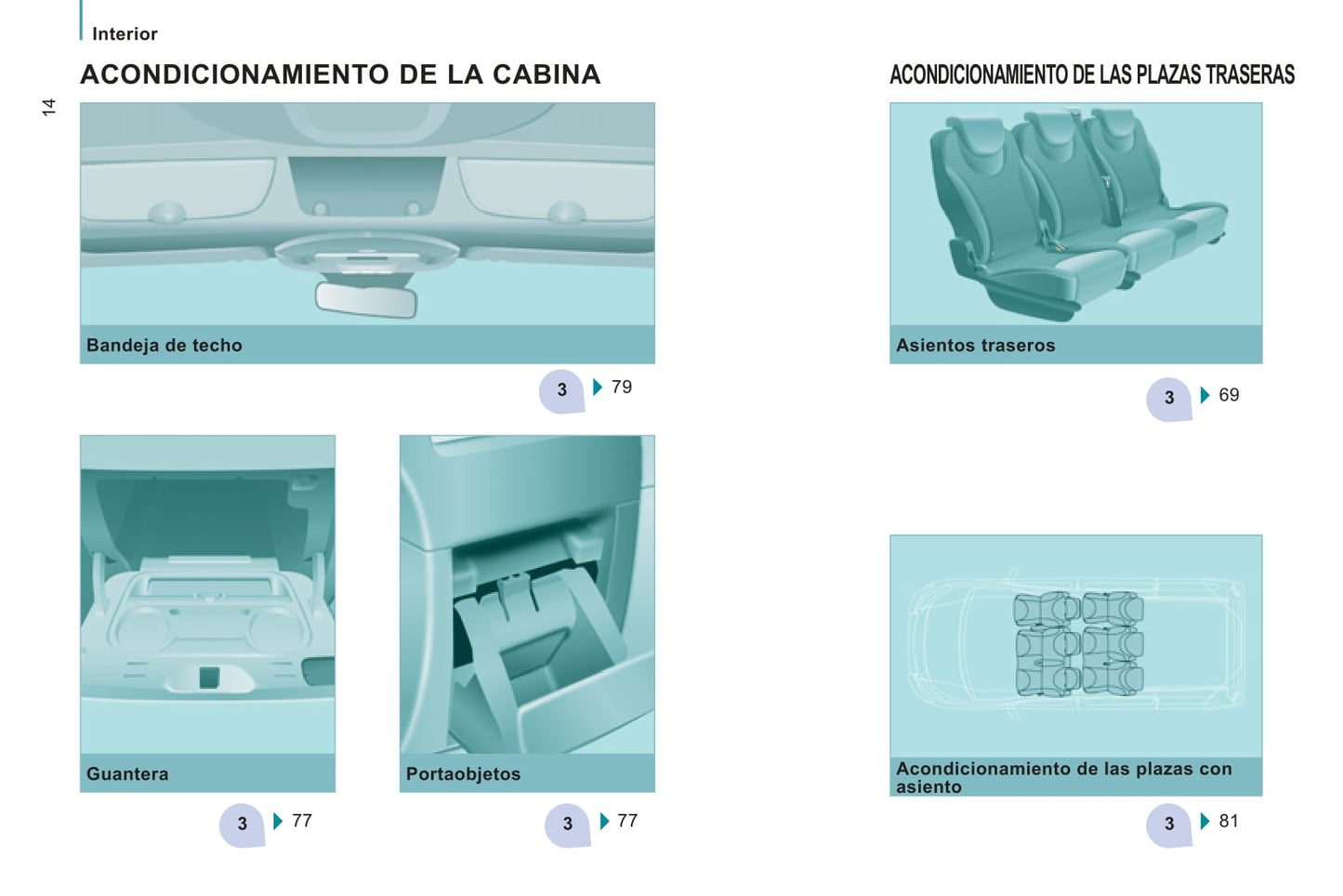 Interior

14

ACONDICIONAMIENTO DE LA CABINA

Bandeja de techo

3 79

Guantera

3 77

Portaobjetos

3 77

ACONDICIONAMIENTO DE LAS PLAZAS TRASERAS

Asientos traseros

3 69

Acondicionamiento de las plazas con asiento

3 81