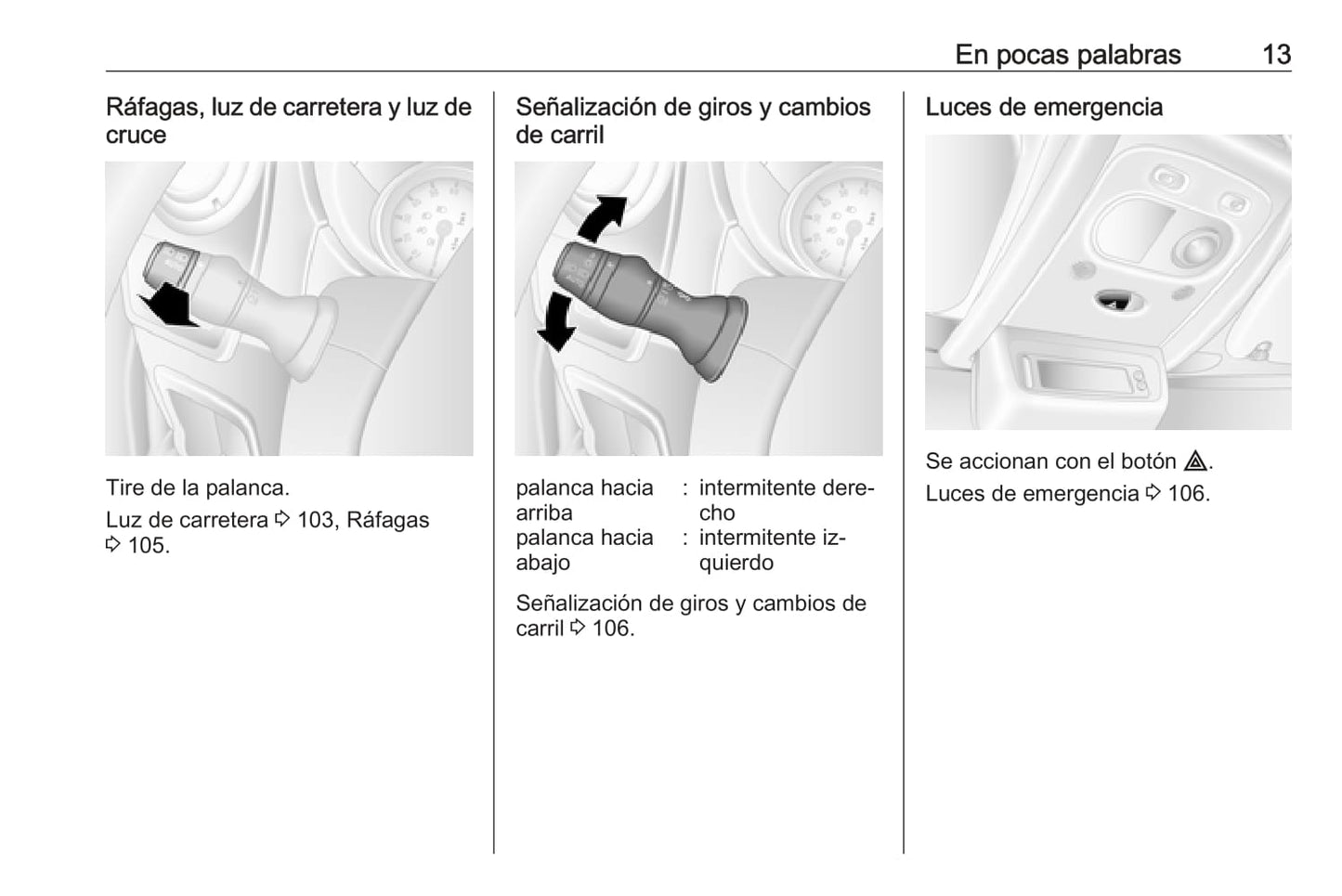 En pocas palabras 13

Ráfagas, luz de carretera y luz de cruce

Tire de la palanca.

Luz de carretera ⇨ 103, Ráfagas ⇨ 105.

Señalización de giros y cambios de carril

| palanca hacia arriba | : | intermitente derecho |
|---|---|---|
| palanca hacia abajo | : | intermitente izquierdo |

Señalización de giros y cambios de carril ⇨ 106.

Luces de emergencia

Se accionan con el botón ⚠.

Luces de emergencia ⇨ 106.