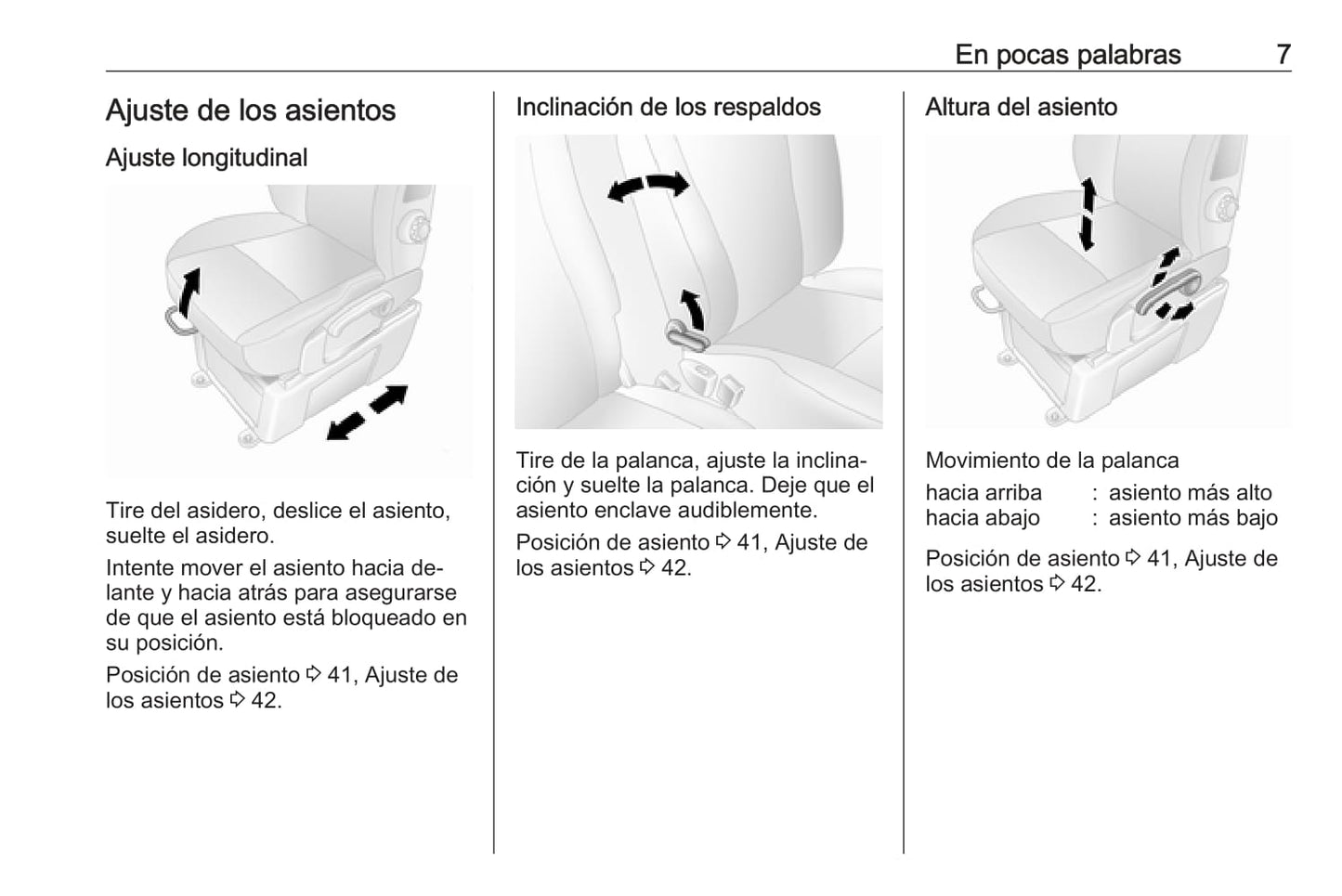 En pocas palabras 7

Ajuste de los asientos

Ajuste longitudinal

Tire del asidero, deslice el asiento, suelte el asidero.

Intente mover el asiento hacia delante y hacia atrás para asegurarse de que el asiento está bloqueado en su posición.

Posición de asiento ⇨ 41, Ajuste de los asientos ⇨ 42.

Inclinación de los respaldos

Tire de la palanca, ajuste la inclinación y suelte la palanca. Deje que el asiento enclave audiblemente.

Posición de asiento ⇨ 41, Ajuste de los asientos ⇨ 42.

Altura del asiento

Movimiento de la palanca

hacia arriba : asiento más alto
hacia abajo : asiento más bajo

Posición de asiento ⇨ 41, Ajuste de los asientos ⇨ 42.