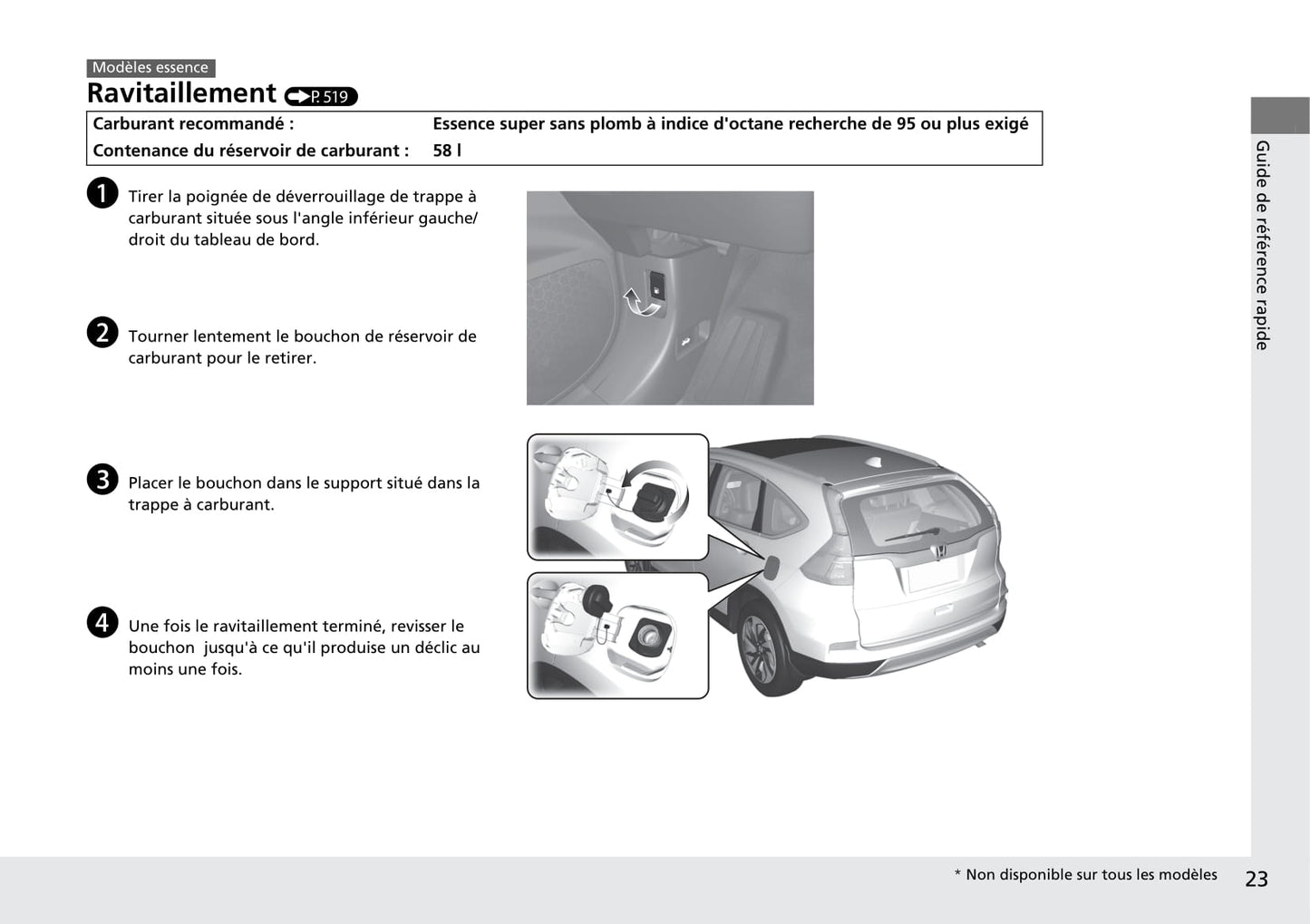 Modèles essence

Ravitaillement P. 519

| Carburant recommandé : | Essence super sans plomb à indice d'octane recherche de 95 ou plus exigé |
|---|---|
| Contenance du réservoir de carburant : | 58 l |

1 Tirer la poignée de déverrouillage de trappe à carburant située sous l'angle inférieur gauche/droit du tableau de bord.

2 Tourner lentement le bouchon de réservoir de carburant pour le retirer.

3 Placer le bouchon dans le support situé dans la trappe à carburant.

4 Une fois le ravitaillement terminé, revisser le bouchon jusqu'à ce qu'il produise un déclic au moins une fois.

Guide de référence rapide

* Non disponible sur tous les modèles

23