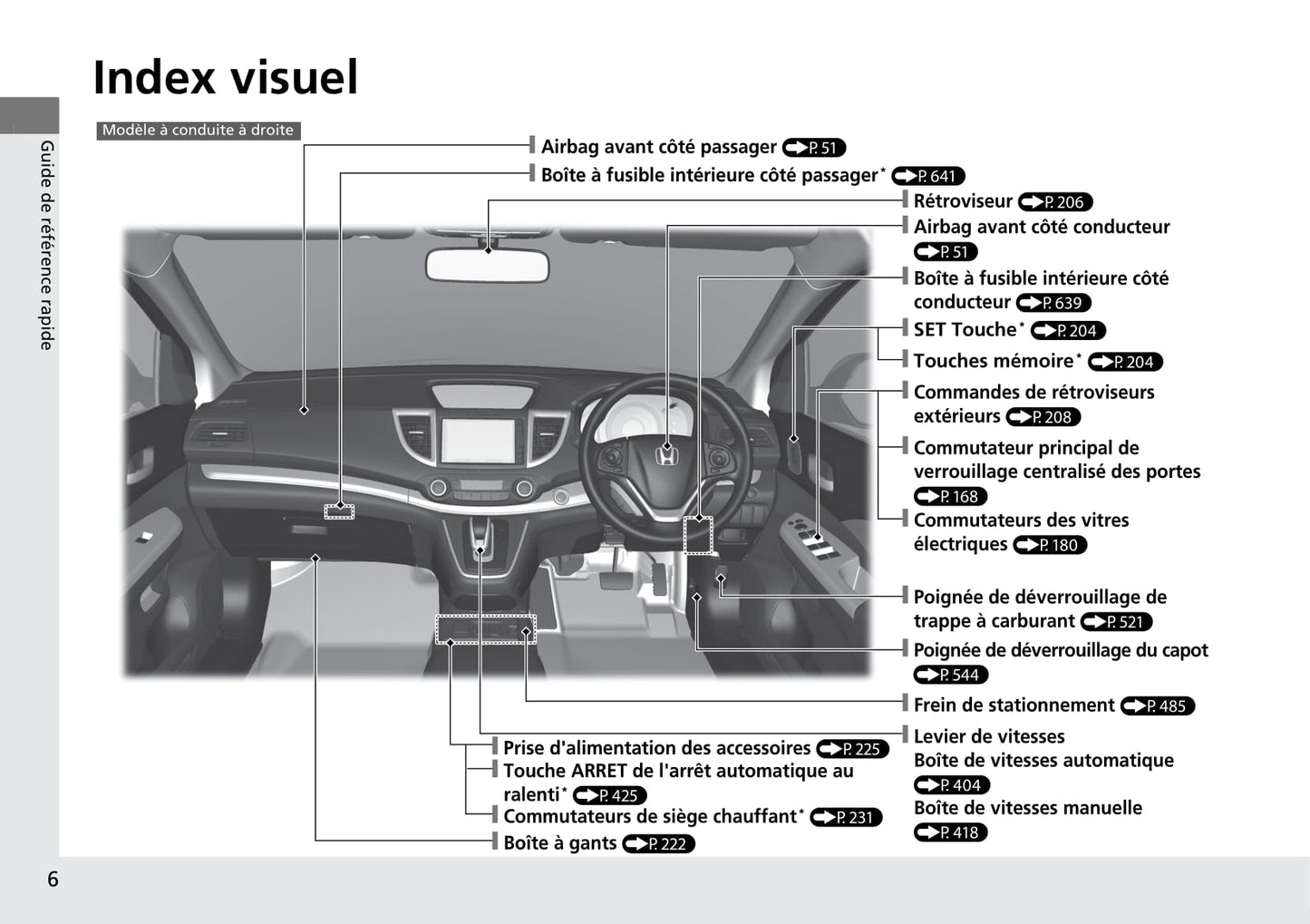 Index visuel

Guide de référence rapide

Modèle à conduite à droite

Airbag avant côté passager P. 51
Boîte à fusible intérieure côté passager* P. 641
Rétroviseur P. 206
Airbag avant côté conducteur P. 51
Boîte à fusible intérieure côté conducteur P. 639
SET Touche* P. 204
Touches mémoire* P. 204
Commandes de rétroviseurs extérieurs P. 208
Commutateur principal de verrouillage centralisé des portes P. 168
Commutateurs des vitres électriques P. 180
Poignée de déverrouillage de trappe à carburant P. 521
Poignée de déverrouillage du capot P. 544
Frein de stationnement P. 485
Levier de vitesses
Boîte de vitesses automatique P. 404
Boîte de vitesses manuelle P. 418
Prise d'alimentation des accessoires P. 225
Touche ARRET de l'arrêt automatique au ralenti* P. 425
Commutateurs de siège chauffant* P. 231
Boîte à gants P. 222

6