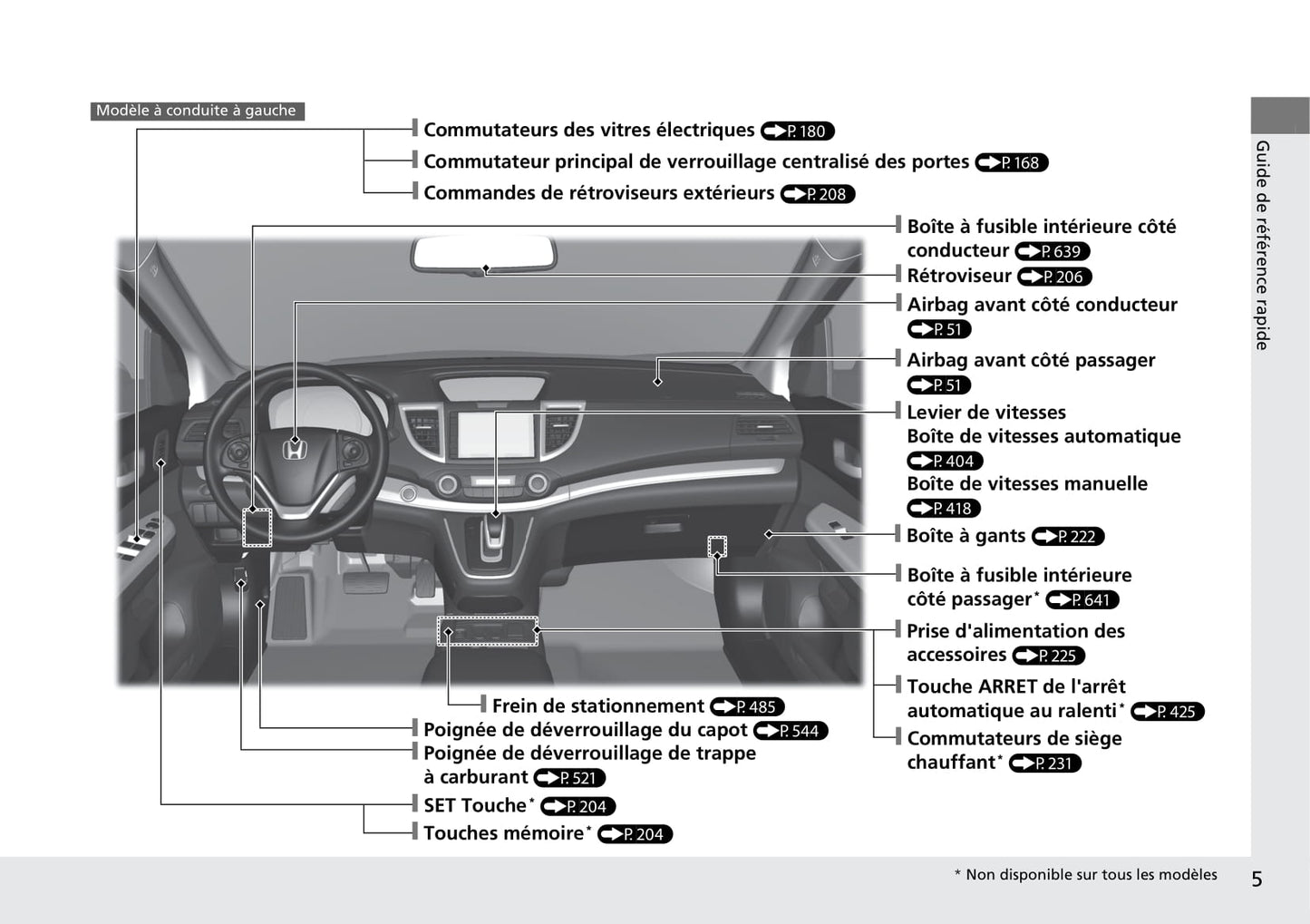 Modèle à conduite à gauche

Commutateurs des vitres électriques P. 180
Commutateur principal de verrouillage centralisé des portes P. 168
Commandes de rétroviseurs extérieurs P. 208

Boîte à fusible intérieure côté conducteur P. 639
Rétroviseur P. 206
Airbag avant côté conducteur P. 51
Airbag avant côté passager P. 51
Levier de vitesses
Boîte de vitesses automatique P. 404
Boîte de vitesses manuelle P. 418
Boîte à gants P. 222
Boîte à fusible intérieure côté passager* P. 641
Prise d'alimentation des accessoires P. 225
Touche ARRET de l'arrêt automatique au ralenti* P. 425
Commutateurs de siège chauffant* P. 231

Frein de stationnement P. 485
Poignée de déverrouillage du capot P. 544
Poignée de déverrouillage de trappe à carburant P. 521
SET Touche* P. 204
Touches mémoire* P. 204

Guide de référence rapide

* Non disponible sur tous les modèles

5