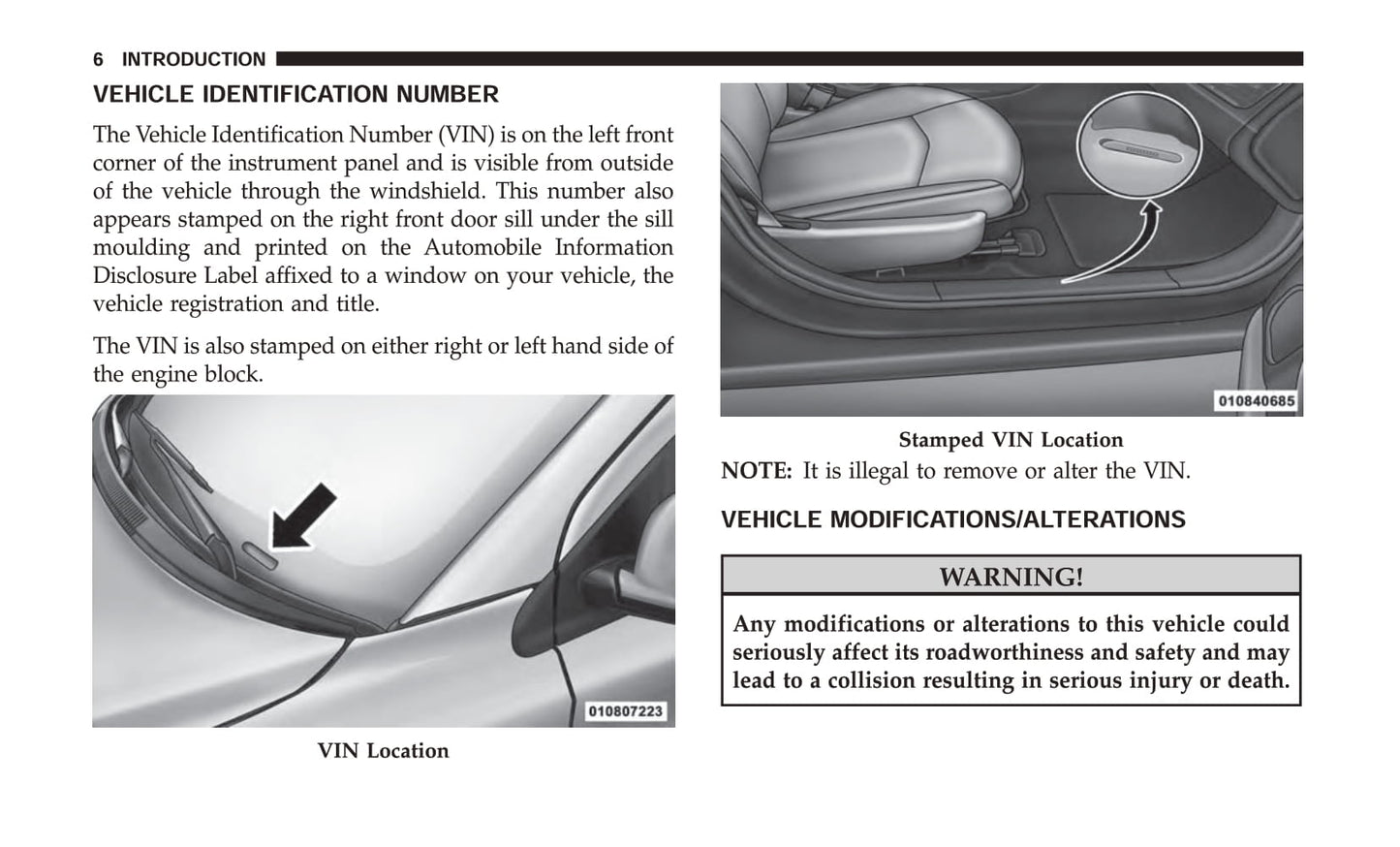 6 INTRODUCTION

VEHICLE IDENTIFICATION NUMBER

The Vehicle Identification Number (VIN) is on the left front corner of the instrument panel and is visible from outside of the vehicle through the windshield. This number also appears stamped on the right front door sill under the sill moulding and printed on the Automobile Information Disclosure Label affixed to a window on your vehicle, the vehicle registration and title.

The VIN is also stamped on either right or left hand side of the engine block.

010807223

VIN Location

010840685

Stamped VIN Location

NOTE: It is illegal to remove or alter the VIN.

VEHICLE MODIFICATIONS/ALTERATIONS

WARNING!

Any modifications or alterations to this vehicle could seriously affect its roadworthiness and safety and may lead to a collision resulting in serious injury or death.