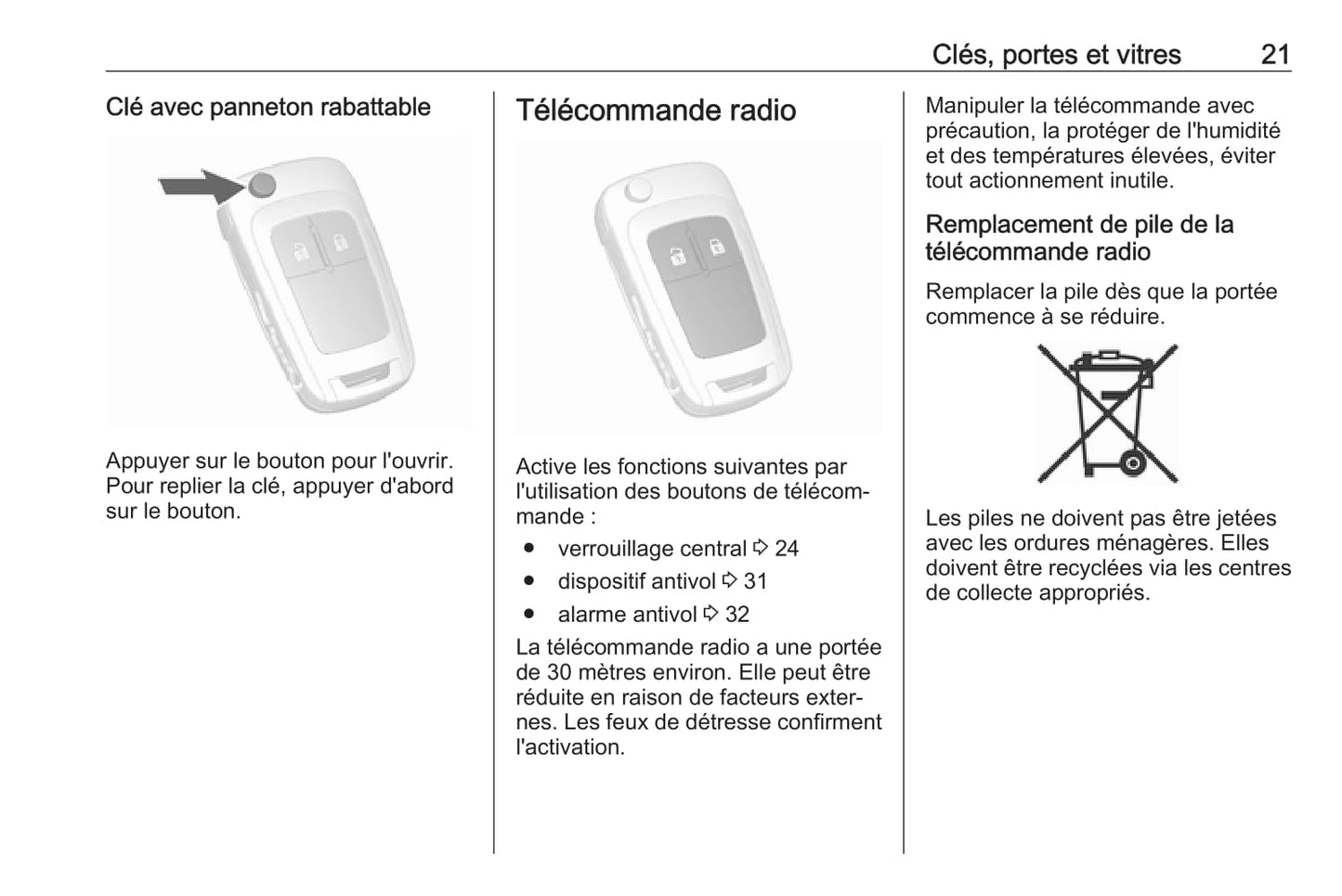 Clés, portes et vitres 21

Clé avec panneton rabattable

Appuyer sur le bouton pour l'ouvrir. Pour replier la clé, appuyer d'abord sur le bouton.

Télécommande radio

Active les fonctions suivantes par l'utilisation des boutons de télécommande :

● verrouillage central ⇨ 24
● dispositif antivol ⇨ 31
● alarme antivol ⇨ 32

La télécommande radio a une portée de 30 mètres environ. Elle peut être réduite en raison de facteurs externes. Les feux de détresse confirment l'activation.

Manipuler la télécommande avec précaution, la protéger de l'humidité et des températures élevées, éviter tout actionnement inutile.

Remplacement de pile de la télécommande radio

Remplacer la pile dès que la portée commence à se réduire.

Les piles ne doivent pas être jetées avec les ordures ménagères. Elles doivent être recyclées via les centres de collecte appropriés.