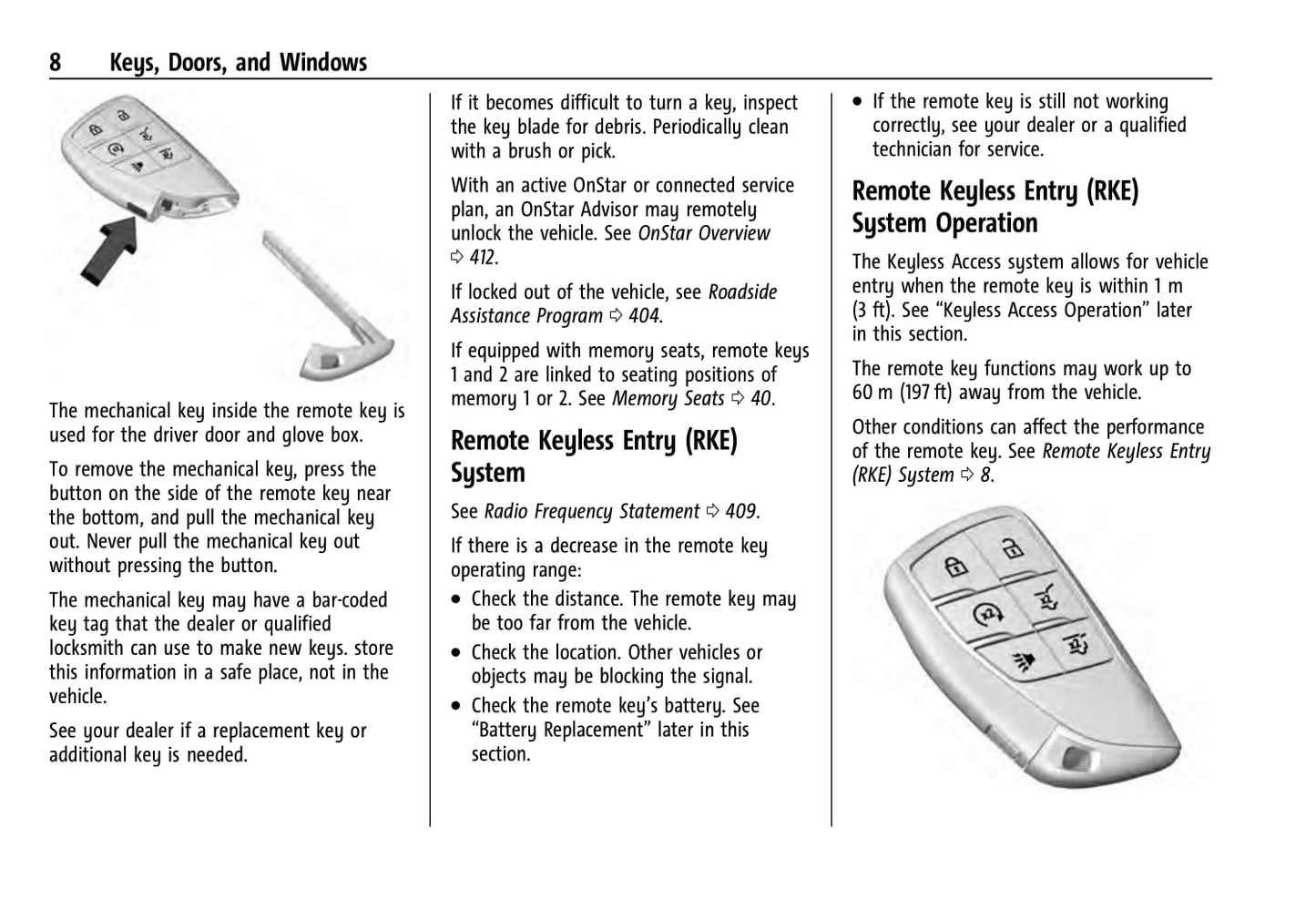 8 Keys, Doors, and Windows

The mechanical key inside the remote key is used for the driver door and glove box.

To remove the mechanical key, press the button on the side of the remote key near the bottom, and pull the mechanical key out. Never pull the mechanical key out without pressing the button.

The mechanical key may have a bar-coded key tag that the dealer or qualified locksmith can use to make new keys. store this information in a safe place, not in the vehicle.

See your dealer if a replacement key or additional key is needed.

If it becomes difficult to turn a key, inspect the key blade for debris. Periodically clean with a brush or pick.

With an active OnStar or connected service plan, an OnStar Advisor may remotely unlock the vehicle. See OnStar Overview ⇨ 412.

If locked out of the vehicle, see Roadside Assistance Program ⇨ 404.

If equipped with memory seats, remote keys 1 and 2 are linked to seating positions of memory 1 or 2. See Memory Seats ⇨ 40.

Remote Keyless Entry (RKE) System

See Radio Frequency Statement ⇨ 409.

If there is a decrease in the remote key operating range:

• Check the distance. The remote key may be too far from the vehicle.

• Check the location. Other vehicles or objects may be blocking the signal.

• Check the remote key's battery. See "Battery Replacement" later in this section.

• If the remote key is still not working correctly, see your dealer or a qualified technician for service.

Remote Keyless Entry (RKE) System Operation

The Keyless Access system allows for vehicle entry when the remote key is within 1 m (3 ft). See "Keyless Access Operation" later in this section.

The remote key functions may work up to 60 m (197 ft) away from the vehicle.

Other conditions can affect the performance of the remote key. See Remote Keyless Entry (RKE) System ⇨ 8.