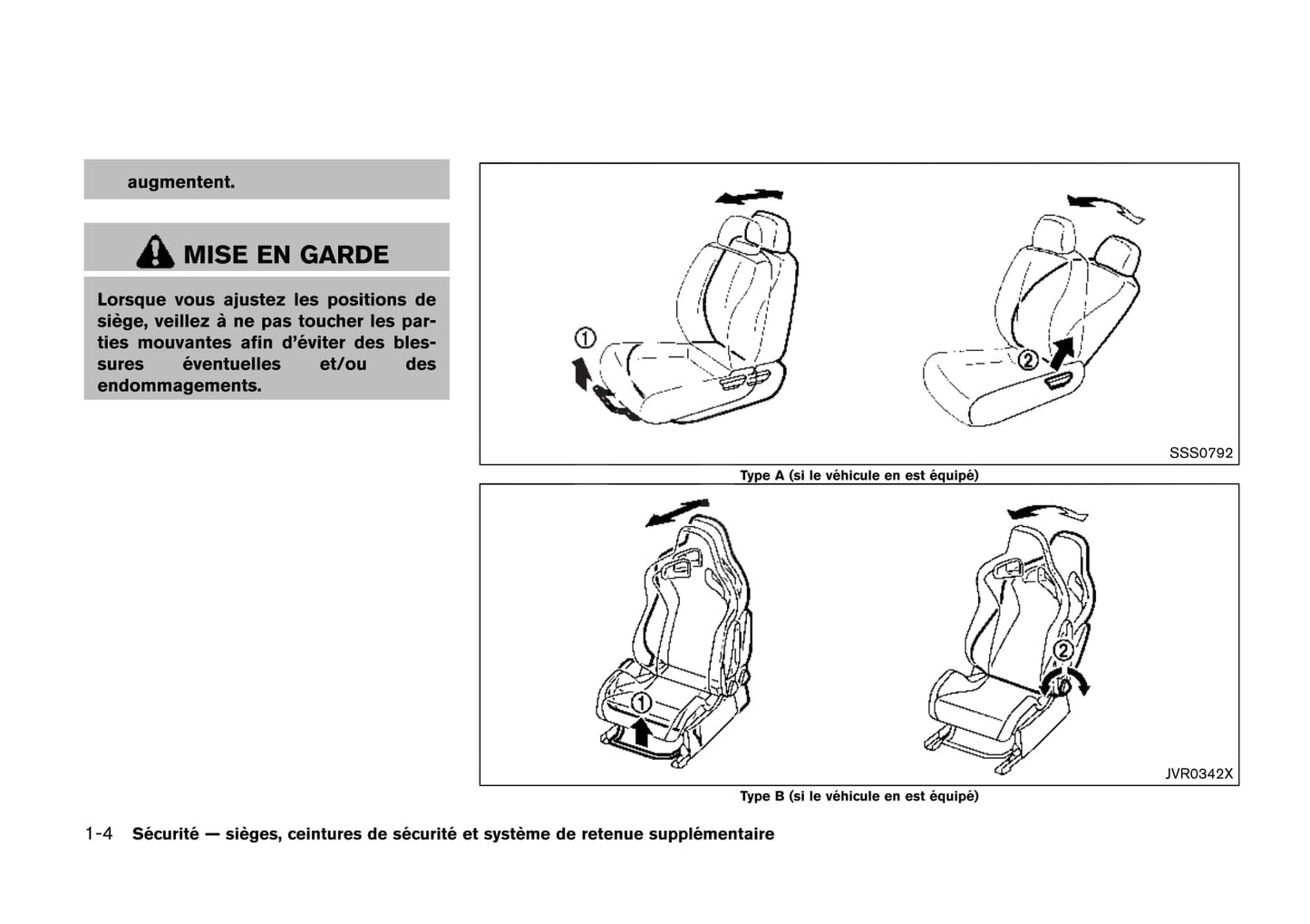 augmentent.

MISE EN GARDE

Lorsque vous ajustez les positions de siège, veillez à ne pas toucher les parties mouvantes afin d'éviter des blessures éventuelles et/ou des endommagements.

①
②
SSS0792
Type A (si le véhicule en est équipé)

①
②
JVR0342X
Type B (si le véhicule en est équipé)

1-4 Sécurité — sièges, ceintures de sécurité et système de retenue supplémentaire