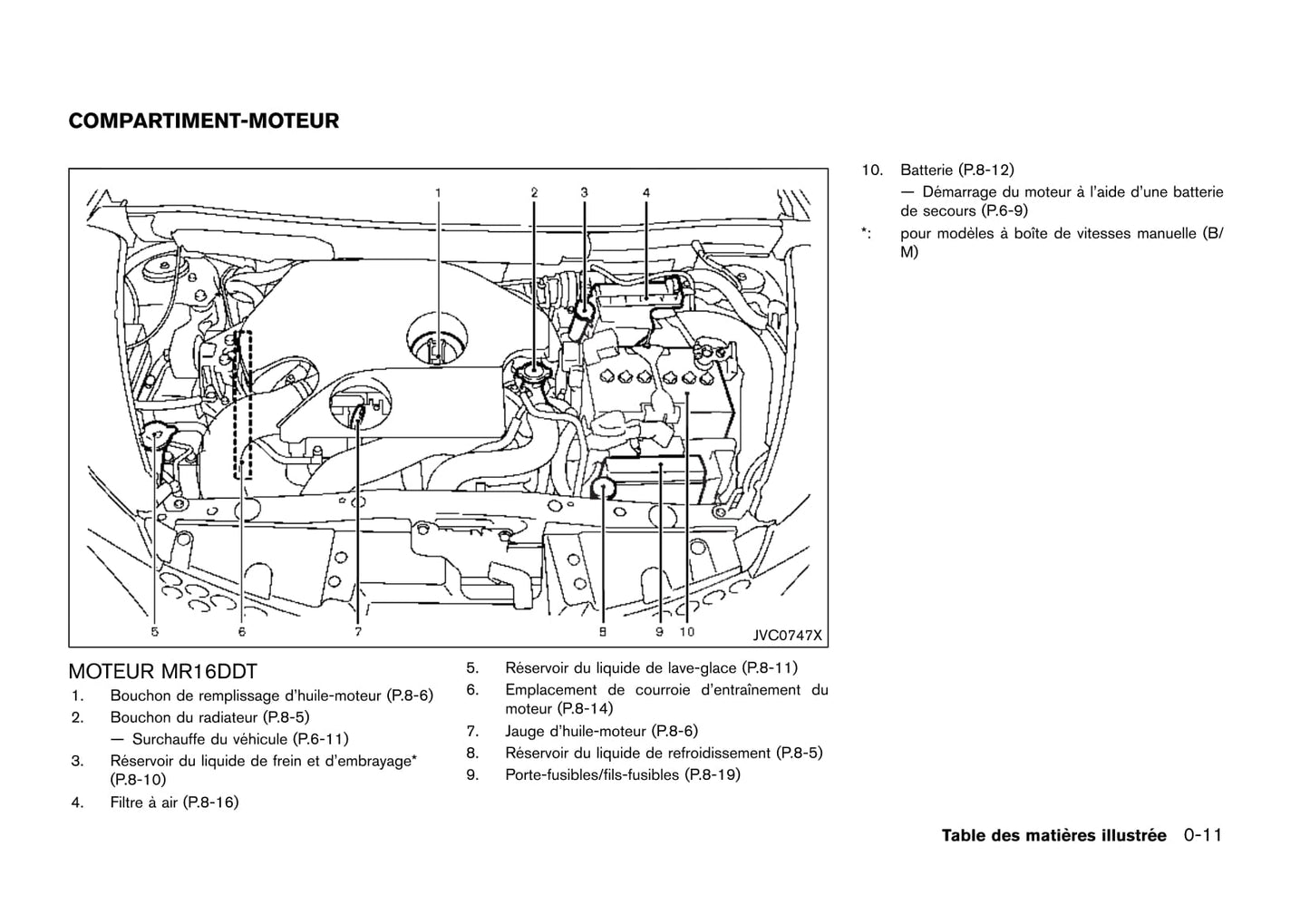 COMPARTIMENT-MOTEUR

1 2 3 4

5 6 7 8 9 10 JVC0747X

MOTEUR MR16DDT

1. Bouchon de remplissage d'huile-moteur (P.8-6)
2. Bouchon du radiateur (P.8-5)
— Surchauffe du véhicule (P.6-11)
3. Réservoir du liquide de frein et d'embrayage* (P.8-10)
4. Filtre à air (P.8-16)

5. Réservoir du liquide de lave-glace (P.8-11)
6. Emplacement de courroie d'entraînement du moteur (P.8-14)
7. Jauge d'huile-moteur (P.8-6)
8. Réservoir du liquide de refroidissement (P.8-5)
9. Porte-fusibles/fils-fusibles (P.8-19)

10. Batterie (P.8-12)
— Démarrage du moteur à l'aide d'une batterie de secours (P.6-9)
*: pour modèles à boîte de vitesses manuelle (B/M)

Table des matières illustrée 0-11