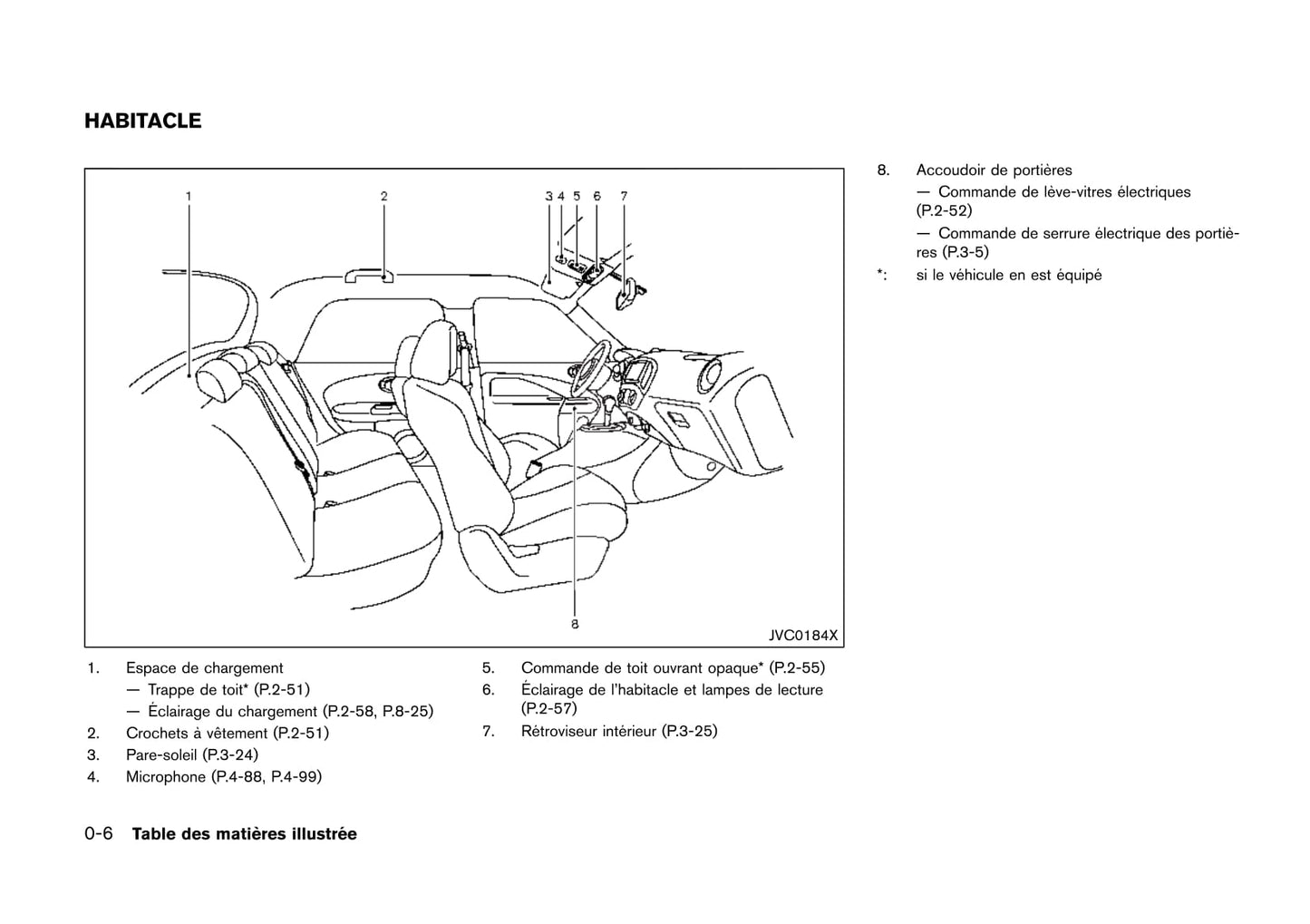 HABITACLE

1
2
3 4 5 6
7
8
JVC0184X

1. Espace de chargement
— Trappe de toit* (P.2-51)
— Éclairage du chargement (P.2-58, P.8-25)
2. Crochets à vêtement (P.2-51)
3. Pare-soleil (P.3-24)
4. Microphone (P.4-88, P.4-99)

5. Commande de toit ouvrant opaque* (P.2-55)
6. Éclairage de l'habitacle et lampes de lecture (P.2-57)
7. Rétroviseur intérieur (P.3-25)

8. Accoudoir de portières
— Commande de lève-vitres électriques (P.2-52)
— Commande de serrure électrique des portières (P.3-5)
*: si le véhicule en est équipé

0-6 Table des matières illustrée