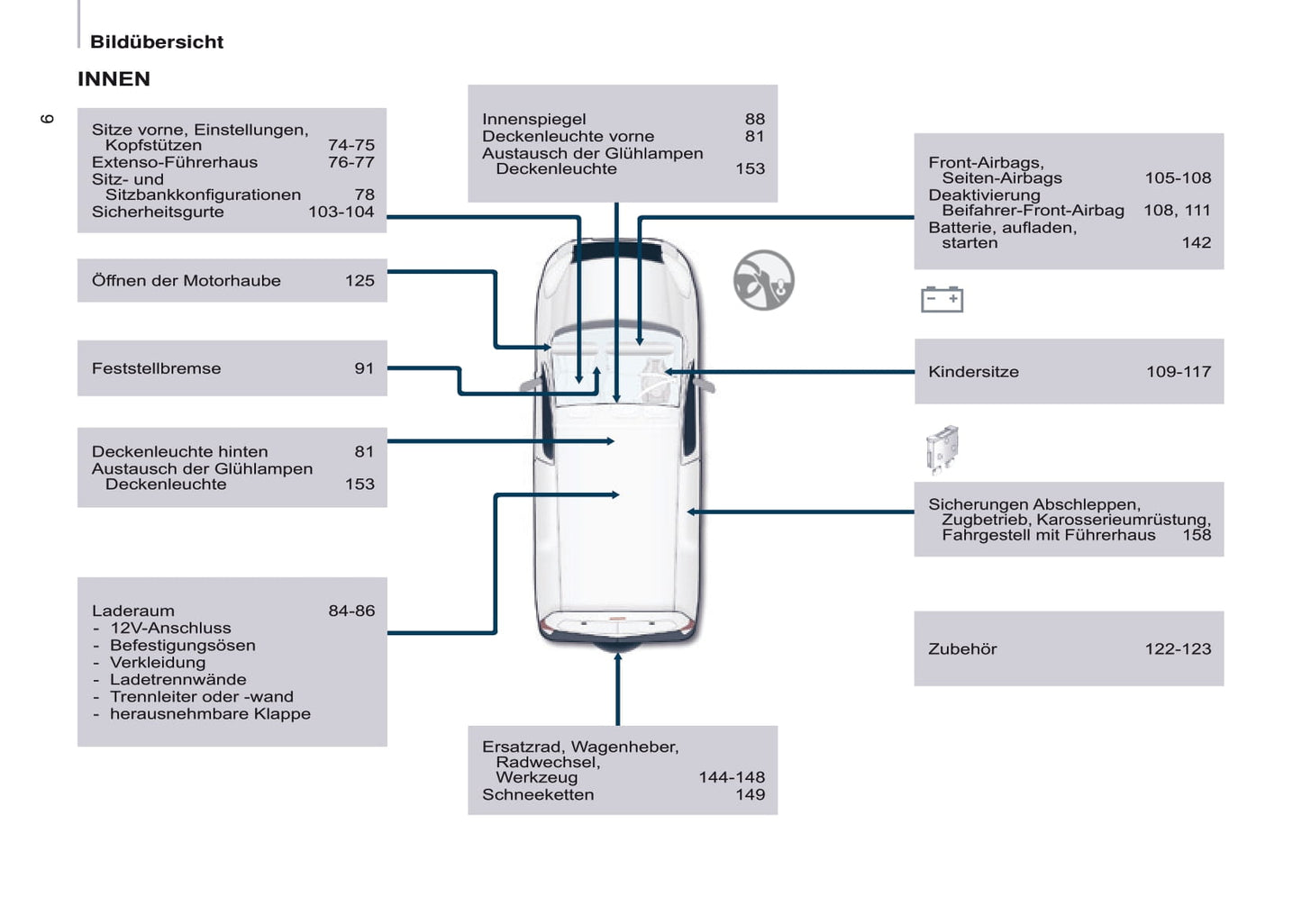 Bildübersicht

INNEN

6

Sitze vorne, Einstellungen, Kopfstützen 74-75
Extenso-Führerhaus 76-77
Sitz- und Sitzbankkonfigurationen 78
Sicherheitsgurte 103-104

Öffnen der Motorhaube 125

Feststellbremse 91

Deckenleuchte hinten 81
Austausch der Glühlampen Deckenleuchte 153

Laderaum 84-86
- 12V-Anschluss
- Befestigungsösen
- Verkleidung
- Ladetrennwände
- Trennleiter oder -wand
- herausnehmbare Klappe

Innenspiegel 88
Deckenleuchte vorne 81
Austausch der Glühlampen Deckenleuchte 153

Ersatzrad, Wagenheber, Radwechsel, Werkzeug 144-148
Schneeketten 149

Front-Airbags, Seiten-Airbags 105-108
Deaktivierung Beifahrer-Front-Airbag 108, 111
Batterie, aufladen, starten 142

Kindersitze 109-117

Sicherungen Abschleppen, Zugbetrieb, Karosserieumrüstung, Fahrgestell mit Führerhaus 158

Zubehör 122-123