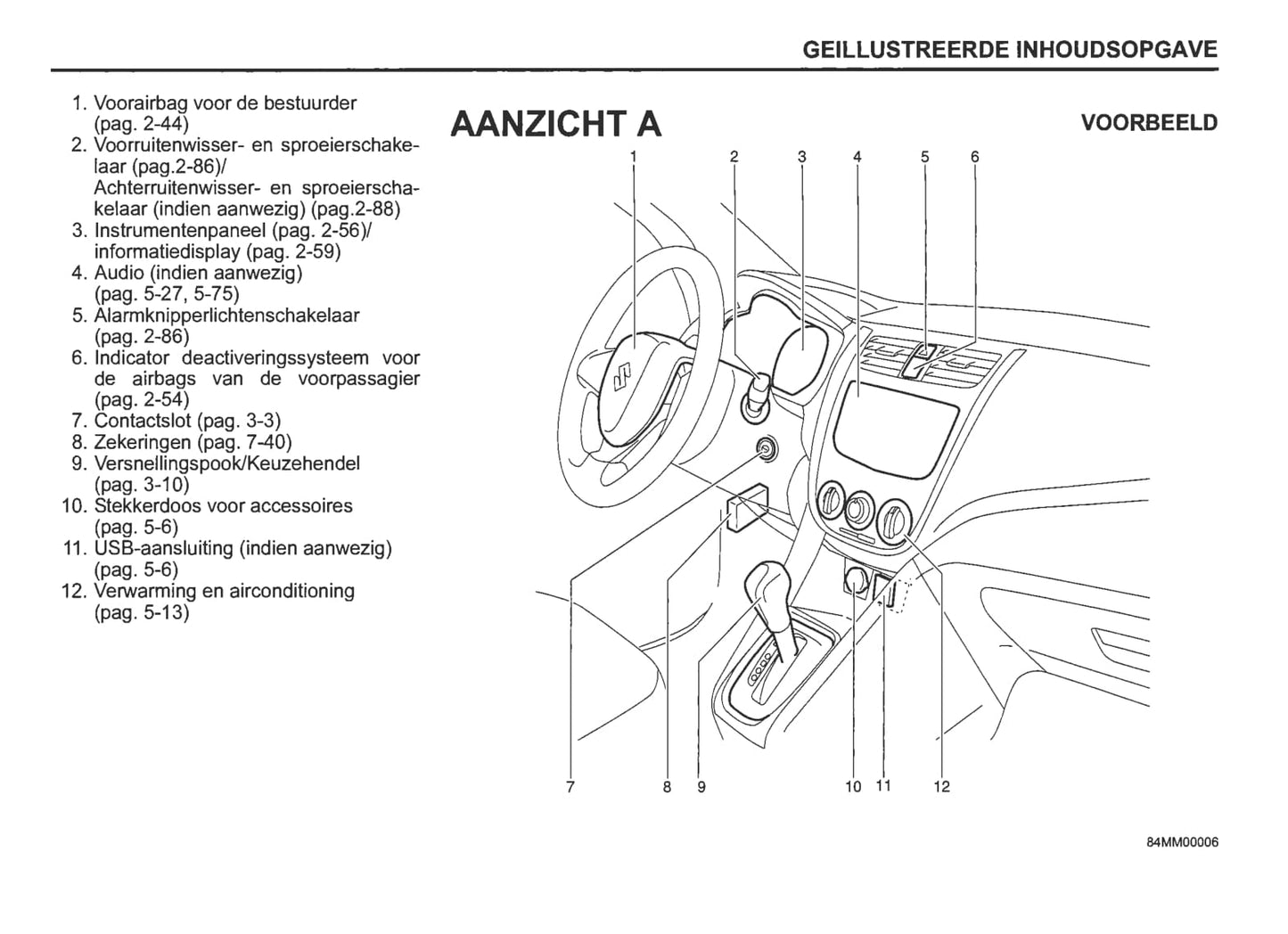 GEILLUSTREERDE INHOUDSOPGAVE

1. Voorairbag voor de bestuurder (pag. 2-44)
2. Voorruitenwisser- en sproeierschakelaar (pag.2-86)/ Achterruitenwisser- en sproeierschakelaar (indien aanwezig) (pag.2-88)
3. Instrumentenpaneel (pag. 2-56)/ informatiedisplay (pag. 2-59)
4. Audio (indien aanwezig) (pag. 5-27, 5-75)
5. Alarmknipperlichtenschakelaar (pag. 2-86)
6. Indicator deactiveringssysteem voor de airbags van de voorpassagier (pag. 2-54)
7. Contactslot (pag. 3-3)
8. Zekeringen (pag. 7-40)
9. Versnellingspook/Keuzehendel (pag. 3-10)
10. Stekkerdoos voor accessoires (pag. 5-6)
11. USB-aansluiting (indien aanwezig) (pag. 5-6)
12. Verwarming en airconditioning (pag. 5-13)

AANZICHT A

VOORBEELD

1 2 3 4 5 6

7 8 9 10 11 12

84MM00006