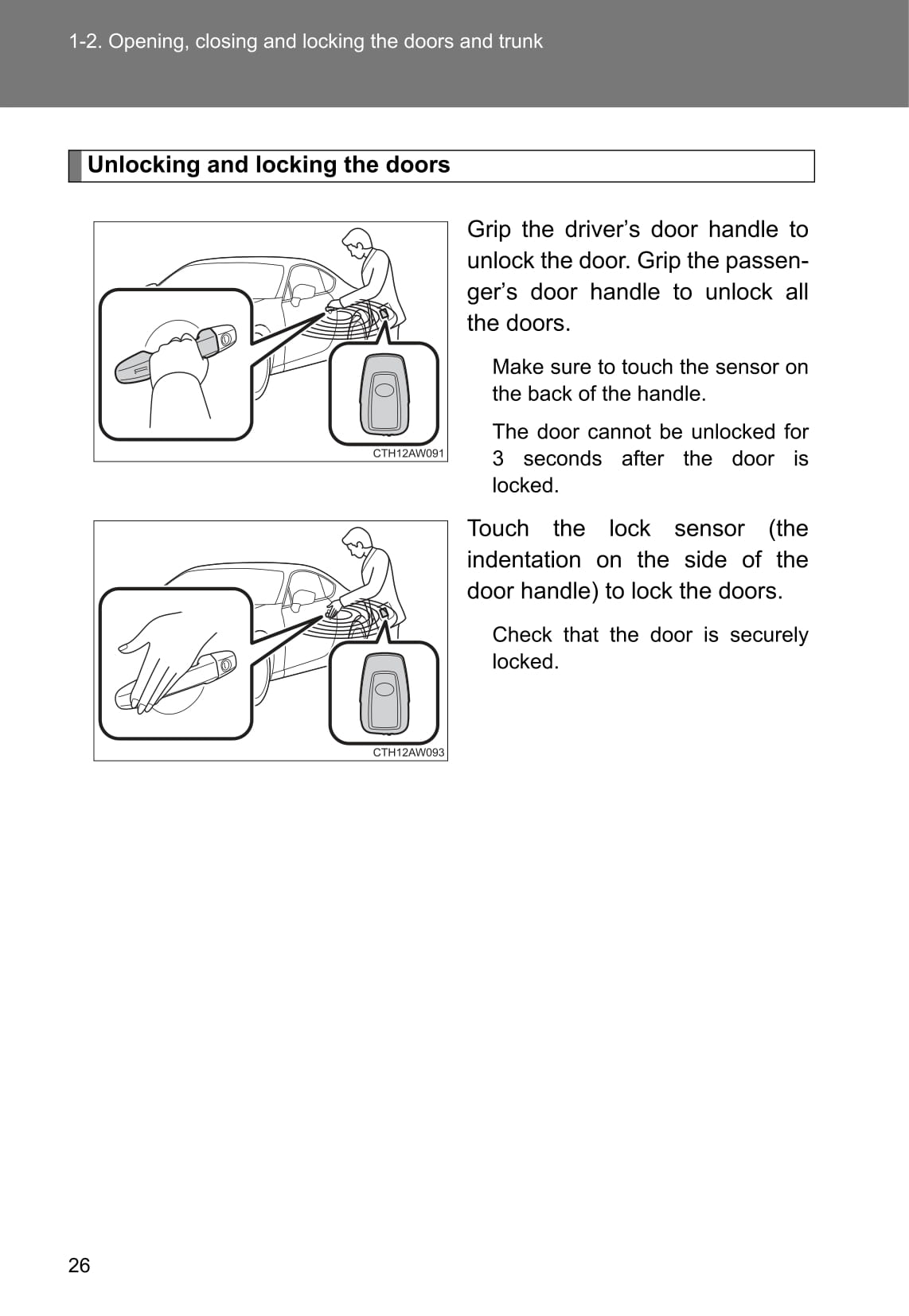 1-2. Opening, closing and locking the doors and trunk

Unlocking and locking the doors

CTH12AW091

Grip the driver’s door handle to unlock the door. Grip the passenger’s door handle to unlock all the doors.

Make sure to touch the sensor on the back of the handle.

The door cannot be unlocked for 3 seconds after the door is locked.

CTH12AW093

Touch the lock sensor (the indentation on the side of the door handle) to lock the doors.

Check that the door is securely locked.

26