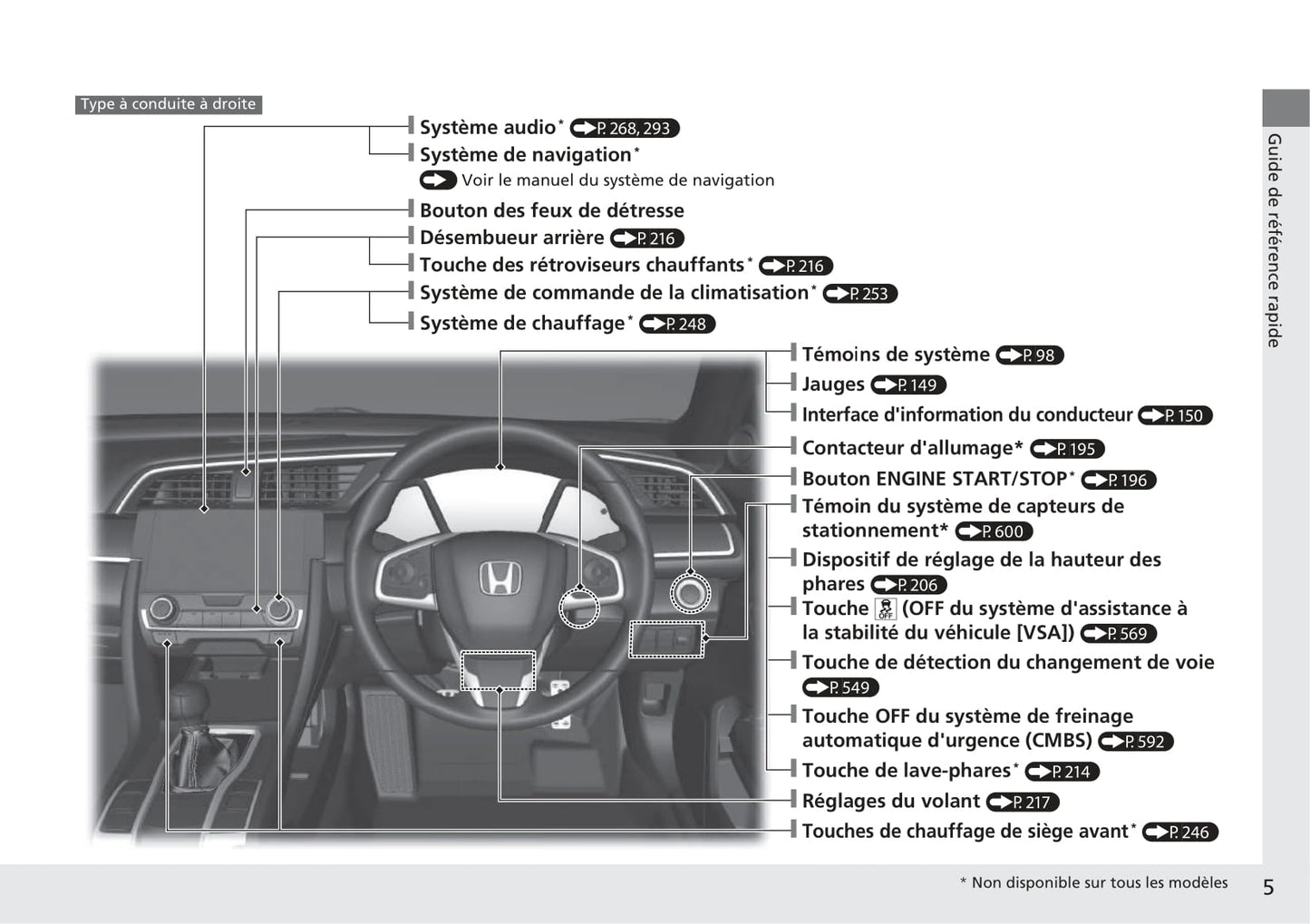 Type à conduite à droite

Système audio* P. 268, 293
Système de navigation*
Voir le manuel du système de navigation
Bouton des feux de détresse
Désembueur arrière P. 216
Touche des rétroviseurs chauffants* P. 216
Système de commande de la climatisation* P. 253
Système de chauffage* P. 248

Témoins de système P. 98
Jauges P. 149
Interface d'information du conducteur P. 150
Contacteur d'allumage* P. 195
Bouton ENGINE START/STOP* P. 196
Témoin du système de capteurs de stationnement* P. 600
Dispositif de réglage de la hauteur des phares P. 206
Touche OFF (OFF du système d'assistance à la stabilité du véhicule [VSA]) P. 569
Touche de détection du changement de voie P. 549
Touche OFF du système de freinage automatique d'urgence (CMBS) P. 592
Touche de lave-phares* P. 214
Réglages du volant P. 217
Touches de chauffage de siège avant* P. 246

Guide de référence rapide

* Non disponible sur tous les modèles

5