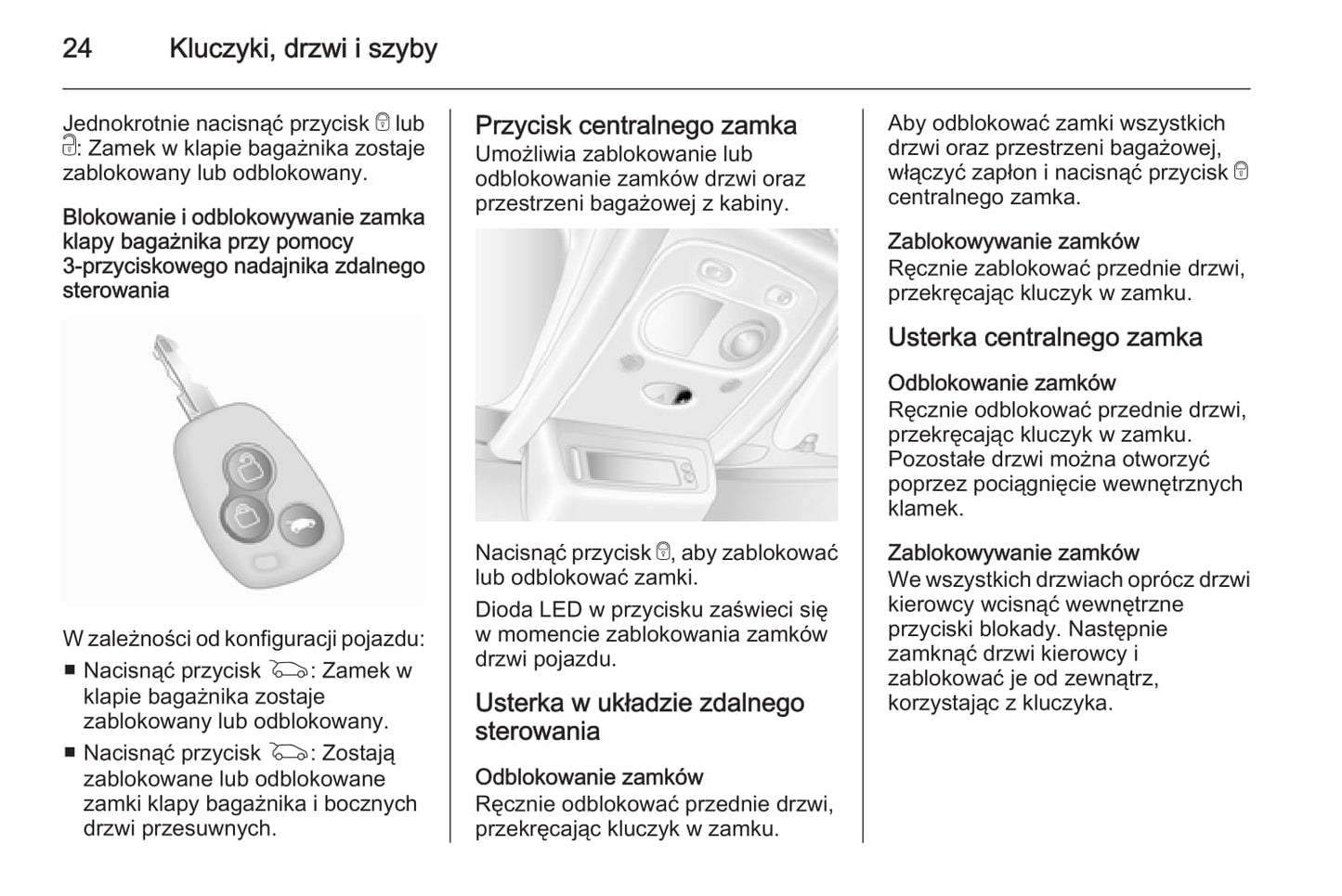 24 Kluczyki, drzwi i szyby

Jednokrotnie nacisnąć przycisk 🔒 lub 🔓: Zamek w klapie bagażnika zostaje zablokowany lub odblokowany.

Blokowanie i odblokowywanie zamka klapy bagażnika przy pomocy 3-przyciskowego nadajnika zdalnego sterowania

W zależności od konfiguracji pojazdu:

■ Nacisnąć przycisk 🚗: Zamek w klapie bagażnika zostaje zablokowany lub odblokowany.

■ Nacisnąć przycisk 🚗: Zostają zablokowane lub odblokowane zamki klapy bagażnika i bocznych drzwi przesuwnych.

Przycisk centralnego zamka

Umożliwia zablokowanie lub odblokowanie zamków drzwi oraz przestrzeni bagażowej z kabiny.

Nacisnąć przycisk 🔒, aby zablokować lub odblokować zamki.

Dioda LED w przycisku zaświeci się w momencie zablokowania zamków drzwi pojazdu.

Usterka w układzie zdalnego sterowania

Odblokowanie zamków

Ręcznie odblokować przednie drzwi, przekręcając kluczyk w zamku.

Aby odblokować zamki wszystkich drzwi oraz przestrzeni bagażowej, włączyć zapłon i nacisnąć przycisk 🔒 centralnego zamka.

Zablokowywanie zamków

Ręcznie zablokować przednie drzwi, przekręcając kluczyk w zamku.

Usterka centralnego zamka

Odblokowanie zamków

Ręcznie odblokować przednie drzwi, przekręcając kluczyk w zamku. Pozostałe drzwi można otworzyć poprzez pociągnięcie wewnętrznych klamek.

Zablokowywanie zamków

We wszystkich drzwiach oprócz drzwi kierowcy wcisnąć wewnętrzne przyciski blokady. Następnie zamknąć drzwi kierowcy i zablokować je od zewnątrz, korzystając z kluczyka.