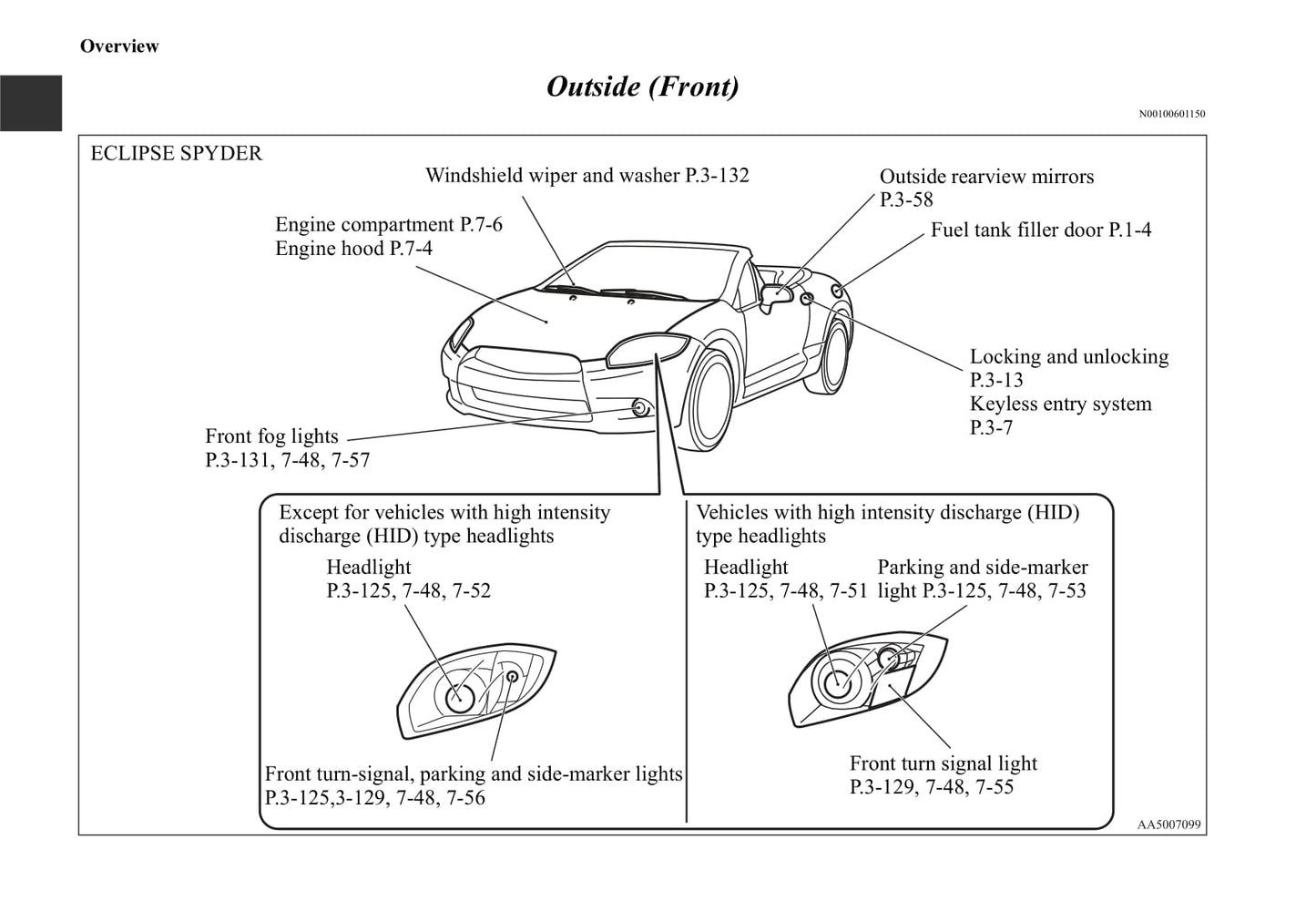 Overview

Outside (Front)

N00100601150

ECLIPSE SPYDER

Windshield wiper and washer P.3-132

Outside rearview mirrors P.3-58

Engine compartment P.7-6
Engine hood P.7-4

Fuel tank filler door P.1-4

Locking and unlocking P.3-13
Keyless entry system P.3-7

Front fog lights P.3-131, 7-48, 7-57

Except for vehicles with high intensity discharge (HID) type headlights

Headlight P.3-125, 7-48, 7-52

Front turn-signal, parking and side-marker lights P.3-125,3-129, 7-48, 7-56

Vehicles with high intensity discharge (HID) type headlights

Headlight P.3-125, 7-48, 7-51

Parking and side-marker light P.3-125, 7-48, 7-53

Front turn signal light P.3-129, 7-48, 7-55

AA5007099