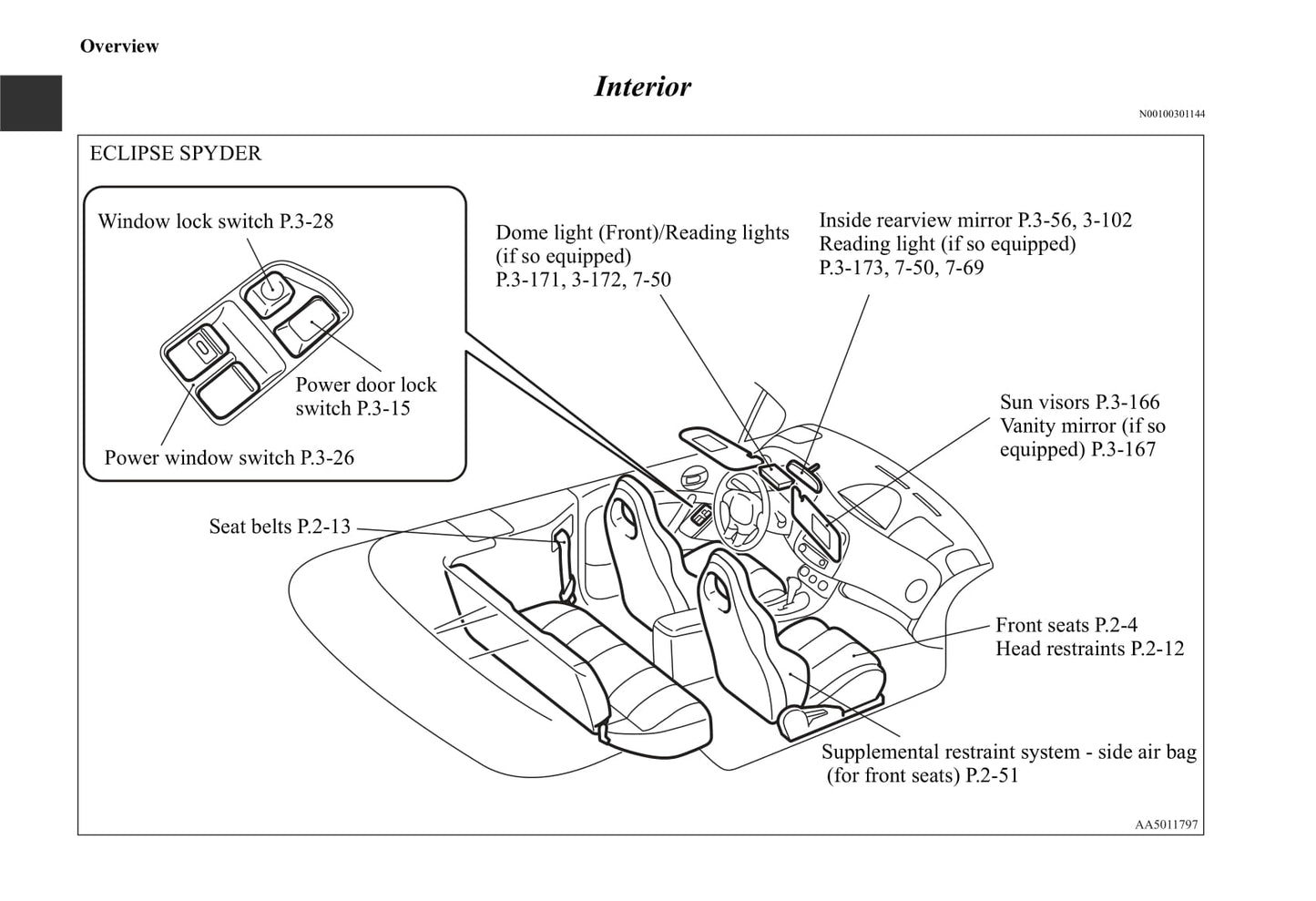 Overview

Interior

N00100301144

ECLIPSE SPYDER

Window lock switch P.3-28

Power door lock switch P.3-15

Power window switch P.3-26

Dome light (Front)/Reading lights (if so equipped) P.3-171, 3-172, 7-50

Inside rearview mirror P.3-56, 3-102
Reading light (if so equipped) P.3-173, 7-50, 7-69

Sun visors P.3-166
Vanity mirror (if so equipped) P.3-167

Seat belts P.2-13

Front seats P.2-4
Head restraints P.2-12

Supplemental restraint system - side air bag (for front seats) P.2-51

AA5011797