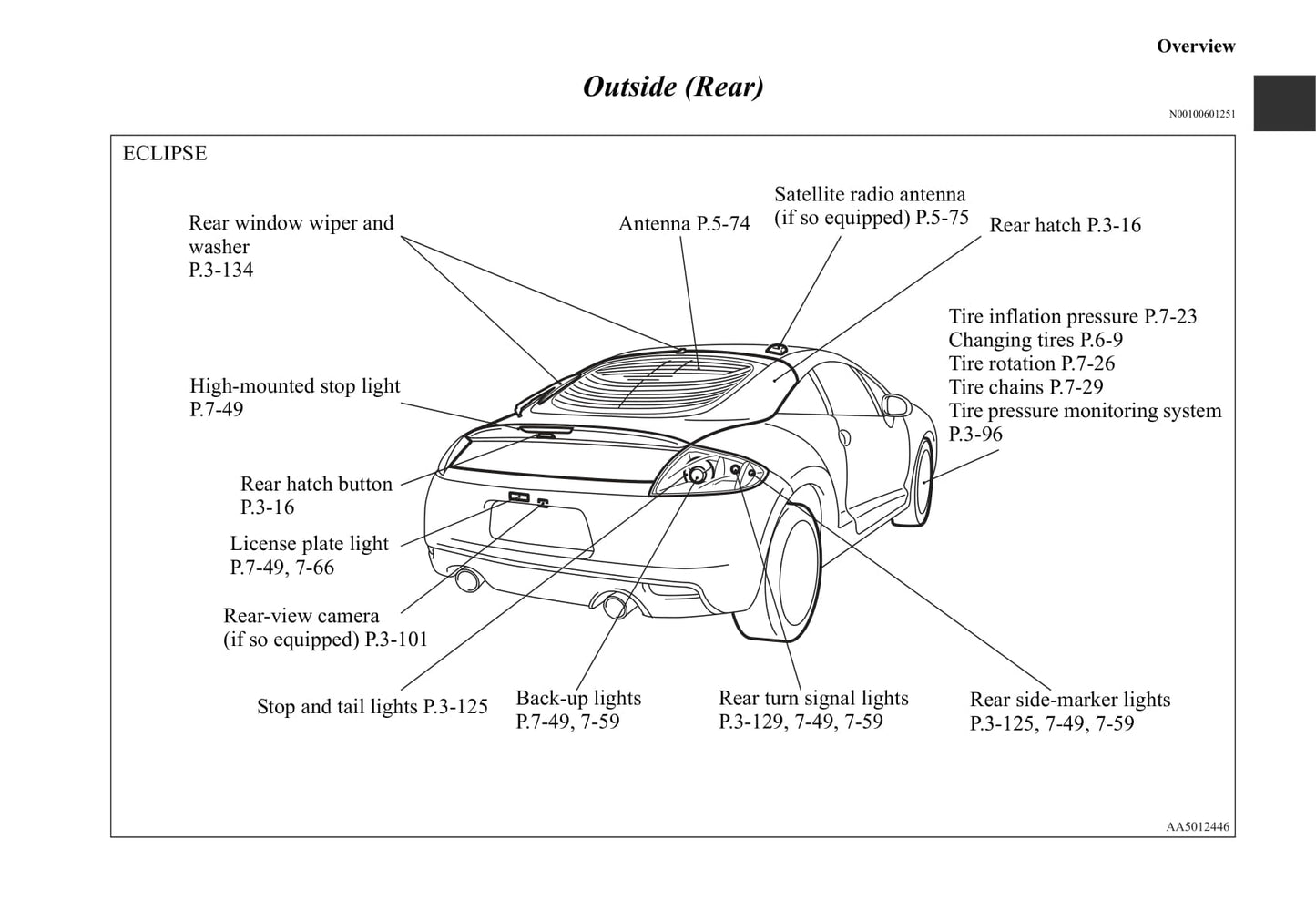 Overview

Outside (Rear)

N00100601251

ECLIPSE

Rear window wiper and washer P.3-134

Antenna P.5-74

Satellite radio antenna (if so equipped) P.5-75

Rear hatch P.3-16

Tire inflation pressure P.7-23
Changing tires P.6-9
Tire rotation P.7-26
Tire chains P.7-29
Tire pressure monitoring system P.3-96

High-mounted stop light P.7-49

Rear hatch button P.3-16

License plate light P.7-49, 7-66

Rear-view camera (if so equipped) P.3-101

Stop and tail lights P.3-125

Back-up lights P.7-49, 7-59

Rear turn signal lights P.3-129, 7-49, 7-59

Rear side-marker lights P.3-125, 7-49, 7-59

AA5012446