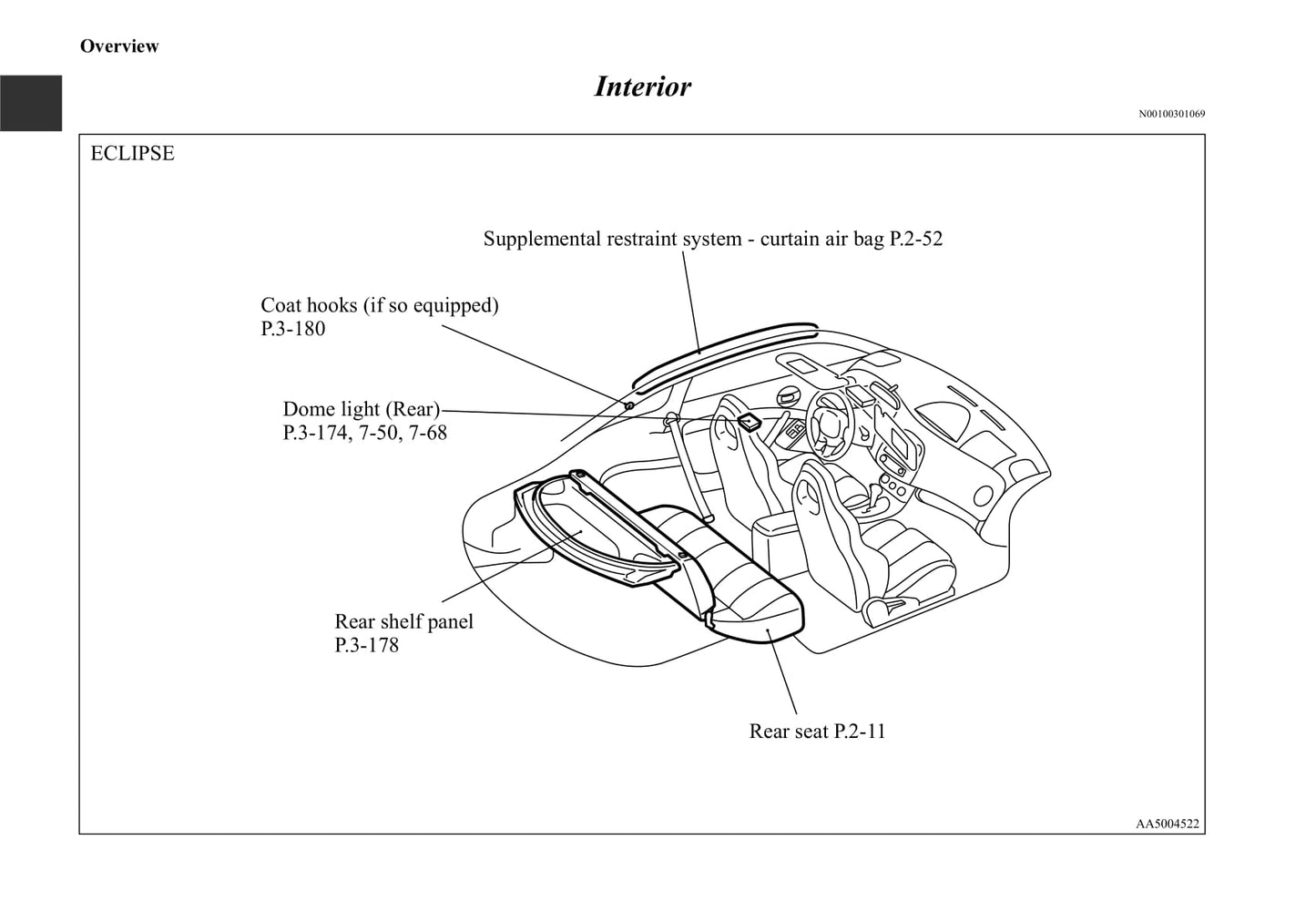 Overview

Interior

N00100301069

ECLIPSE

Supplemental restraint system - curtain air bag P.2-52

Coat hooks (if so equipped)
P.3-180

Dome light (Rear)
P.3-174, 7-50, 7-68

Rear shelf panel
P.3-178

Rear seat P.2-11

AA5004522