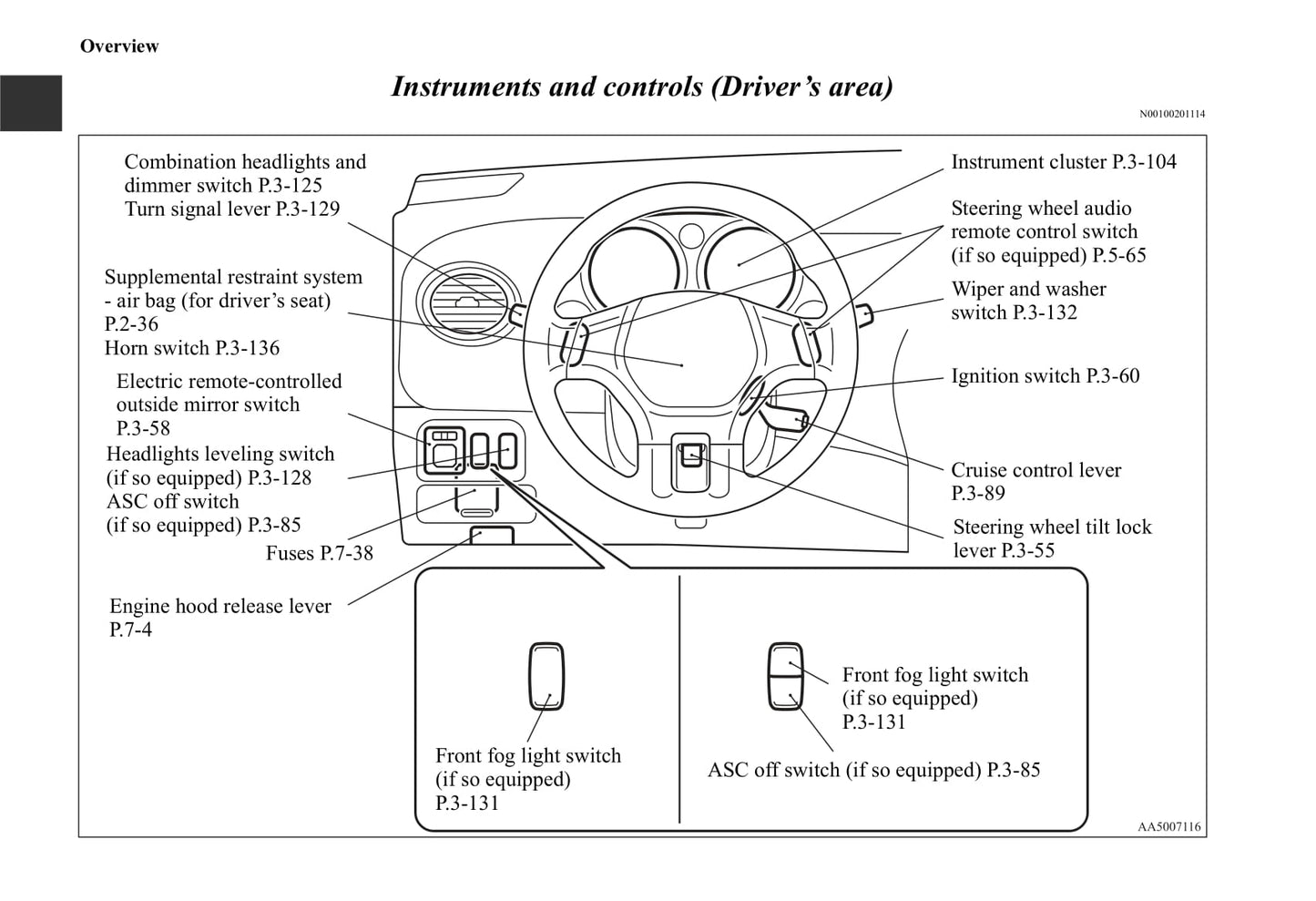 Overview

Instruments and controls (Driver's area)

N00100201114

Combination headlights and dimmer switch P.3-125
Turn signal lever P.3-129

Supplemental restraint system - air bag (for driver's seat) P.2-36
Horn switch P.3-136

Electric remote-controlled outside mirror switch P.3-58

Headlights leveling switch (if so equipped) P.3-128
ASC off switch (if so equipped) P.3-85

Fuses P.7-38

Engine hood release lever P.7-4

Instrument cluster P.3-104

Steering wheel audio remote control switch (if so equipped) P.5-65

Wiper and washer switch P.3-132

Ignition switch P.3-60

Cruise control lever P.3-89

Steering wheel tilt lock lever P.3-55

Front fog light switch (if so equipped) P.3-131

Front fog light switch (if so equipped) P.3-131

ASC off switch (if so equipped) P.3-85

AA5007116