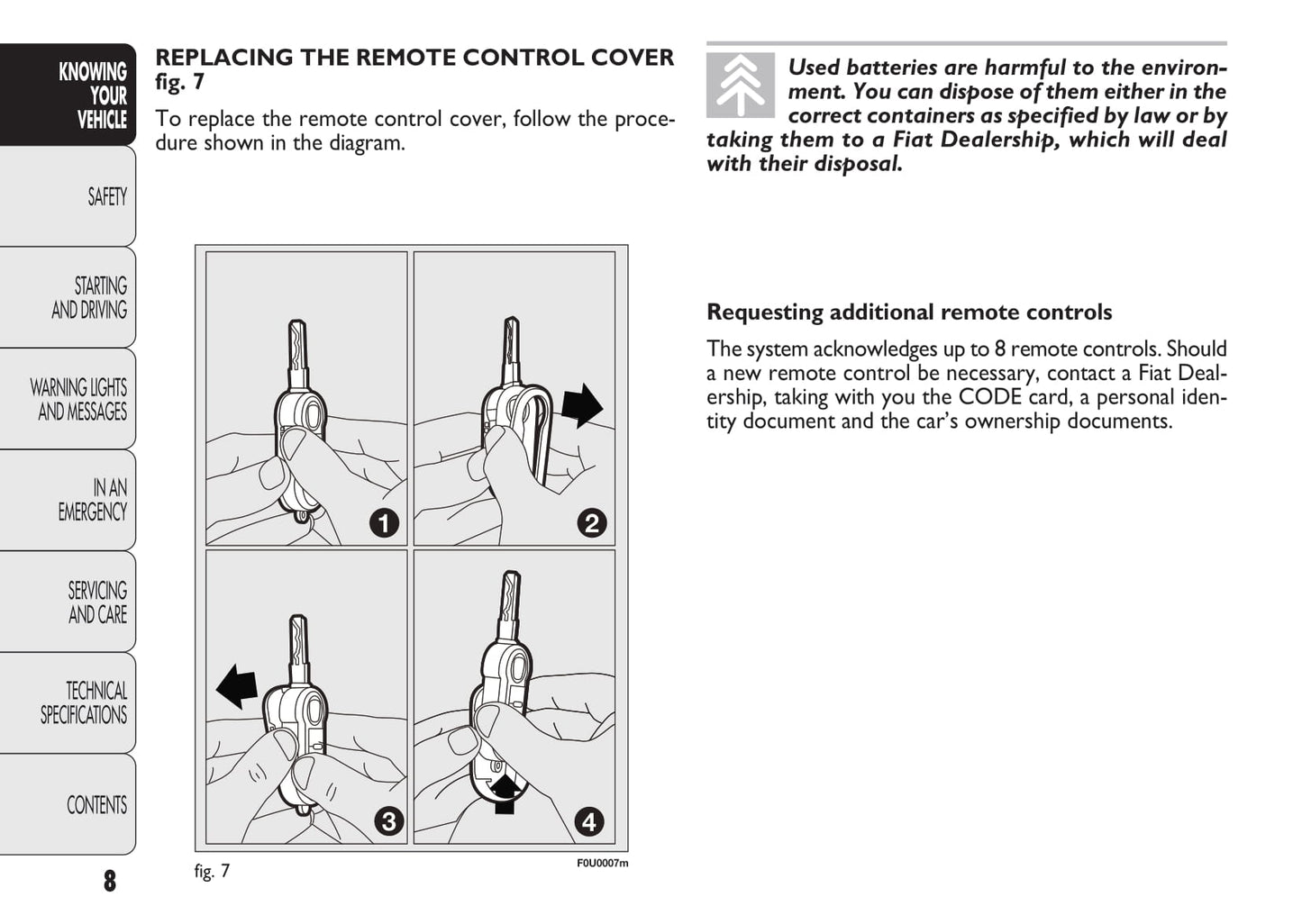 KNOWING YOUR VEHICLE

SAFETY

STARTING AND DRIVING

WARNING LIGHTS AND MESSAGES

IN AN EMERGENCY

SERVICING AND CARE

TECHNICAL SPECIFICATIONS

CONTENTS

8

REPLACING THE REMOTE CONTROL COVER fig. 7

To replace the remote control cover, follow the procedure shown in the diagram.

1

2

3

4

fig. 7

F0U0007m

Used batteries are harmful to the environment. You can dispose of them either in the correct containers as specified by law or by taking them to a Fiat Dealership, which will deal with their disposal.

Requesting additional remote controls

The system acknowledges up to 8 remote controls. Should a new remote control be necessary, contact a Fiat Dealership, taking with you the CODE card, a personal identity document and the car's ownership documents.