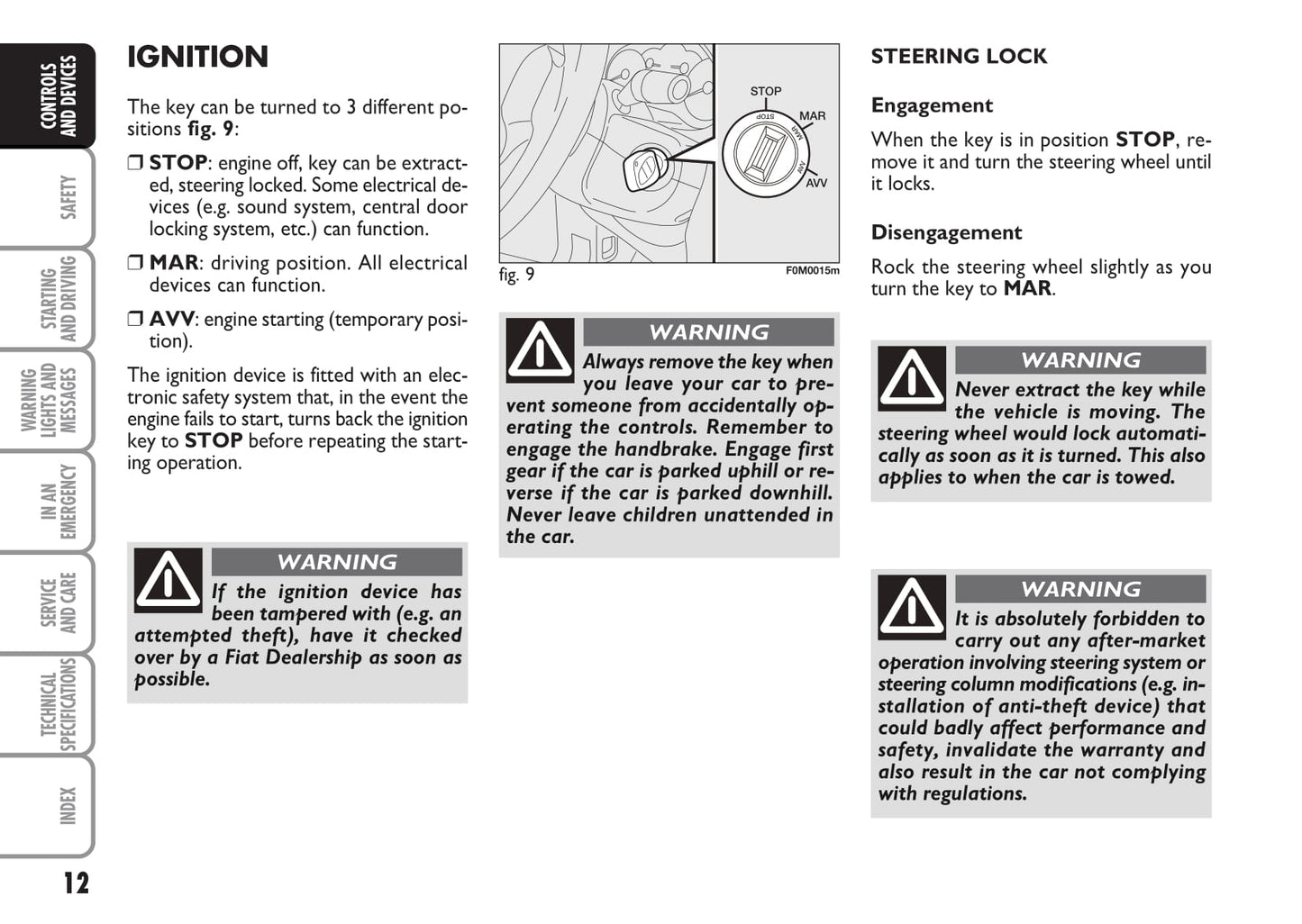 CONTROLS AND DEVICES

SAFETY

STARTING AND DRIVING

WARNING LIGHTS AND MESSAGES

IN AN EMERGENCY

SERVICE AND CARE

TECHNICAL SPECIFICATIONS

INDEX

12

IGNITION

The key can be turned to 3 different positions fig. 9:

❒ STOP: engine off, key can be extracted, steering locked. Some electrical devices (e.g. sound system, central door locking system, etc.) can function.

❒ MAR: driving position. All electrical devices can function.

❒ AVV: engine starting (temporary position).

The ignition device is fitted with an electronic safety system that, in the event the engine fails to start, turns back the ignition key to STOP before repeating the starting operation.

WARNING

If the ignition device has been tampered with (e.g. an attempted theft), have it checked over by a Fiat Dealership as soon as possible.

STOP
MAR
AVV
STOP
MAR
AVV

fig. 9

F0M0015m

WARNING

Always remove the key when you leave your car to prevent someone from accidentally operating the controls. Remember to engage the handbrake. Engage first gear if the car is parked uphill or reverse if the car is parked downhill. Never leave children unattended in the car.

STEERING LOCK

Engagement

When the key is in position STOP, remove it and turn the steering wheel until it locks.

Disengagement

Rock the steering wheel slightly as you turn the key to MAR.

WARNING

Never extract the key while the vehicle is moving. The steering wheel would lock automatically as soon as it is turned. This also applies to when the car is towed.

WARNING

It is absolutely forbidden to carry out any after-market operation involving steering system or steering column modifications (e.g. installation of anti-theft device) that could badly affect performance and safety, invalidate the warranty and also result in the car not complying with regulations.