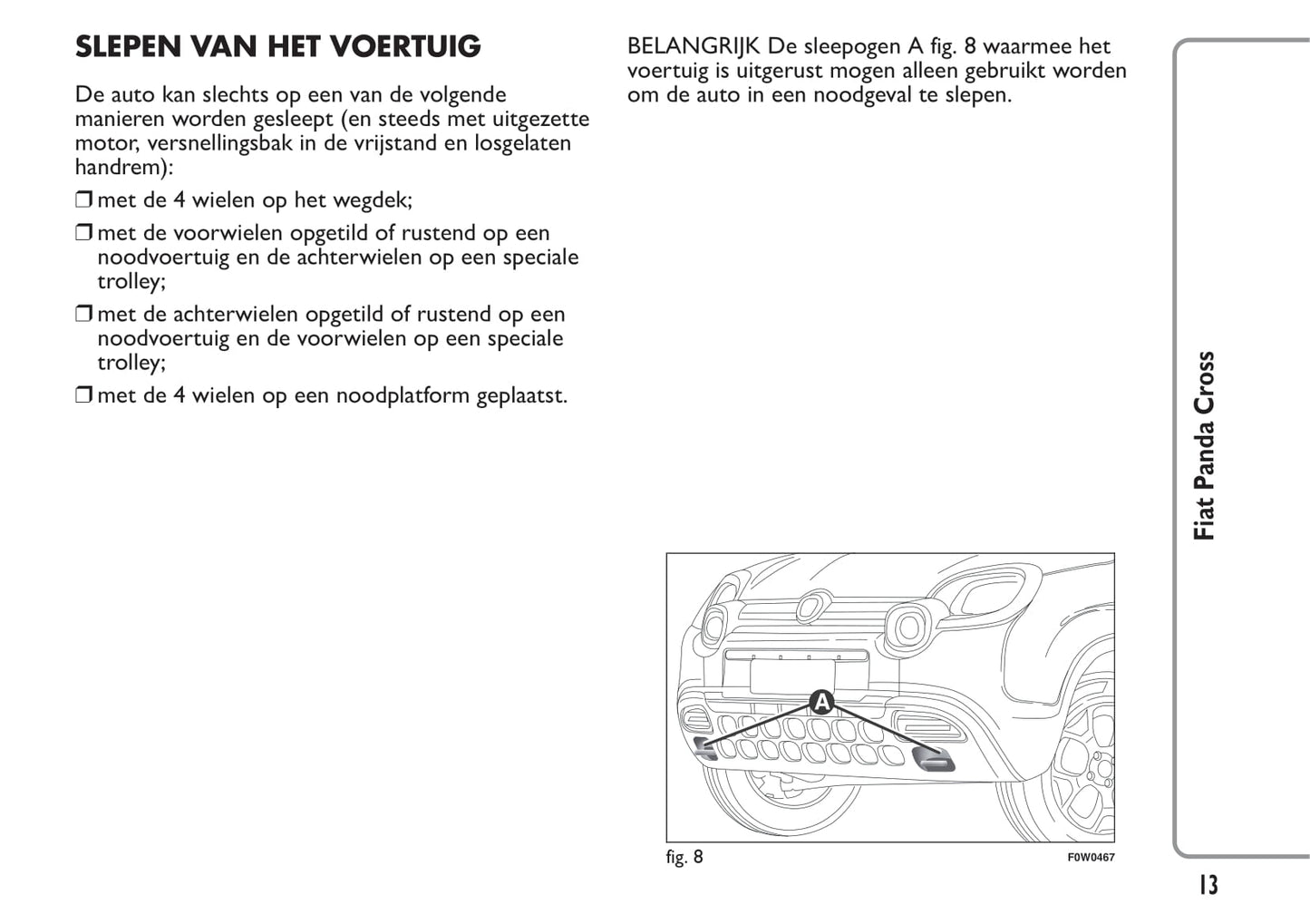 SLEPEN VAN HET VOERTUIG

De auto kan slechts op een van de volgende manieren worden gesleept (en steeds met uitgezette motor, versnellingsbak in de vrijstand en losgelaten handrem):

❒ met de 4 wielen op het wegdek;

❒ met de voorwielen opgetild of rustend op een noodvoertuig en de achterwielen op een speciale trolley;

❒ met de achterwielen opgetild of rustend op een noodvoertuig en de voorwielen op een speciale trolley;

❒ met de 4 wielen op een noodplatform geplaatst.

BELANGRIJK De sleepogen A fig. 8 waarmee het voertuig is uitgerust mogen alleen gebruikt worden om de auto in een noodgeval te slepen.

A

fig. 8

F0W0467

Fiat Panda Cross

13