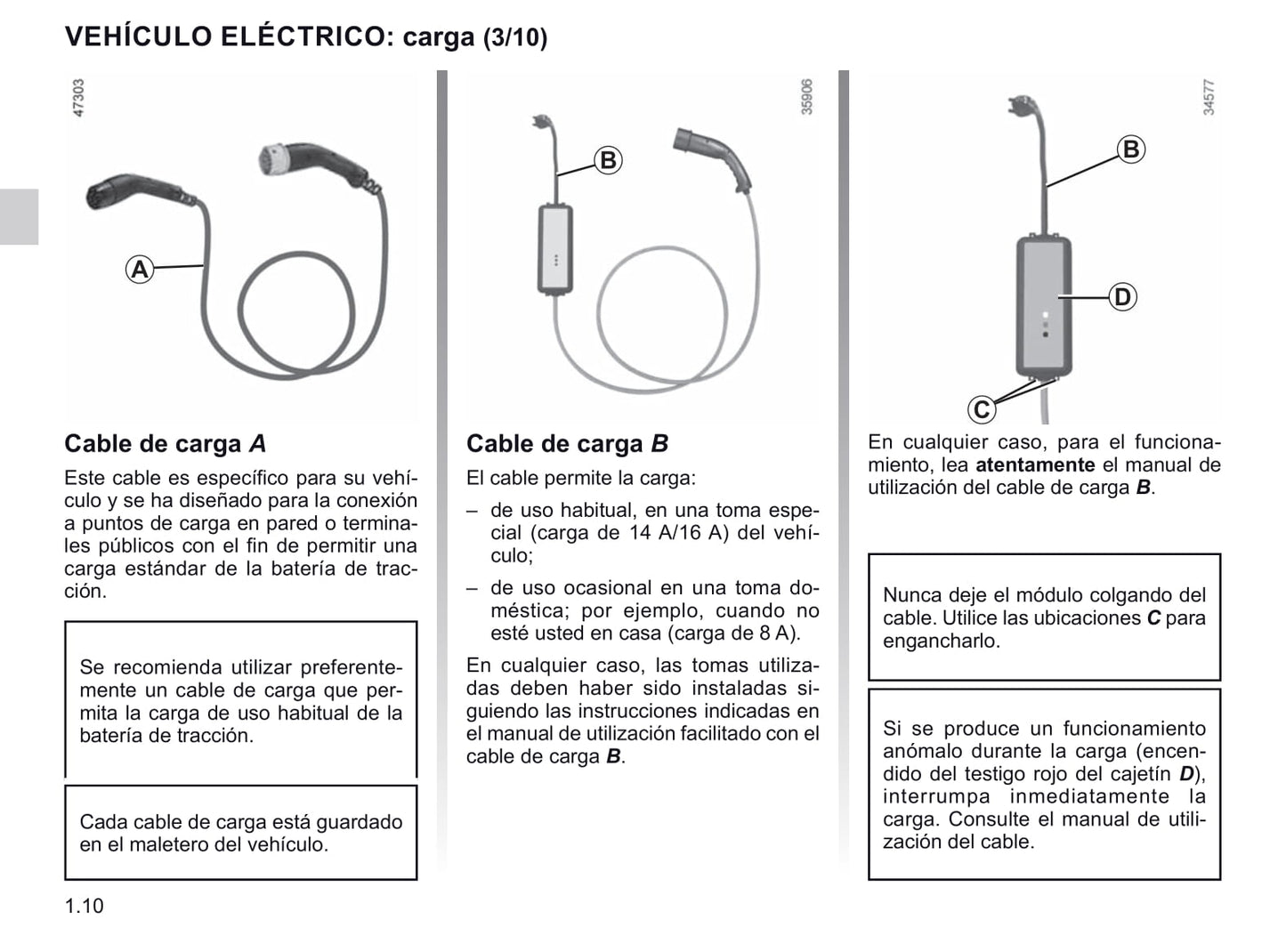 VEHÍCULO ELÉCTRICO: carga (3/10)

47303

A

Cable de carga A

Este cable es específico para su vehículo y se ha diseñado para la conexión a puntos de carga en pared o terminales públicos con el fin de permitir una carga estándar de la batería de tracción.

Se recomienda utilizar preferentemente un cable de carga que permita la carga de uso habitual de la batería de tracción.

Cada cable de carga está guardado en el maletero del vehículo.

35906

B

Cable de carga B

El cable permite la carga:

– de uso habitual, en una toma especial (carga de 14 A/16 A) del vehículo;

– de uso ocasional en una toma doméstica; por ejemplo, cuando no esté usted en casa (carga de 8 A).

En cualquier caso, las tomas utilizadas deben haber sido instaladas siguiendo las instrucciones indicadas en el manual de utilización facilitado con el cable de carga B.

34577

B

D

C

En cualquier caso, para el funcionamiento, lea atentamente el manual de utilización del cable de carga B.

Nunca deje el módulo colgando del cable. Utilice las ubicaciones C para engancharlo.

Si se produce un funcionamiento anómalo durante la carga (encendido del testigo rojo del cajetín D), interrumpa inmediatamente la carga. Consulte el manual de utilización del cable.

1.10