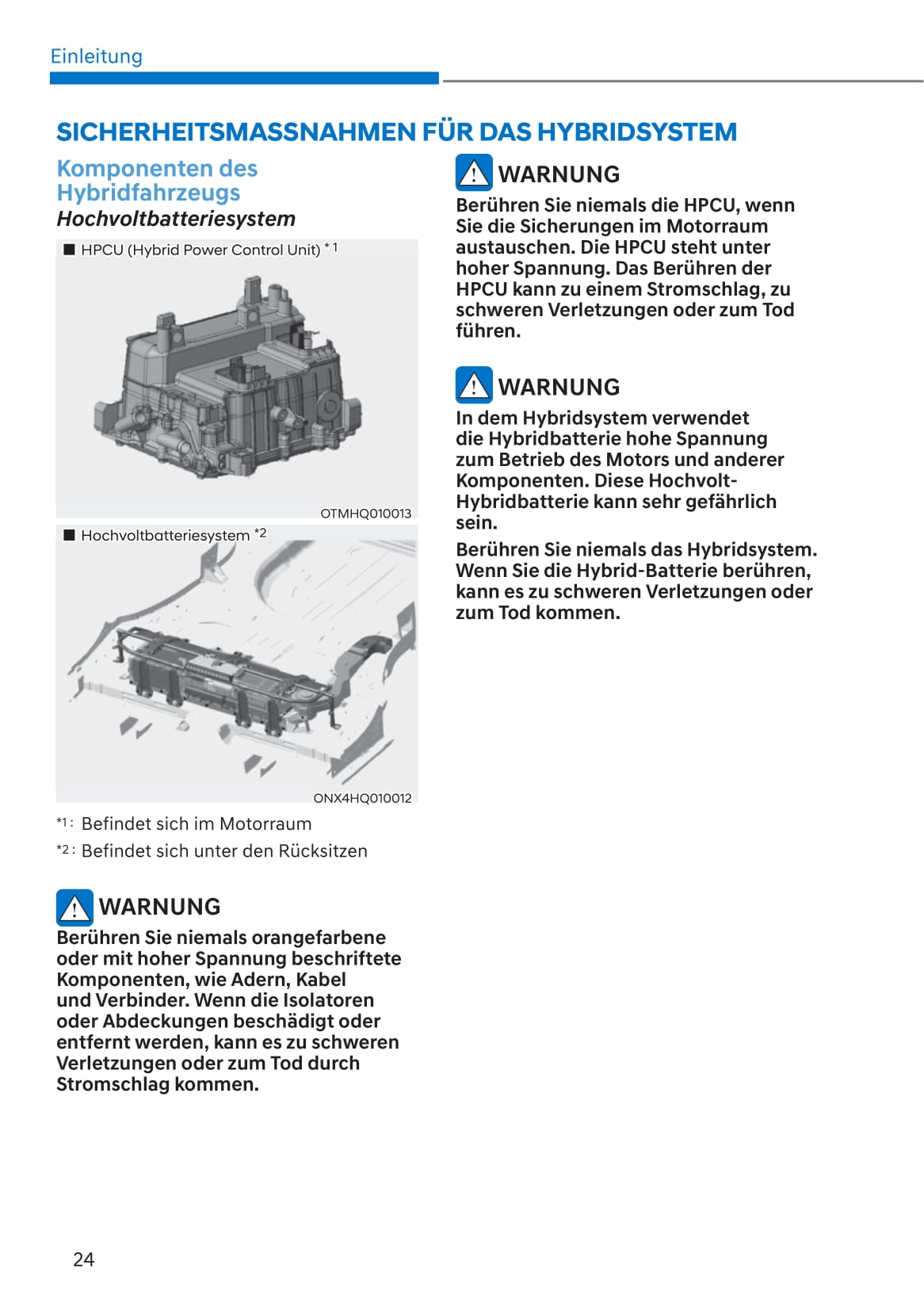 Einleitung

SICHERHEITSMASSNAHMEN FÜR DAS HYBRIDSYSTEM

Komponenten des Hybridfahrzeugs

Hochvoltbatteriesystem

■ HPCU (Hybrid Power Control Unit) *1

OTMHQ010013

■ Hochvoltbatteriesystem *2

ONX4HQ010012

*1 : Befindet sich im Motorraum

*2 : Befindet sich unter den Rücksitzen

WARNUNG

Berühren Sie niemals orangefarbene oder mit hoher Spannung beschriftete Komponenten, wie Adern, Kabel und Verbinder. Wenn die Isolatoren oder Abdeckungen beschädigt oder entfernt werden, kann es zu schweren Verletzungen oder zum Tod durch Stromschlag kommen.

WARNUNG

Berühren Sie niemals die HPCU, wenn Sie die Sicherungen im Motorraum austauschen. Die HPCU steht unter hoher Spannung. Das Berühren der HPCU kann zu einem Stromschlag, zu schweren Verletzungen oder zum Tod führen.

WARNUNG

In dem Hybridsystem verwendet die Hybridbatterie hohe Spannung zum Betrieb des Motors und anderer Komponenten. Diese Hochvolt-Hybridbatterie kann sehr gefährlich sein.

Berühren Sie niemals das Hybridsystem. Wenn Sie die Hybrid-Batterie berühren, kann es zu schweren Verletzungen oder zum Tod kommen.

24