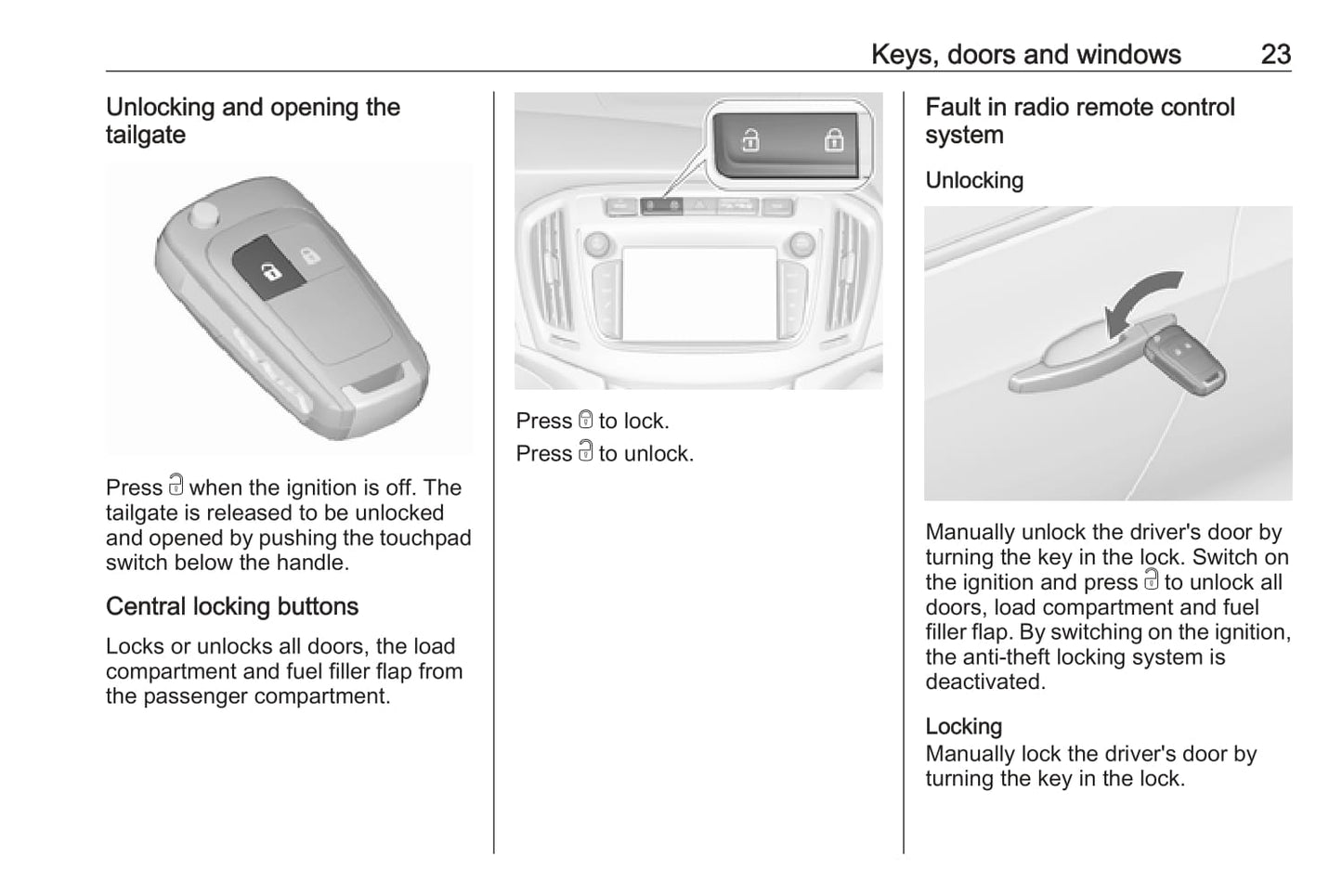 Keys, doors and windows 23

Unlocking and opening the tailgate

Press 🔓 when the ignition is off. The tailgate is released to be unlocked and opened by pushing the touchpad switch below the handle.

Central locking buttons

Locks or unlocks all doors, the load compartment and fuel filler flap from the passenger compartment.

Press 🔒 to lock.

Press 🔓 to unlock.

Fault in radio remote control system

Unlocking

Manually unlock the driver's door by turning the key in the lock. Switch on the ignition and press 🔓 to unlock all doors, load compartment and fuel filler flap. By switching on the ignition, the anti-theft locking system is deactivated.

Locking

Manually lock the driver's door by turning the key in the lock.