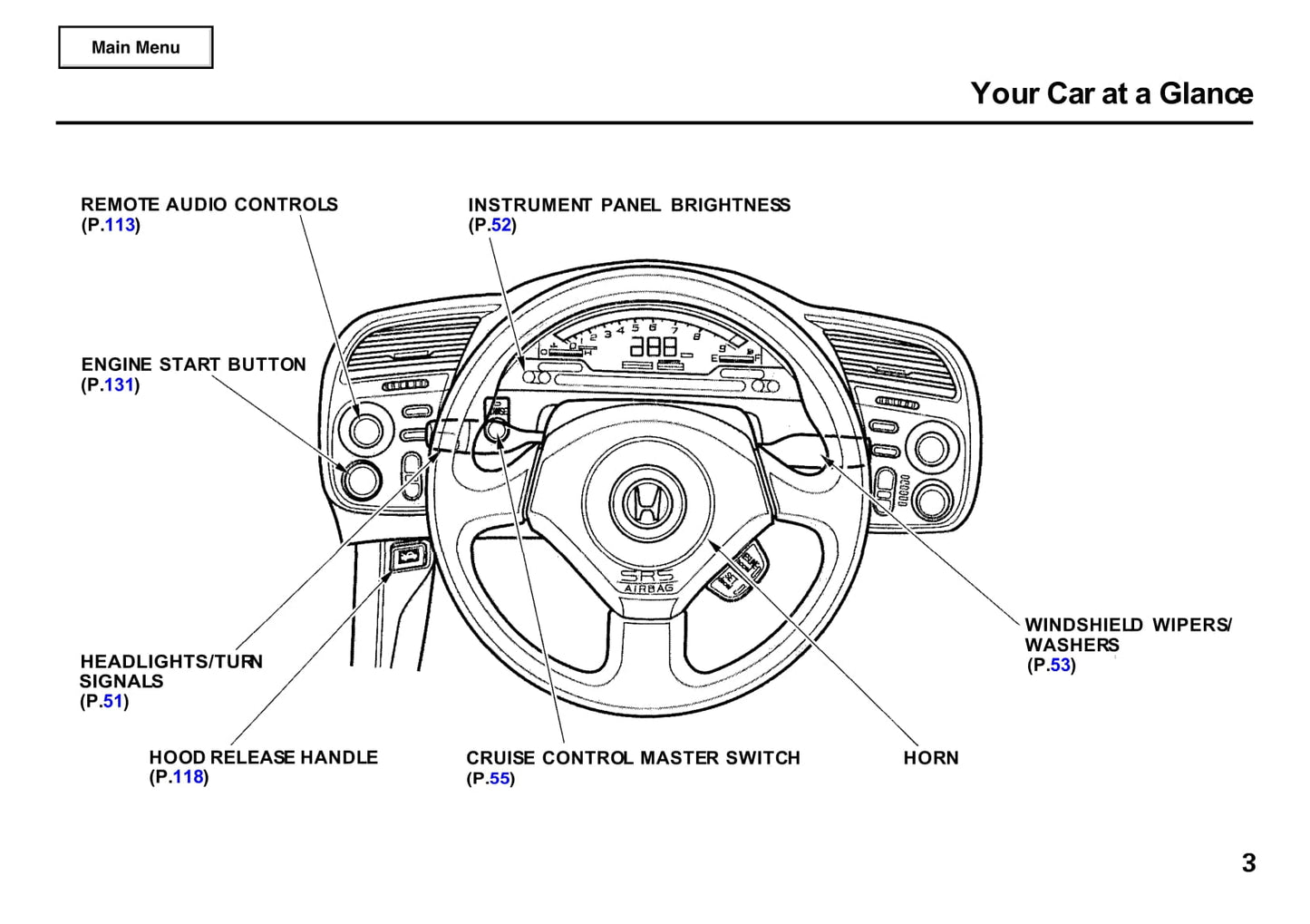 Main Menu

Your Car at a Glance

REMOTE AUDIO CONTROLS
(P.113)

INSTRUMENT PANEL BRIGHTNESS
(P.52)

ENGINE START BUTTON
(P.131)

SRS
AIRBAG

WINDSHIELD WIPERS/
WASHERS
(P.53)

HEADLIGHTS/TURN
SIGNALS
(P.51)

HOOD RELEASE HANDLE
(P.118)

CRUISE CONTROL MASTER SWITCH
(P.55)

HORN

3