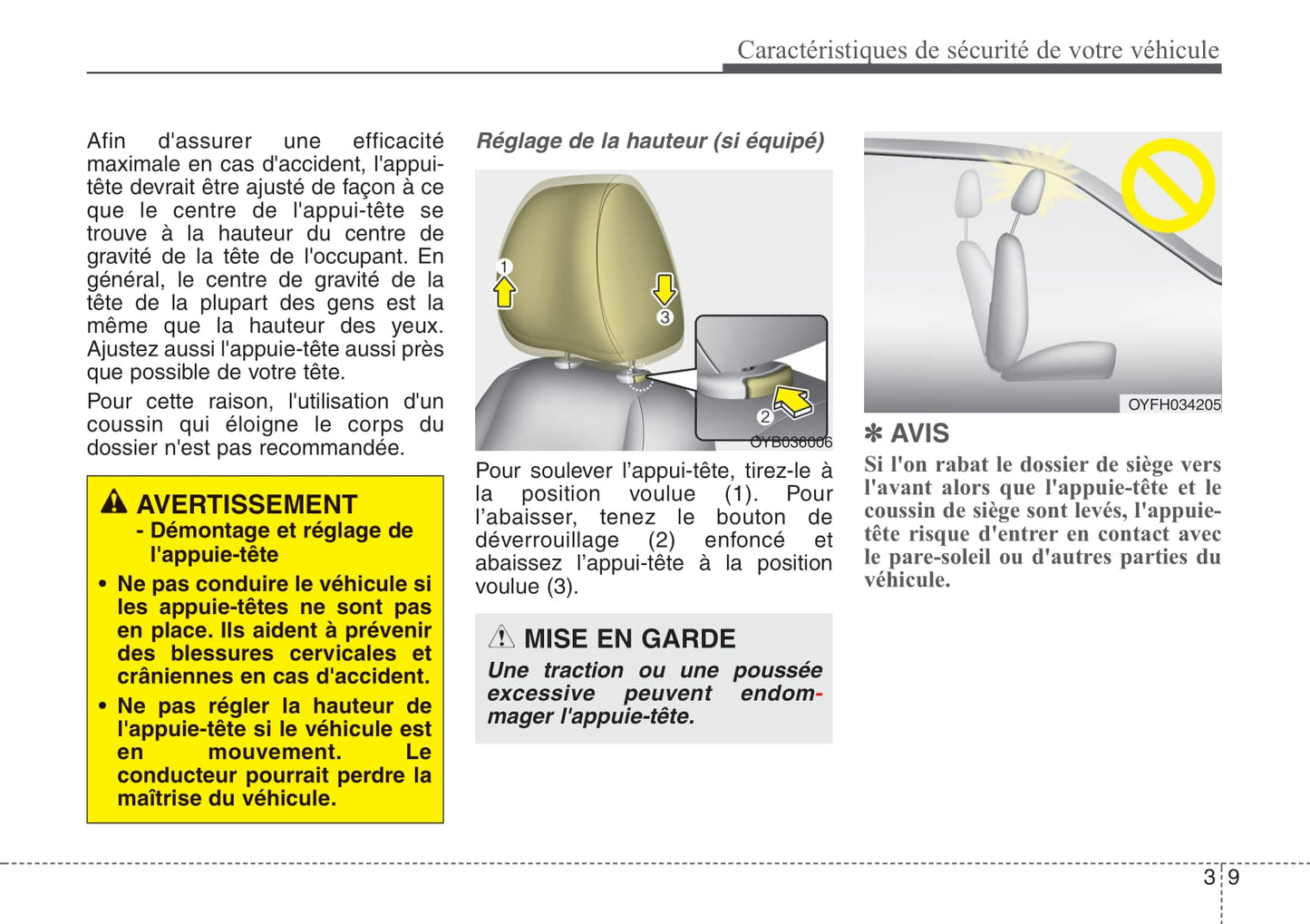 Caractéristiques de sécurité de votre véhicule

Afin d'assurer une efficacité maximale en cas d'accident, l'appui-tête devrait être ajusté de façon à ce que le centre de l'appui-tête se trouve à la hauteur du centre de gravité de la tête de l'occupant. En général, le centre de gravité de la tête de la plupart des gens est la même que la hauteur des yeux. Ajustez aussi l'appuie-tête aussi près que possible de votre tête.

Pour cette raison, l'utilisation d'un coussin qui éloigne le corps du dossier n'est pas recommandée.

AVERTISSEMENT
- Démontage et réglage de l'appuie-tête

• Ne pas conduire le véhicule si les appuie-têtes ne sont pas en place. Ils aident à prévenir des blessures cervicales et crâniennes en cas d'accident.
• Ne pas régler la hauteur de l'appuie-tête si le véhicule est en mouvement. Le conducteur pourrait perdre la maîtrise du véhicule.

Réglage de la hauteur (si équipé)

1
3
2
OYB036006

Pour soulever l'appui-tête, tirez-le à la position voulue (1). Pour l'abaisser, tenez le bouton de déverrouillage (2) enfoncé et abaissez l'appui-tête à la position voulue (3).

MISE EN GARDE
Une traction ou une poussée excessive peuvent endommager l'appuie-tête.

OYFH034205

✽ AVIS
Si l'on rabat le dossier de siège vers l'avant alors que l'appuie-tête et le coussin de siège sont levés, l'appuie-tête risque d'entrer en contact avec le pare-soleil ou d'autres parties du véhicule.

3 9