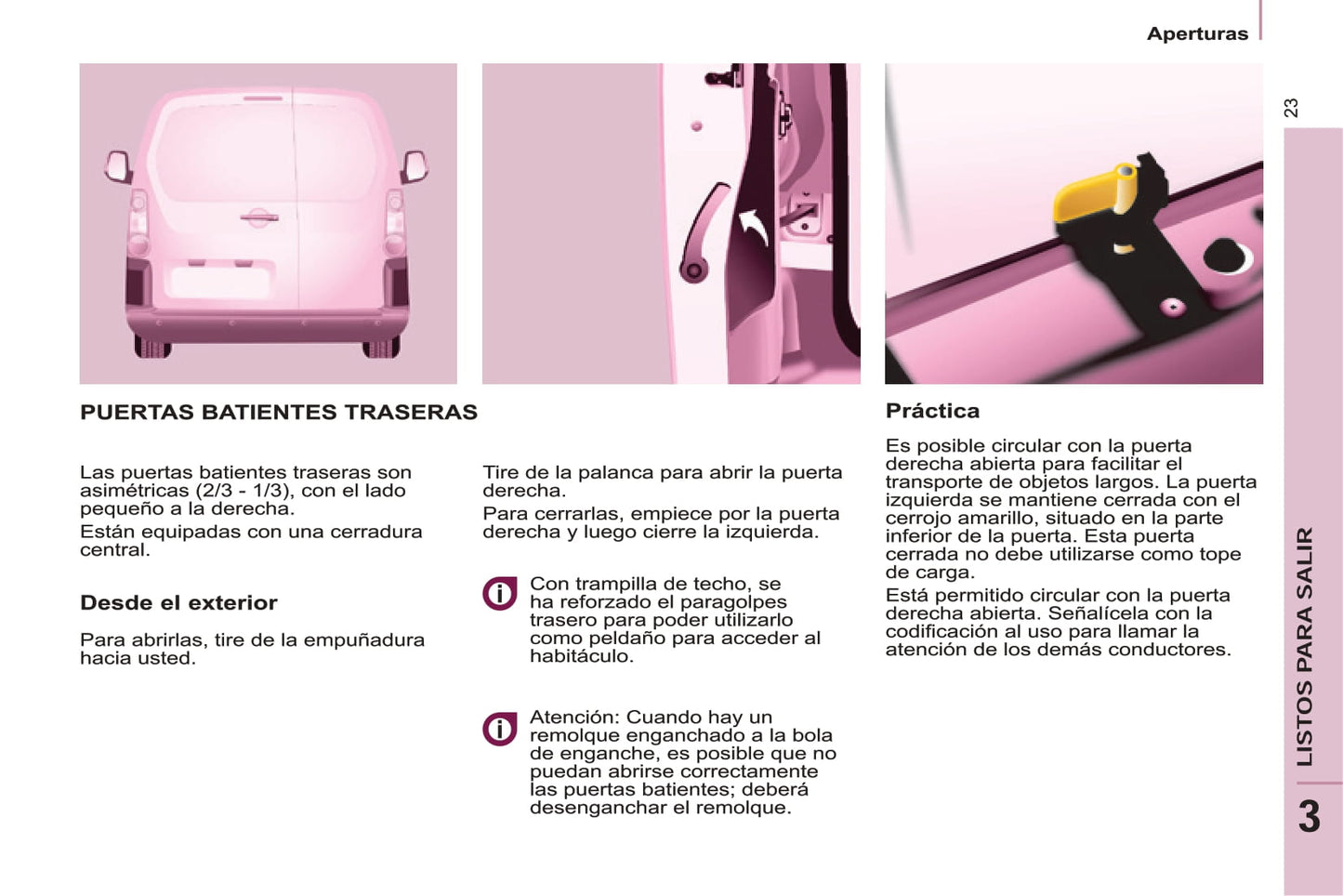 Aperturas

23

PUERTAS BATIENTES TRASERAS

Las puertas batientes traseras son asimétricas (2/3 - 1/3), con el lado pequeño a la derecha.
Están equipadas con una cerradura central.

Desde el exterior

Para abrirlas, tire de la empuñadura hacia usted.

Tire de la palanca para abrir la puerta derecha.
Para cerrarlas, empiece por la puerta derecha y luego cierre la izquierda.

Con trampilla de techo, se ha reforzado el paragolpes trasero para poder utilizarlo como peldaño para acceder al habitáculo.

Atención: Cuando hay un remolque enganchado a la bola de enganche, es posible que no puedan abrirse correctamente las puertas batientes; deberá desenganchar el remolque.

Práctica

Es posible circular con la puerta derecha abierta para facilitar el transporte de objetos largos. La puerta izquierda se mantiene cerrada con el cerrojo amarillo, situado en la parte inferior de la puerta. Esta puerta cerrada no debe utilizarse como tope de carga.
Está permitido circular con la puerta derecha abierta. Señalícela con la codificación al uso para llamar la atención de los demás conductores.

LISTOS PARA SALIR

3