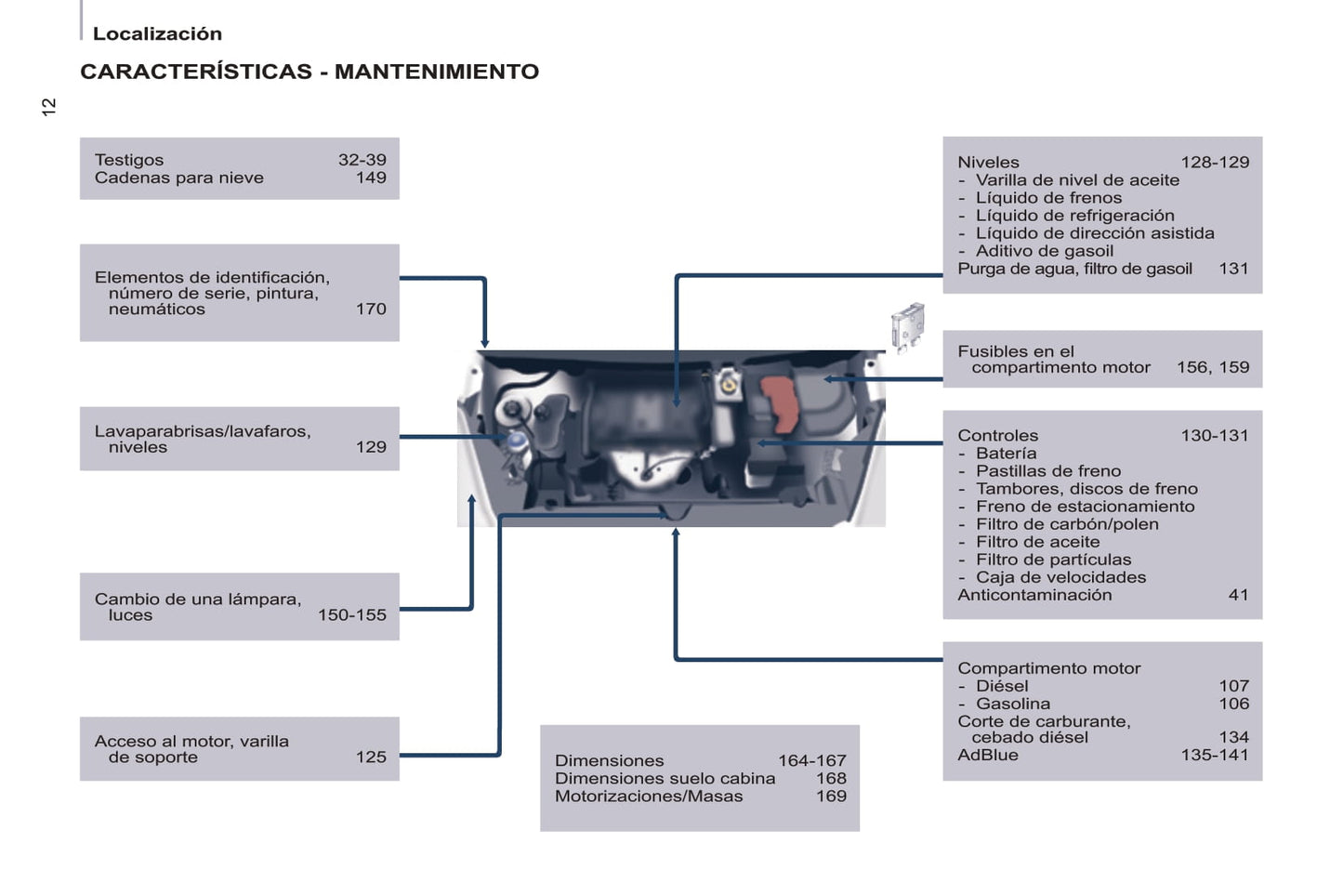 Localización

CARACTERÍSTICAS - MANTENIMIENTO

12

Testigos 32-39
Cadenas para nieve 149

Elementos de identificación, número de serie, pintura, neumáticos 170

Lavaparabrisas/lavafaros, niveles 129

Cambio de una lámpara, luces 150-155

Acceso al motor, varilla de soporte 125

Dimensiones 164-167
Dimensiones suelo cabina 168
Motorizaciones/Masas 169

Niveles 128-129
- Varilla de nivel de aceite
- Líquido de frenos
- Líquido de refrigeración
- Líquido de dirección asistida
- Aditivo de gasoil
Purga de agua, filtro de gasoil 131

Fusibles en el compartimento motor 156, 159

Controles 130-131
- Batería
- Pastillas de freno
- Tambores, discos de freno
- Freno de estacionamiento
- Filtro de carbón/polen
- Filtro de aceite
- Filtro de partículas
- Caja de velocidades
Anticontaminación 41

Compartimento motor
- Diésel 107
- Gasolina 106
Corte de carburante, cebado diésel 134
AdBlue 135-141