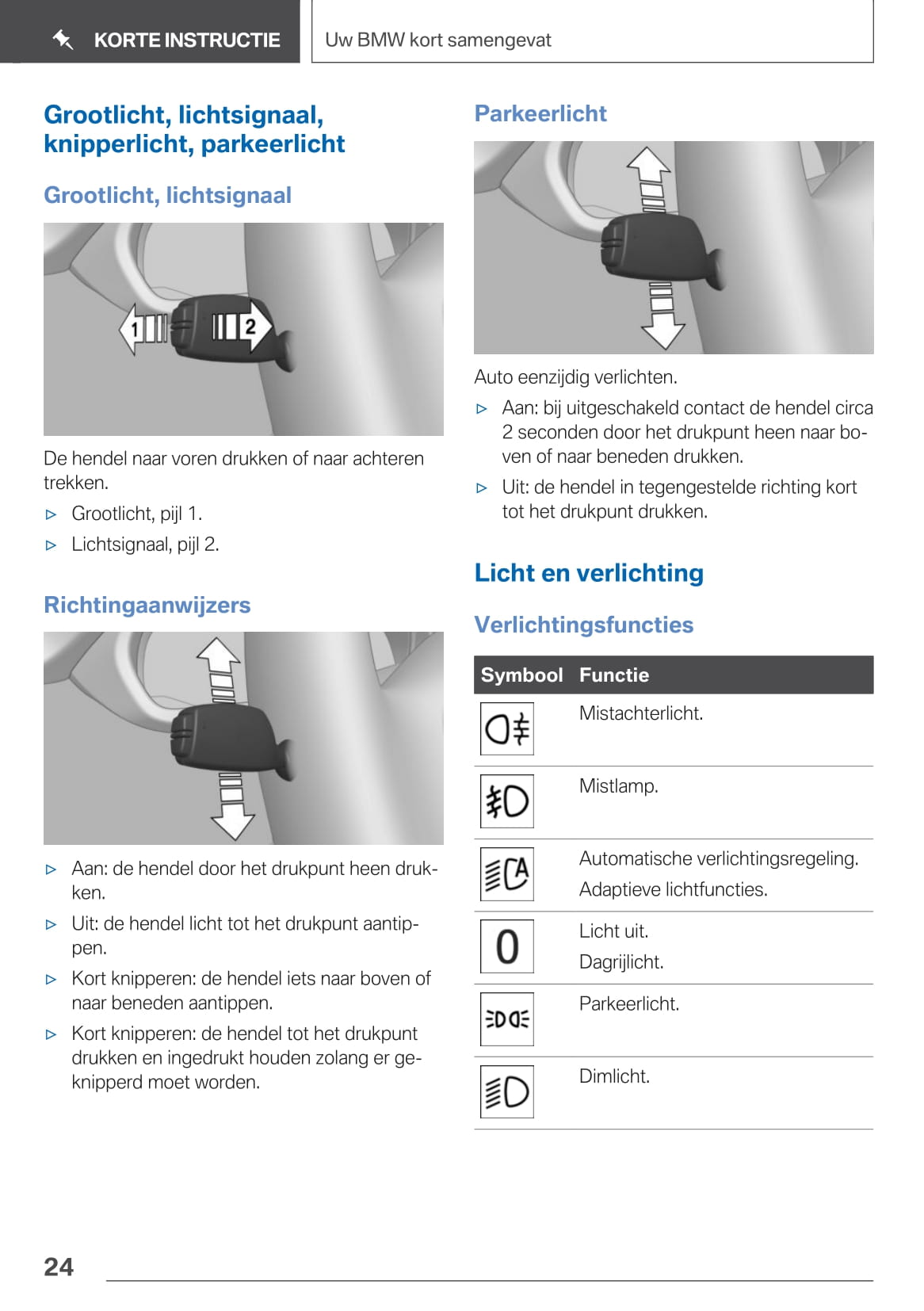 KORTE INSTRUCTIE

Uw BMW kort samengevat

Grootlicht, lichtsignaal, knipperlicht, parkeerlicht

Grootlicht, lichtsignaal

1

2

De hendel naar voren drukken of naar achteren trekken.

▷ Grootlicht, pijl 1.

▷ Lichtsignaal, pijl 2.

Richtingaanwijzers

▷ Aan: de hendel door het drukpunt heen drukken.

▷ Uit: de hendel licht tot het drukpunt aantippen.

▷ Kort knipperen: de hendel iets naar boven of naar beneden aantippen.

▷ Kort knipperen: de hendel tot het drukpunt drukken en ingedrukt houden zolang er geknipperd moet worden.

Parkeerlicht

Auto eenzijdig verlichten.

▷ Aan: bij uitgeschakeld contact de hendel circa 2 seconden door het drukpunt heen naar boven of naar beneden drukken.

▷ Uit: de hendel in tegengestelde richting kort tot het drukpunt drukken.

Licht en verlichting

Verlichtingsfuncties

| Symbool | Functie |
|---|---|
| | Mistachterlicht. |
| | Mistlamp. |
| A | Automatische verlichtingsregeling. Adaptieve lichtfuncties. |
| 0 | Licht uit. Dagrijlicht. |
| | Parkeerlicht. |
| | Dimlicht. |

24