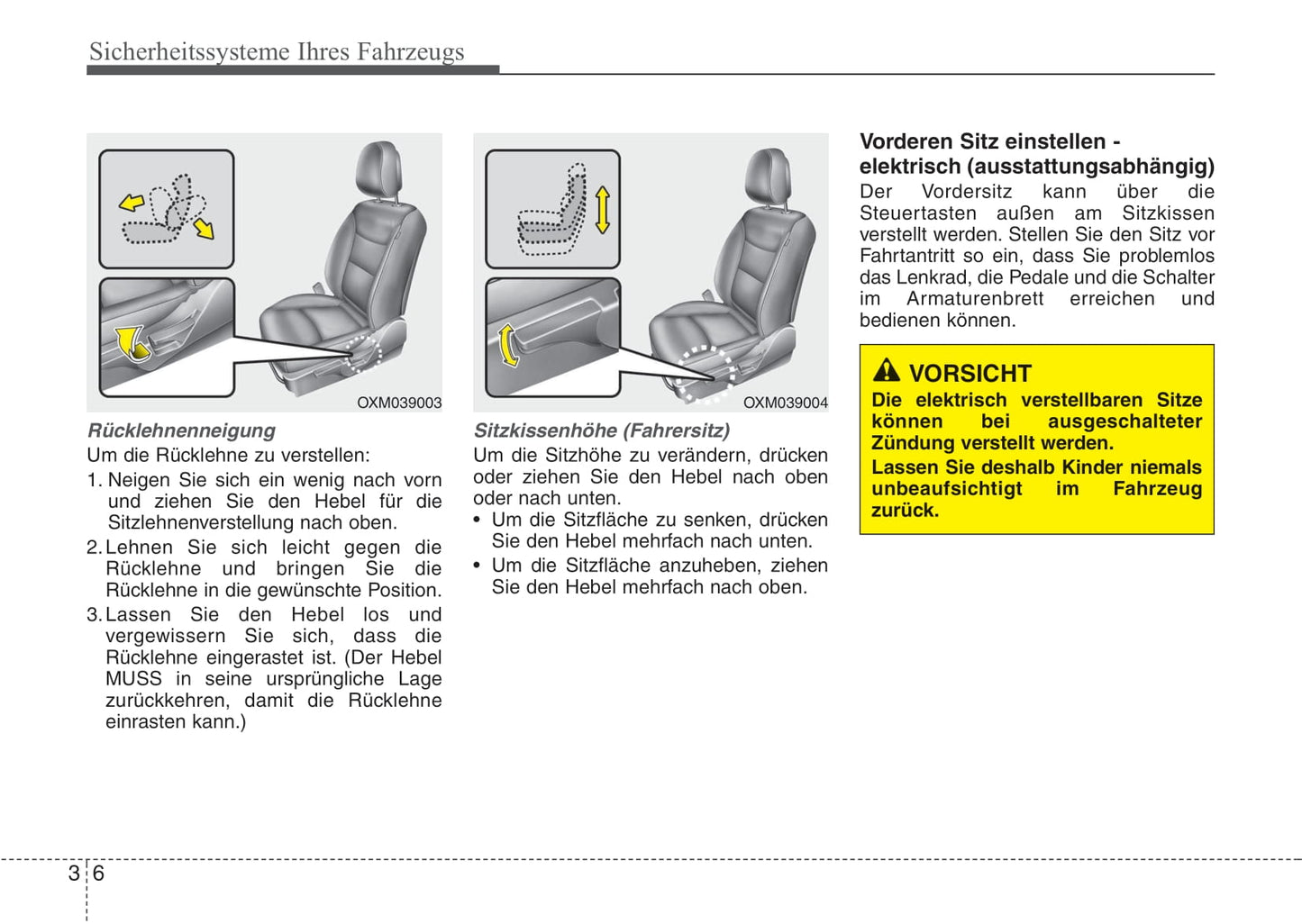 Sicherheitssysteme Ihres Fahrzeugs

OXM039003

Rücklehnenneigung
Um die Rücklehne zu verstellen:
1. Neigen Sie sich ein wenig nach vorn und ziehen Sie den Hebel für die Sitzlehnenverstellung nach oben.
2. Lehnen Sie sich leicht gegen die Rücklehne und bringen Sie die Rücklehne in die gewünschte Position.
3. Lassen Sie den Hebel los und vergewissern Sie sich, dass die Rücklehne eingerastet ist. (Der Hebel MUSS in seine ursprüngliche Lage zurückkehren, damit die Rücklehne einrasten kann.)

OXM039004

Sitzkissenhöhe (Fahrersitz)
Um die Sitzhöhe zu verändern, drücken oder ziehen Sie den Hebel nach oben oder nach unten.
• Um die Sitzfläche zu senken, drücken Sie den Hebel mehrfach nach unten.
• Um die Sitzfläche anzuheben, ziehen Sie den Hebel mehrfach nach oben.

Vorderen Sitz einstellen - elektrisch (ausstattungsabhängig)
Der Vordersitz kann über die Steuertasten außen am Sitzkissen verstellt werden. Stellen Sie den Sitz vor Fahrtantritt so ein, dass Sie problemlos das Lenkrad, die Pedale und die Schalter im Armaturenbrett erreichen und bedienen können.

VORSICHT
Die elektrisch verstellbaren Sitze können bei ausgeschalteter Zündung verstellt werden.
Lassen Sie deshalb Kinder niemals unbeaufsichtigt im Fahrzeug zurück.

3 6