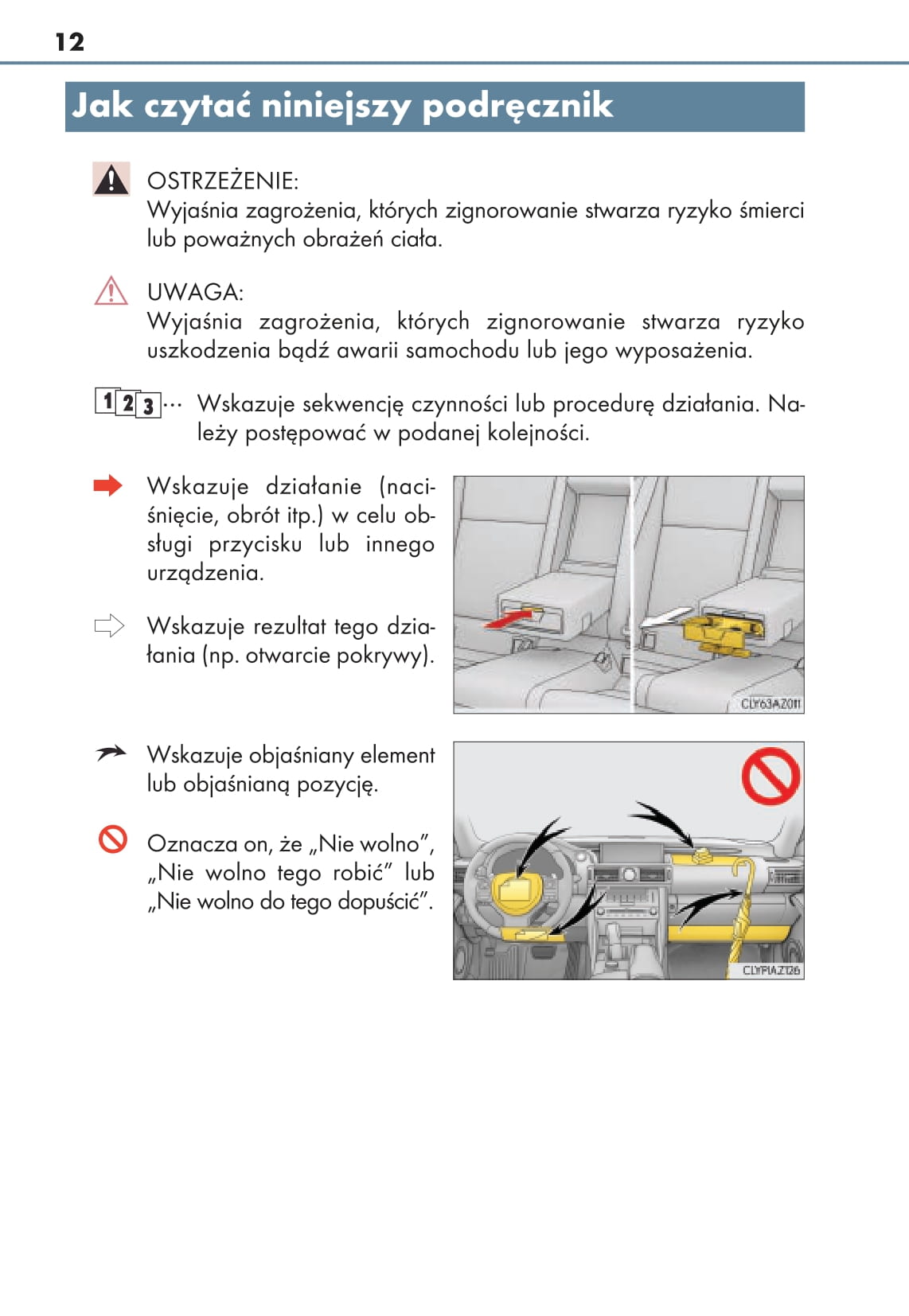 12

Jak czytać niniejszy podręcznik

OSTRZEŻENIE:
Wyjaśnia zagrożenia, których zignorowanie stwarza ryzyko śmierci lub poważnych obrażeń ciała.

UWAGA:
Wyjaśnia zagrożenia, których zignorowanie stwarza ryzyko uszkodzenia bądź awarii samochodu lub jego wyposażenia.

1 2 3 ··· Wskazuje sekwencję czynności lub procedurę działania. Należy postępować w podanej kolejności.

Wskazuje działanie (naciśnięcie, obrót itp.) w celu obsługi przycisku lub innego urządzenia.

Wskazuje rezultat tego działania (np. otwarcie pokrywy).

CLY63AZ011

Wskazuje objaśniany element lub objaśnianą pozycję.

Oznacza on, że „Nie wolno”, „Nie wolno tego robić” lub „Nie wolno do tego dopuścić”.

CLYPIAZ126