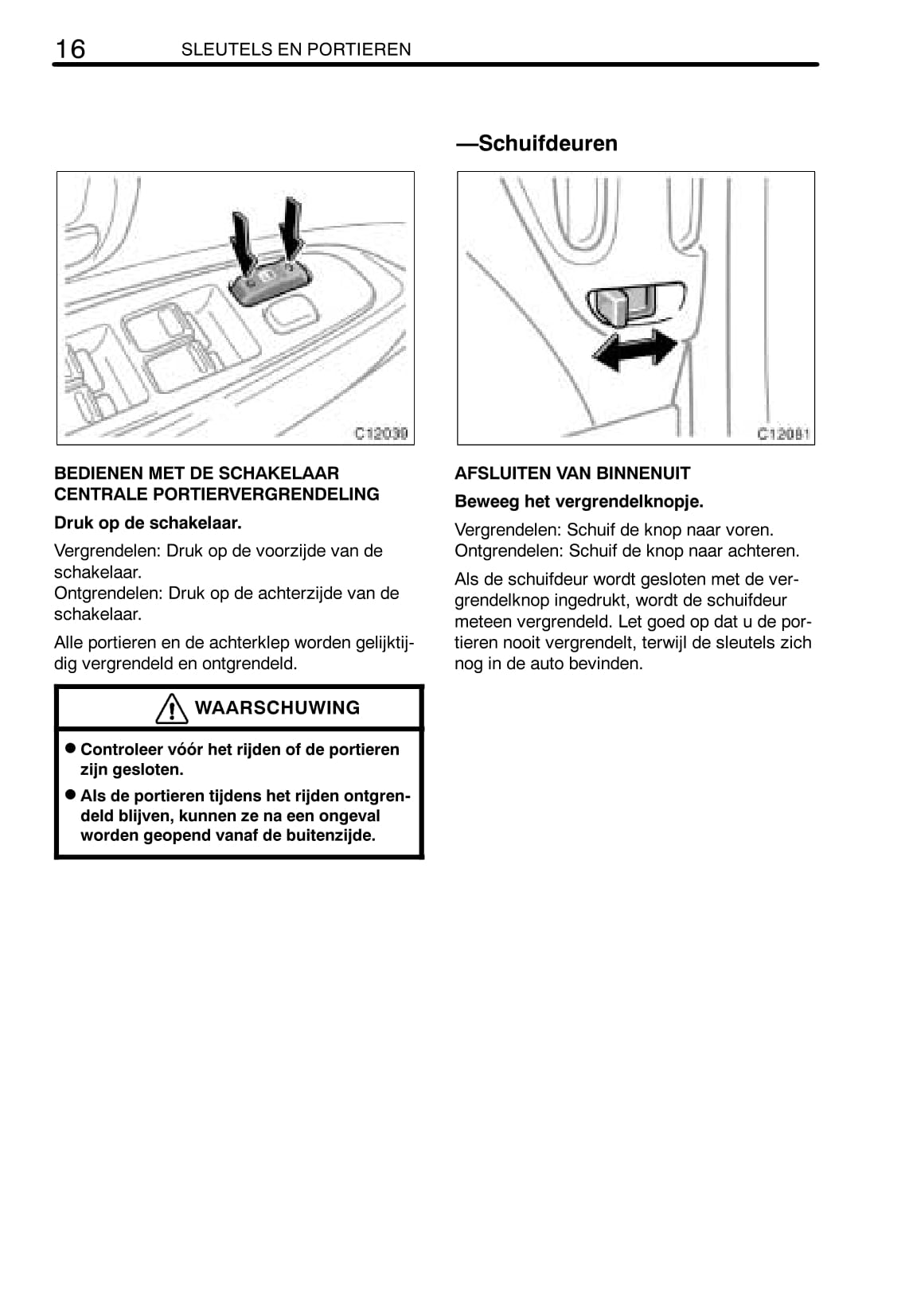 16 SLEUTELS EN PORTIEREN

C12030

BEDIENEN MET DE SCHAKELAAR CENTRALE PORTIERVERGRENDELING

Druk op de schakelaar.

Vergrendelen: Druk op de voorzijde van de schakelaar.
Ontgrendelen: Druk op de achterzijde van de schakelaar.

Alle portieren en de achterklep worden gelijktijdig vergrendeld en ontgrendeld.

WAARSCHUWING

● Controleer vóór het rijden of de portieren zijn gesloten.

● Als de portieren tijdens het rijden ontgrendeld blijven, kunnen ze na een ongeval worden geopend vanaf de buitenzijde.

—Schuifdeuren

C12081

AFSLUITEN VAN BINNENUIT

Beweeg het vergrendelknopje.

Vergrendelen: Schuif de knop naar voren.
Ontgrendelen: Schuif de knop naar achteren.

Als de schuifdeur wordt gesloten met de vergrendelknop ingedrukt, wordt de schuifdeur meteen vergrendeld. Let goed op dat u de portieren nooit vergrendelt, terwijl de sleutels zich nog in de auto bevinden.